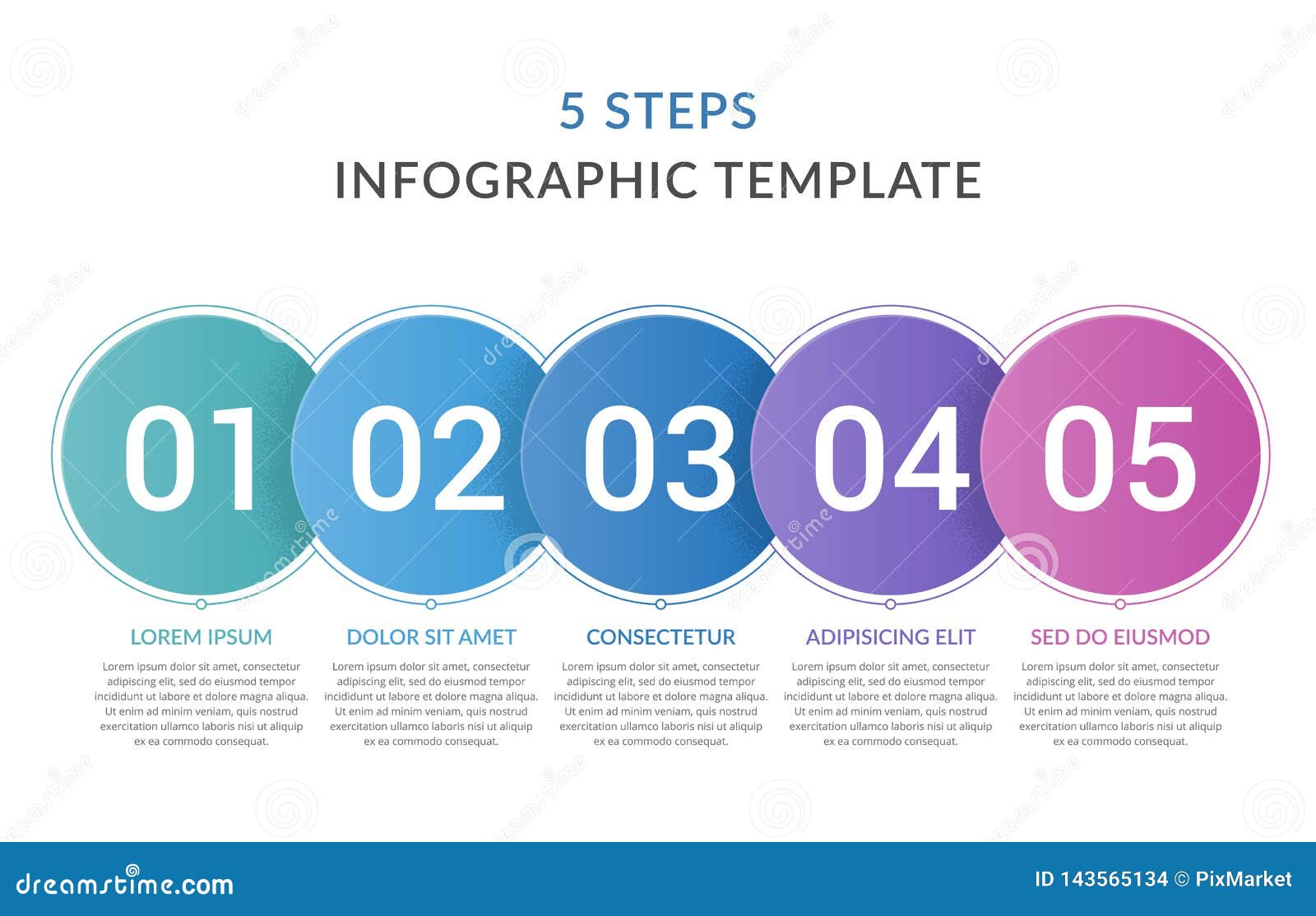 5 STEPS
INFOGRAPHIC TEMPLATE

01

02

03

04

05

LOREM IPSUM

Lorem ipsum dolor sit amet, consectetur adipiscing elit, sed do eiusmod tempor incididunt ut labore et dolore magna aliqua. Ut enim ad minim veniam, quis nostrud exercitation ullamco laboris nisi ut aliquip ex ea commodo consequat.

DOLOR SIT AMET

Lorem ipsum dolor sit amet, consectetur adipiscing elit, sed do eiusmod tempor incididunt ut labore et dolore magna aliqua. Ut enim ad minim veniam, quis nostrud exercitation ullamco laboris nisi ut aliquip ex ea commodo consequat.

CONSECTETUR

Lorem ipsum dolor sit amet, consectetur adipiscing elit, sed do eiusmod tempor incididunt ut labore et dolore magna aliqua. Ut enim ad minim veniam, quis nostrud exercitation ullamco laboris nisi ut aliquip ex ea commodo consequat.

ADIPISICING ELIT

Lorem ipsum dolor sit amet, consectetur adipiscing elit, sed do eiusmod tempor incididunt ut labore et dolore magna aliqua. Ut enim ad minim veniam, quis nostrud exercitation ullamco laboris nisi ut aliquip ex ea commodo consequat.

SED DO EIUSMOD

Lorem ipsum dolor sit amet, consectetur adipiscing elit, sed do eiusmod tempor incididunt ut labore et dolore magna aliqua. Ut enim ad minim veniam, quis nostrud exercitation ullamco laboris nisi ut aliquip ex ea commodo consequat.

dreamstime.com

ID 143565134 © PixMarket