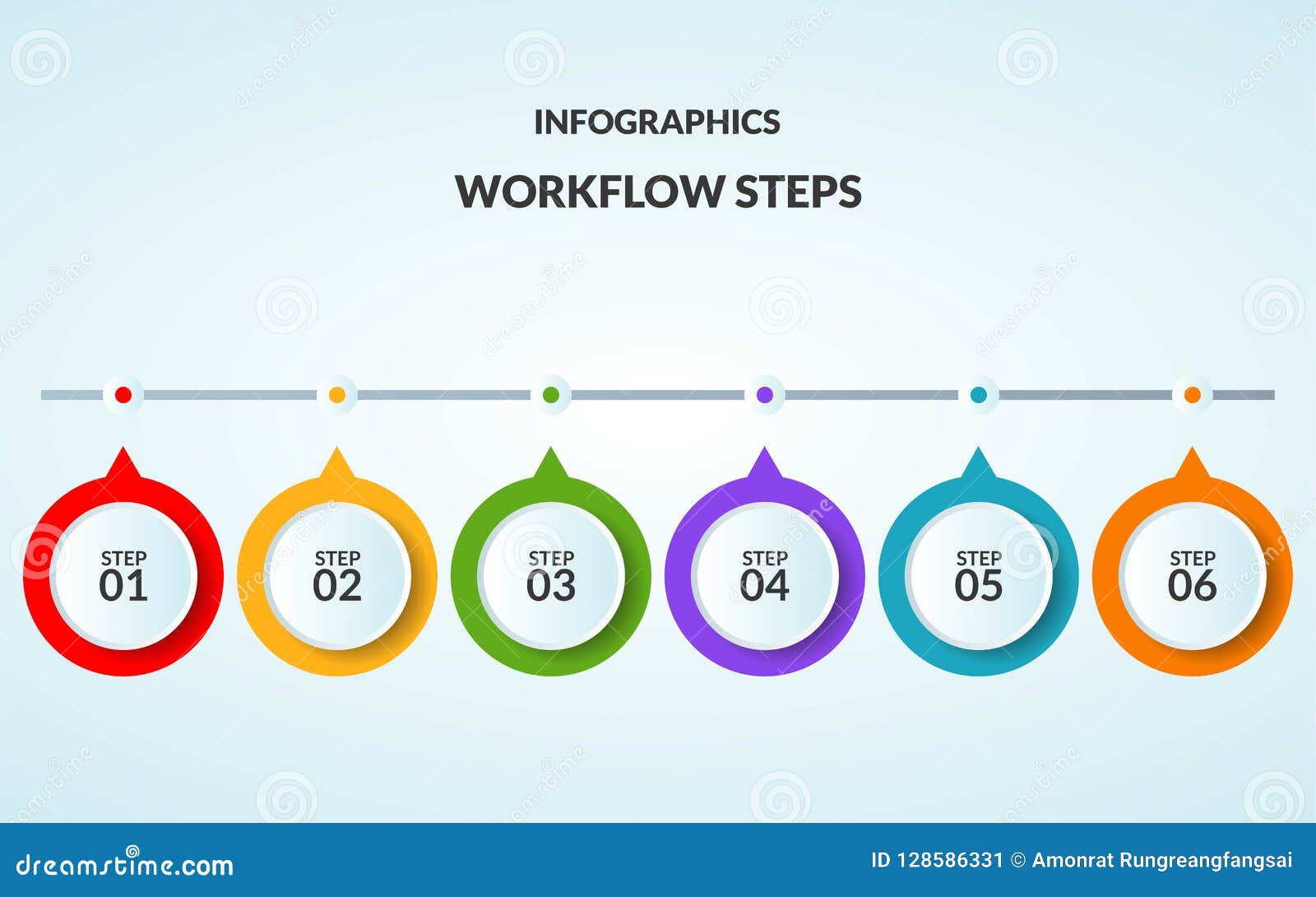 INFOGRAPHICS

WORKFLOW STEPS

STEP 01

STEP 02

STEP 03

STEP 04

STEP 05

STEP 06

dreamstime.com

ID 128586331 © Amonrat Rungreangfangsai