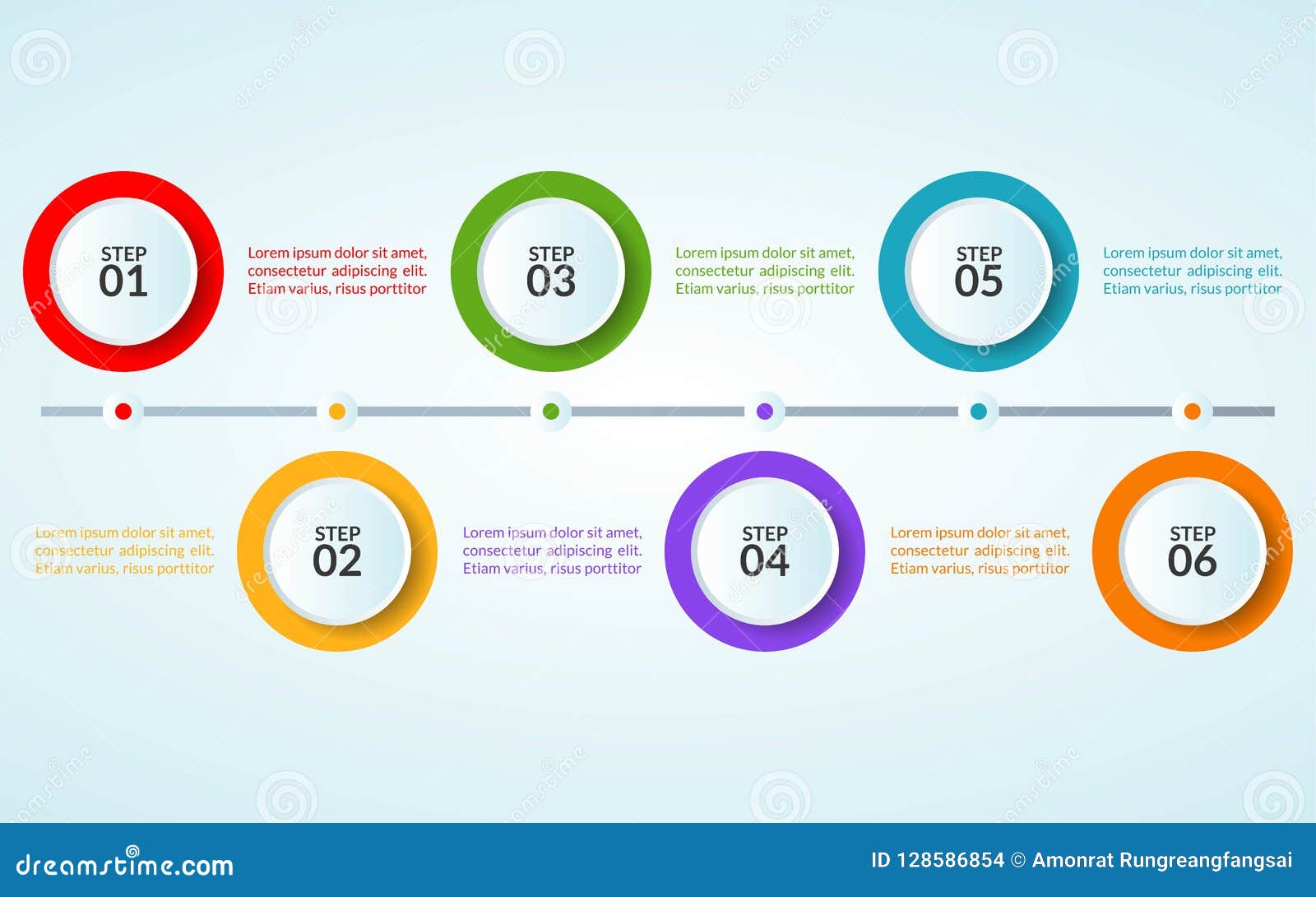 STEP 01

Lorem ipsum dolor sit amet, consectetur adipiscing elit. Etiam varius, risus porttitor

STEP 03

Lorem ipsum dolor sit amet, consectetur adipiscing elit. Etiam varius, risus porttitor

STEP 05

Lorem ipsum dolor sit amet, consectetur adipiscing elit. Etiam varius, risus porttitor

Lorem ipsum dolor sit amet, consectetur adipiscing elit. Etiam varius, risus porttitor

STEP 02

Lorem ipsum dolor sit amet, consectetur adipiscing elit. Etiam varius, risus porttitor

STEP 04

Lorem ipsum dolor sit amet, consectetur adipiscing elit. Etiam varius, risus porttitor

STEP 06

dreamstime.com

ID 128586854 © Amonrat Rungreangfangsai