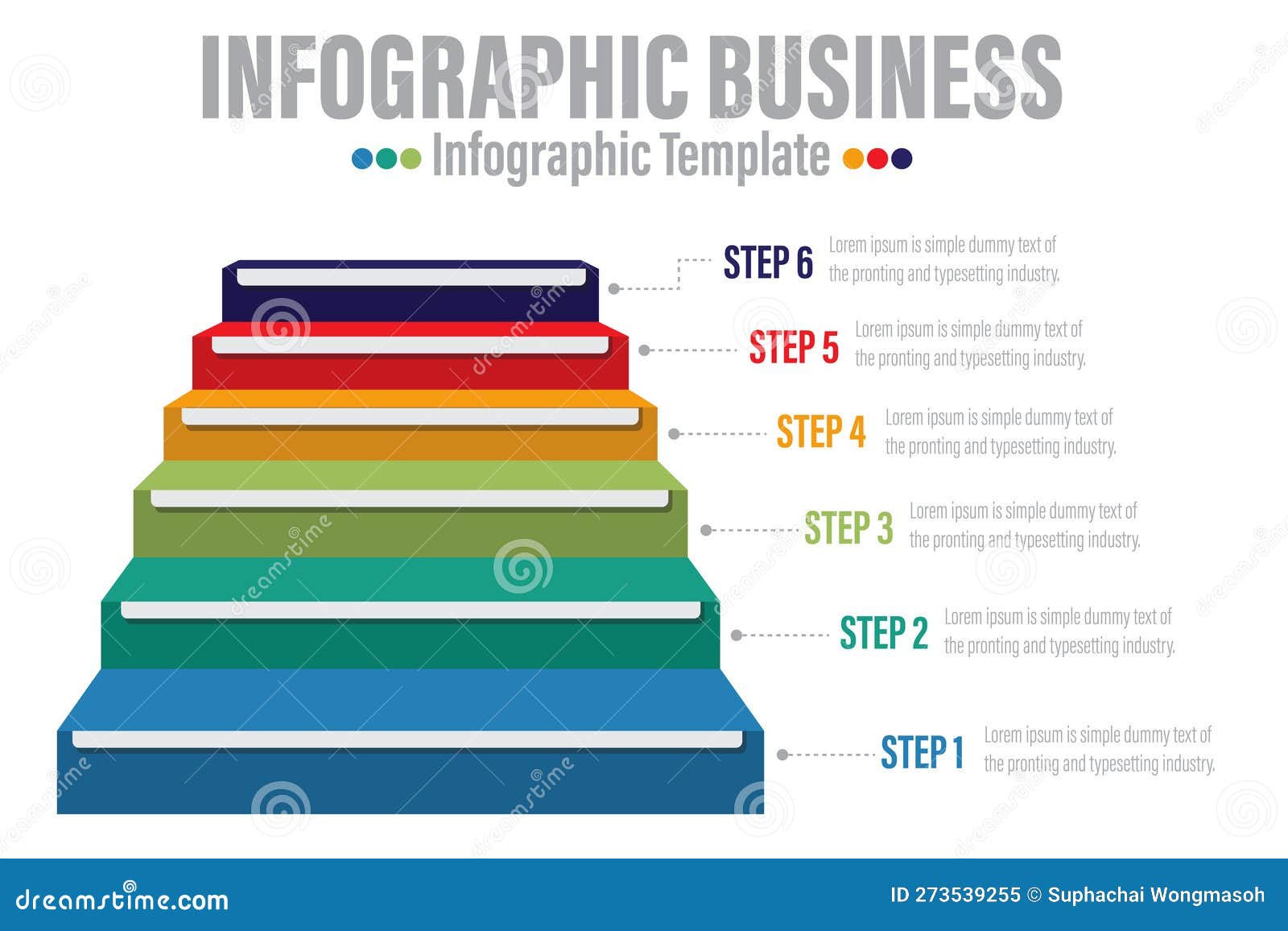 INFOGRAPHIC BUSINESS

Infographic Template

STEP 6 Lorem ipsum is simple dummy text of the pronting and typesetting industry.

STEP 5 Lorem ipsum is simple dummy text of the pronting and typesetting industry.

STEP 4 Lorem ipsum is simple dummy text of the pronting and typesetting industry.

STEP 3 Lorem ipsum is simple dummy text of the pronting and typesetting industry.

STEP 2 Lorem ipsum is simple dummy text of the pronting and typesetting industry.

STEP 1 Lorem ipsum is simple dummy text of the pronting and typesetting industry.

dreamstime.com

ID 273539255 © Suphachai Wongmasoh