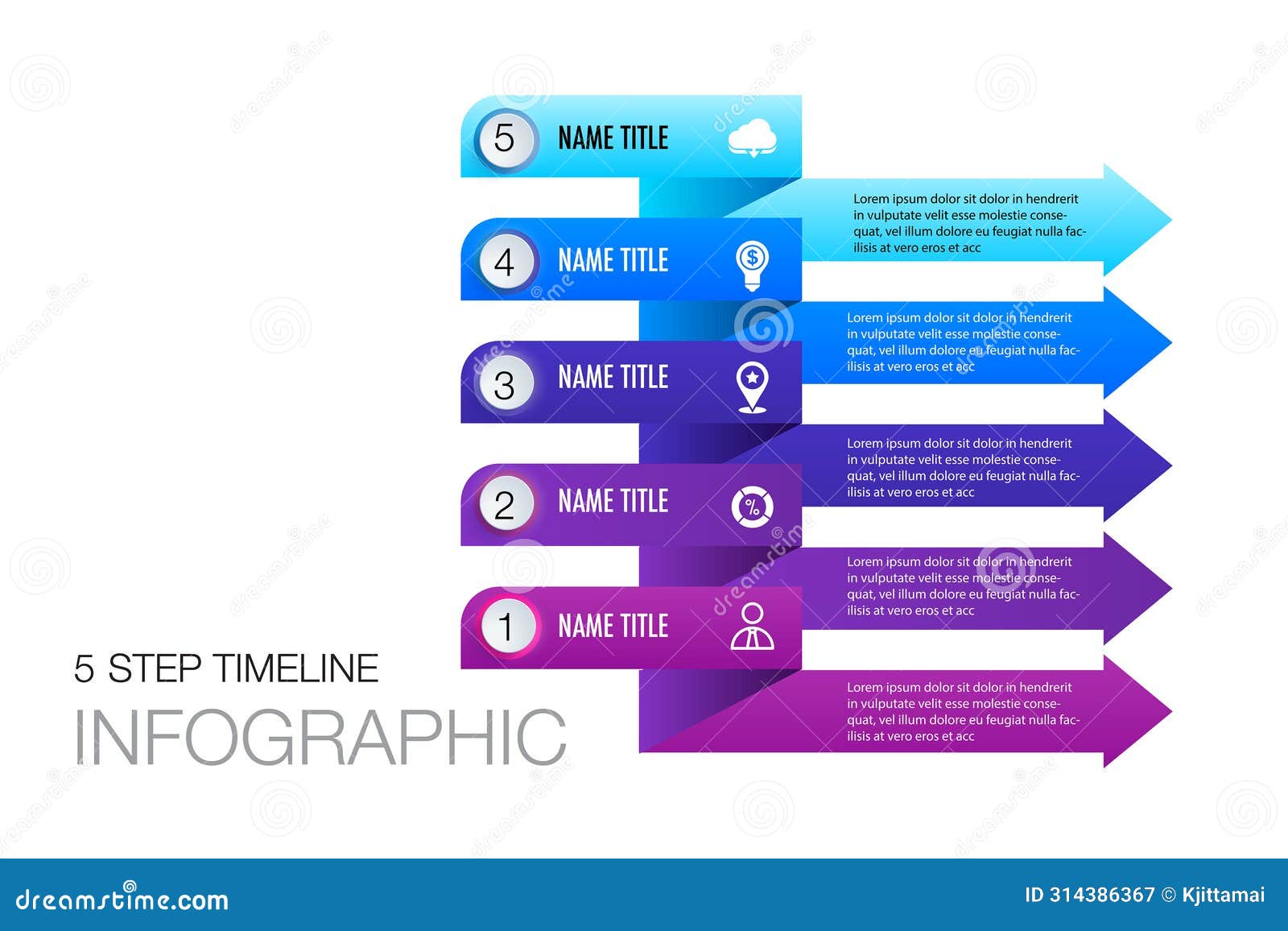 5 NAME TITLE

Lorem ipsum dolor sit dolor in hendrerit in vulputate velit esse molestie consequat, vel illum dolore eu feugiat nulla facilisis at vero eros et acc

4 NAME TITLE

Lorem ipsum dolor sit dolor in hendrerit in vulputate velit esse molestie consequat, vel illum dolore eu feugiat nulla facilisis at vero eros et acc

3 NAME TITLE

Lorem ipsum dolor sit dolor in hendrerit in vulputate velit esse molestie consequat, vel illum dolore eu feugiat nulla facilisis at vero eros et acc

2 NAME TITLE

Lorem ipsum dolor sit dolor in hendrerit in vulputate velit esse molestie consequat, vel illum dolore eu feugiat nulla facilisis at vero eros et acc

1 NAME TITLE

Lorem ipsum dolor sit dolor in hendrerit in vulputate velit esse molestie consequat, vel illum dolore eu feugiat nulla facilisis at vero eros et acc

5 STEP TIMELINE
INFOGRAPHIC

dreamstime.com
ID 314386367 © Kjittamai