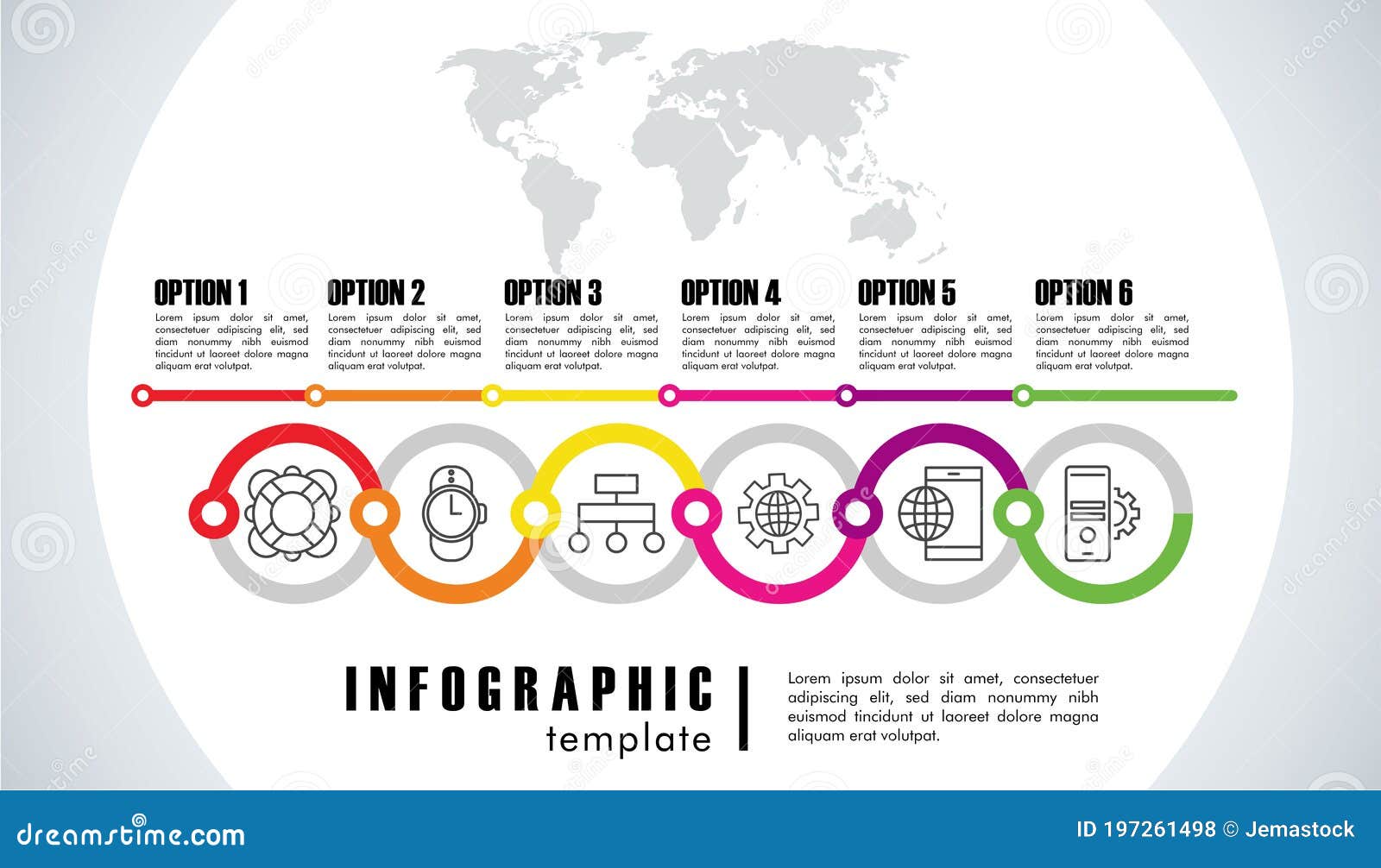 OPTION 1
Lorem ipsum dolor sit amet, consectetuer adipiscing elit, sed diam nonummy nibh euismod tincidunt ut laoreet dolore magna aliquam erat volutpat.

OPTION 2
Lorem ipsum dolor sit amet, consectetuer adipiscing elit, sed diam nonummy nibh euismod tincidunt ut laoreet dolore magna aliquam erat volutpat.

OPTION 3
Lorem ipsum dolor sit amet, consectetuer adipiscing elit, sed diam nonummy nibh euismod tincidunt ut laoreet dolore magna aliquam erat volutpat.

OPTION 4
Lorem ipsum dolor sit amet, consectetuer adipiscing elit, sed diam nonummy nibh euismod tincidunt ut laoreet dolore magna aliquam erat volutpat.

OPTION 5
Lorem ipsum dolor sit amet, consectetuer adipiscing elit, sed diam nonummy nibh euismod tincidunt ut laoreet dolore magna aliquam erat volutpat.

OPTION 6
Lorem ipsum dolor sit amet, consectetuer adipiscing elit, sed diam nonummy nibh euismod tincidunt ut laoreet dolore magna aliquam erat volutpat.

INFOGRAPHIC
template

Lorem ipsum dolor sit amet, consectetuer adipiscing elit, sed diam nonummy nibh euismod tincidunt ut laoreet dolore magna aliquam erat volutpat.

dreamstime.com
ID 197261498 © Jemastock