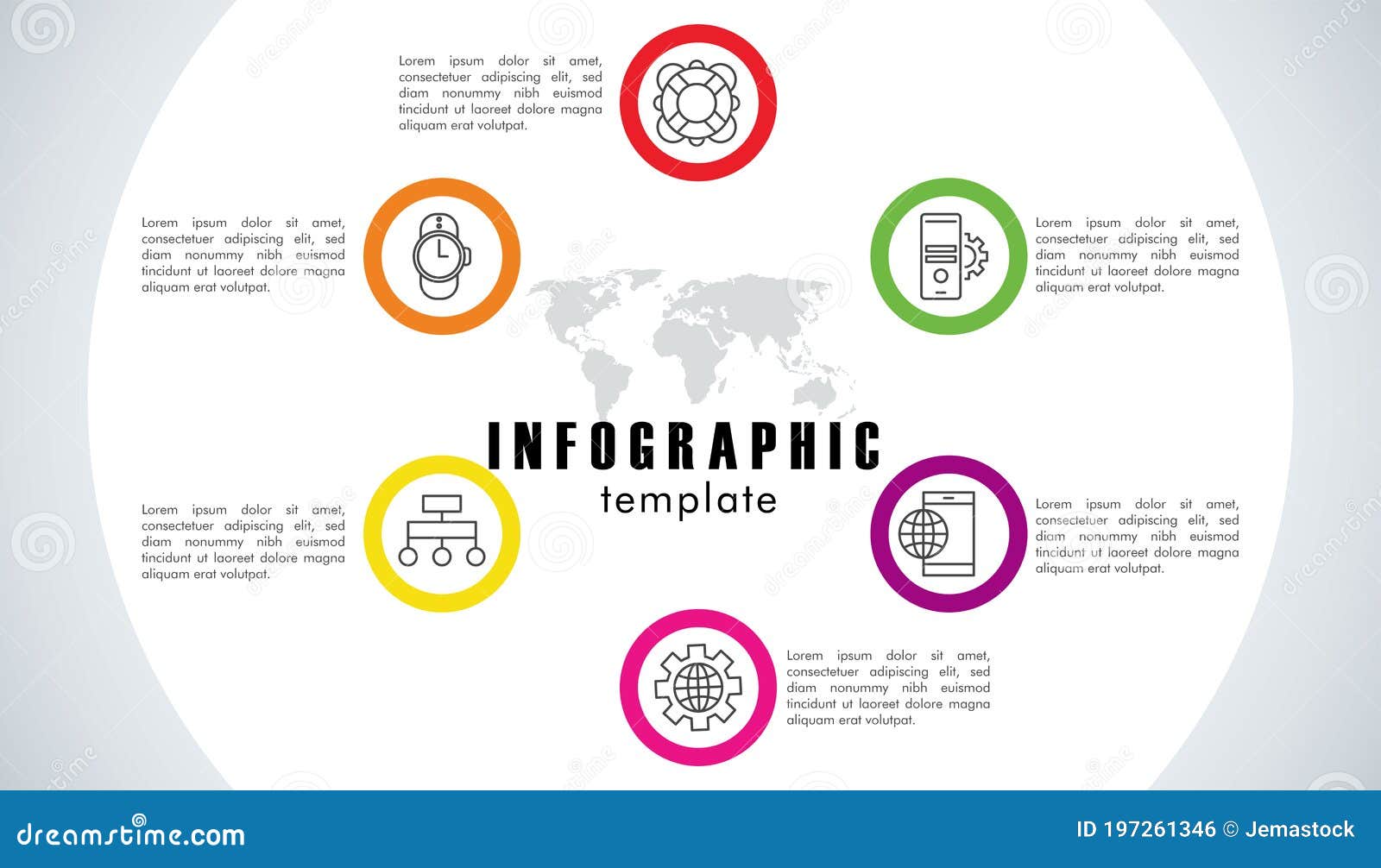 Lorem ipsum dolor sit amet, consectetuer adipiscing elit, sed diam nonummy nibh euismod tincidunt ut laoreet dolore magna aliquam erat volutpat.

Lorem ipsum dolor sit amet, consectetuer adipiscing elit, sed diam nonummy nibh euismod tincidunt ut laoreet dolore magna aliquam erat volutpat.

Lorem ipsum dolor sit amet, consectetuer adipiscing elit, sed diam nonummy nibh euismod tincidunt ut laoreet dolore magna aliquam erat volutpat.

INFOGRAPHIC
template

Lorem ipsum dolor sit amet, consectetuer adipiscing elit, sed diam nonummy nibh euismod tincidunt ut laoreet dolore magna aliquam erat volutpat.

Lorem ipsum dolor sit amet, consectetuer adipiscing elit, sed diam nonummy nibh euismod tincidunt ut laoreet dolore magna aliquam erat volutpat.

Lorem ipsum dolor sit amet, consectetuer adipiscing elit, sed diam nonummy nibh euismod tincidunt ut laoreet dolore magna aliquam erat volutpat.

dreamstime.com
ID 197261346 © Jemastock