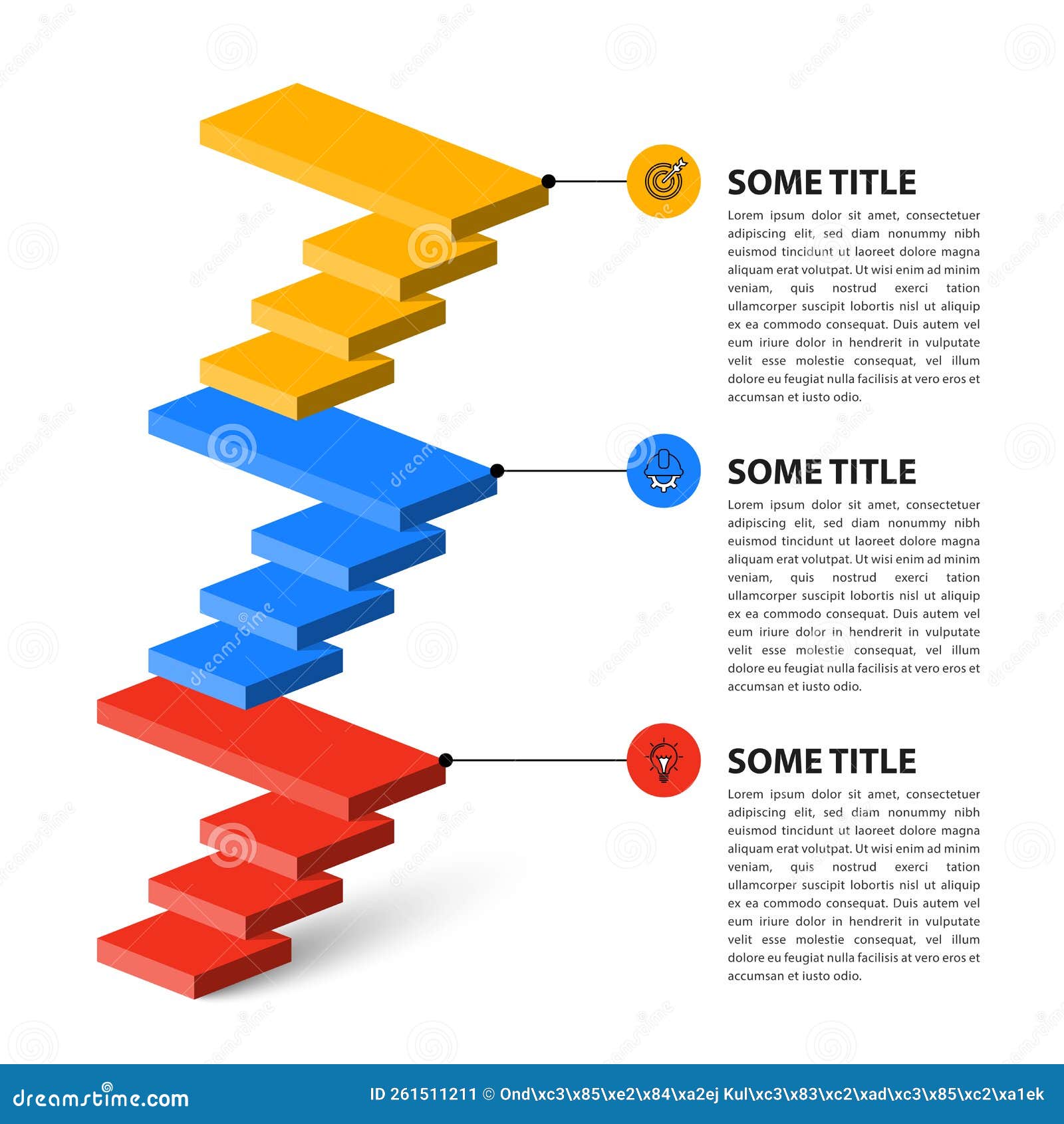 SOME TITLE

Lorem ipsum dolor sit amet, consectetuer adipiscing elit, sed diam nonummy nibh euismod tincidunt ut laoreet dolore magna aliquam erat volutpat. Ut wisi enim ad minim veniam, quis nostrud exerci tation ullamcorper suscipit lobortis nisl ut aliquip ex ea commodo consequat. Duis autem vel eum iriure dolor in hendrerit in vulputate velit esse molestie consequat, vel illum dolore eu feugiat nulla facilisis at vero eros et accumsan et iusto odio.

SOME TITLE

Lorem ipsum dolor sit amet, consectetuer adipiscing elit, sed diam nonummy nibh euismod tincidunt ut laoreet dolore magna aliquam erat volutpat. Ut wisi enim ad minim veniam, quis nostrud exerci tation ullamcorper suscipit lobortis nisl ut aliquip ex ea commodo consequat. Duis autem vel eum iriure dolor in hendrerit in vulputate velit esse molestie consequat, vel illum dolore eu feugiat nulla facilisis at vero eros et accumsan et iusto odio.

SOME TITLE

Lorem ipsum dolor sit amet, consectetuer adipiscing elit, sed diam nonummy nibh euismod tincidunt ut laoreet dolore magna aliquam erat volutpat. Ut wisi enim ad minim veniam, quis nostrud exerci tation ullamcorper suscipit lobortis nisl ut aliquip ex ea commodo consequat. Duis autem vel eum iriure dolor in hendrerit in vulputate velit esse molestie consequat, vel illum dolore eu feugiat nulla facilisis at vero eros et accumsan et iusto odio.

dreamstime.com

ID 261511211 © Ond\xc3\x85\xe2\x84\xa2ej Kul\xc3\x83\xc2\xad\xc3\x85\xc2\xa1ek