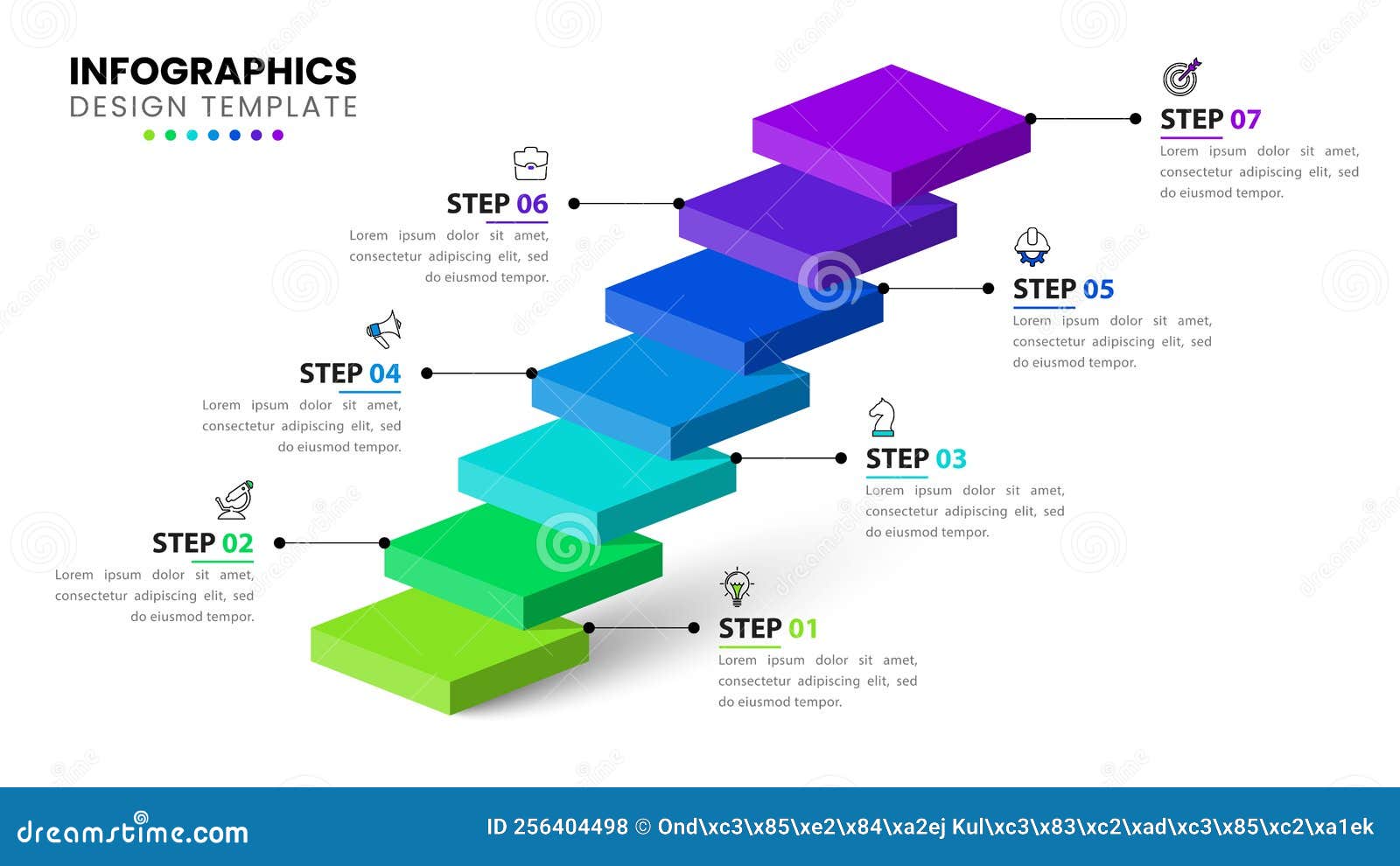 INFOGRAPHICS
DESIGN TEMPLATE

STEP 07
Lorem ipsum dolor sit amet, consectetur adipiscing elit, sed do eiusmod tempor.

STEP 06
Lorem ipsum dolor sit amet, consectetur adipiscing elit, sed do eiusmod tempor.

STEP 05
Lorem ipsum dolor sit amet, consectetur adipiscing elit, sed do eiusmod tempor.

STEP 04
Lorem ipsum dolor sit amet, consectetur adipiscing elit, sed do eiusmod tempor.

STEP 03
Lorem ipsum dolor sit amet, consectetur adipiscing elit, sed do eiusmod tempor.

STEP 02
Lorem ipsum dolor sit amet, consectetur adipiscing elit, sed do eiusmod tempor.

STEP 01
Lorem ipsum dolor sit amet, consectetur adipiscing elit, sed do eiusmod tempor.

dreamstime.com
ID 256404498 © Ond\xc3\x85\xe2\x84\xa2ej Kul\xc3\x83\xc2\xad\xc3\x85\xc2\xa1ek