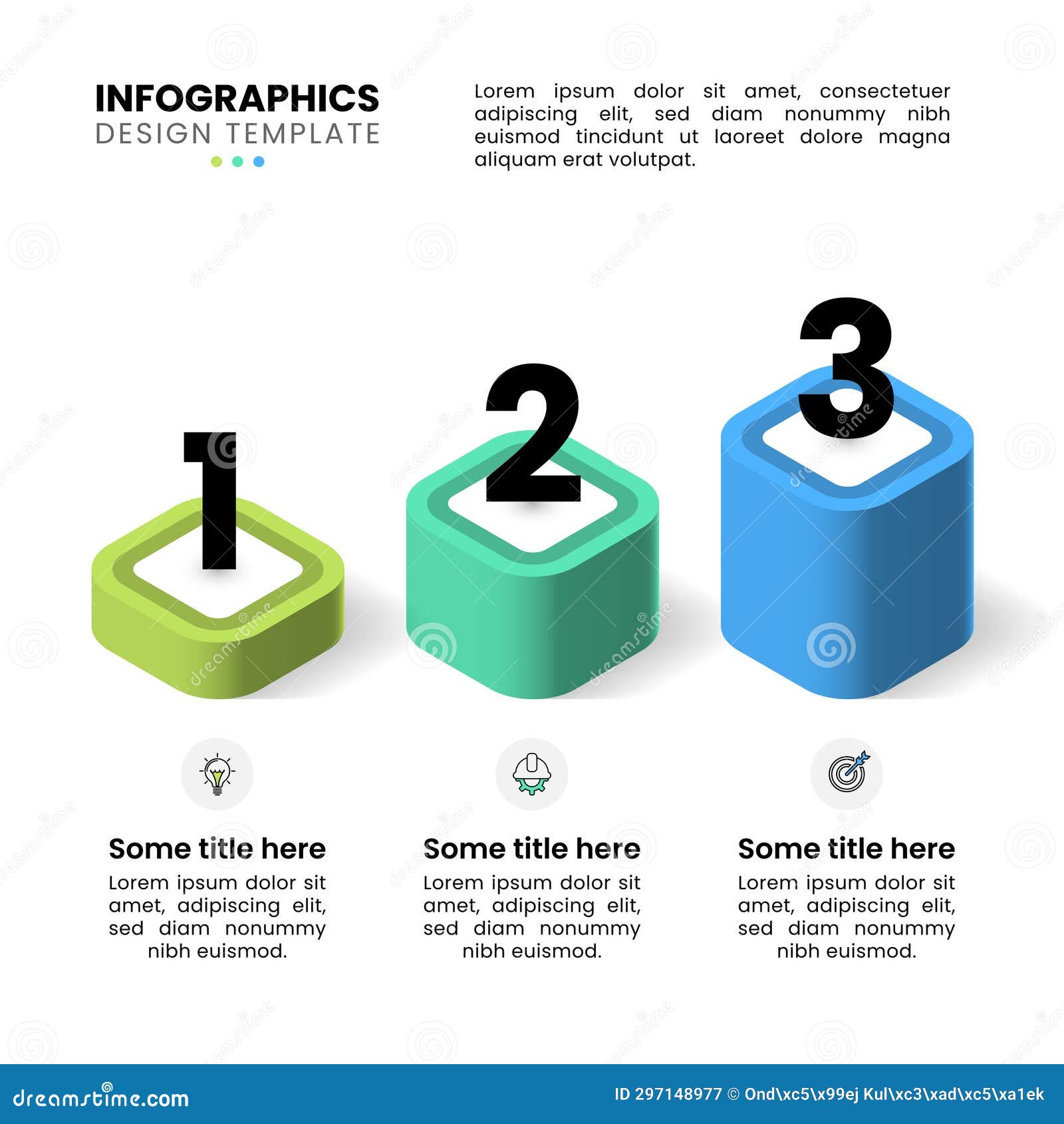 INFOGRAPHICS
DESIGN TEMPLATE

Lorem ipsum dolor sit amet, consectetuer adipiscing elit, sed diam nonummy nibh euismod tincidunt ut laoreet dolore magna aliquam erat volutpat.

1

2

3

Some title here
Lorem ipsum dolor sit amet, adipiscing elit, sed diam nonummy nibh euismod.

Some title here
Lorem ipsum dolor sit amet, adipiscing elit, sed diam nonummy nibh euismod.

Some title here
Lorem ipsum dolor sit amet, adipiscing elit, sed diam nonummy nibh euismod.

dreamstime.com

ID 297148977 © Ond\xc5\x99ej Kul\xc3\xad\xc5\xa1ek