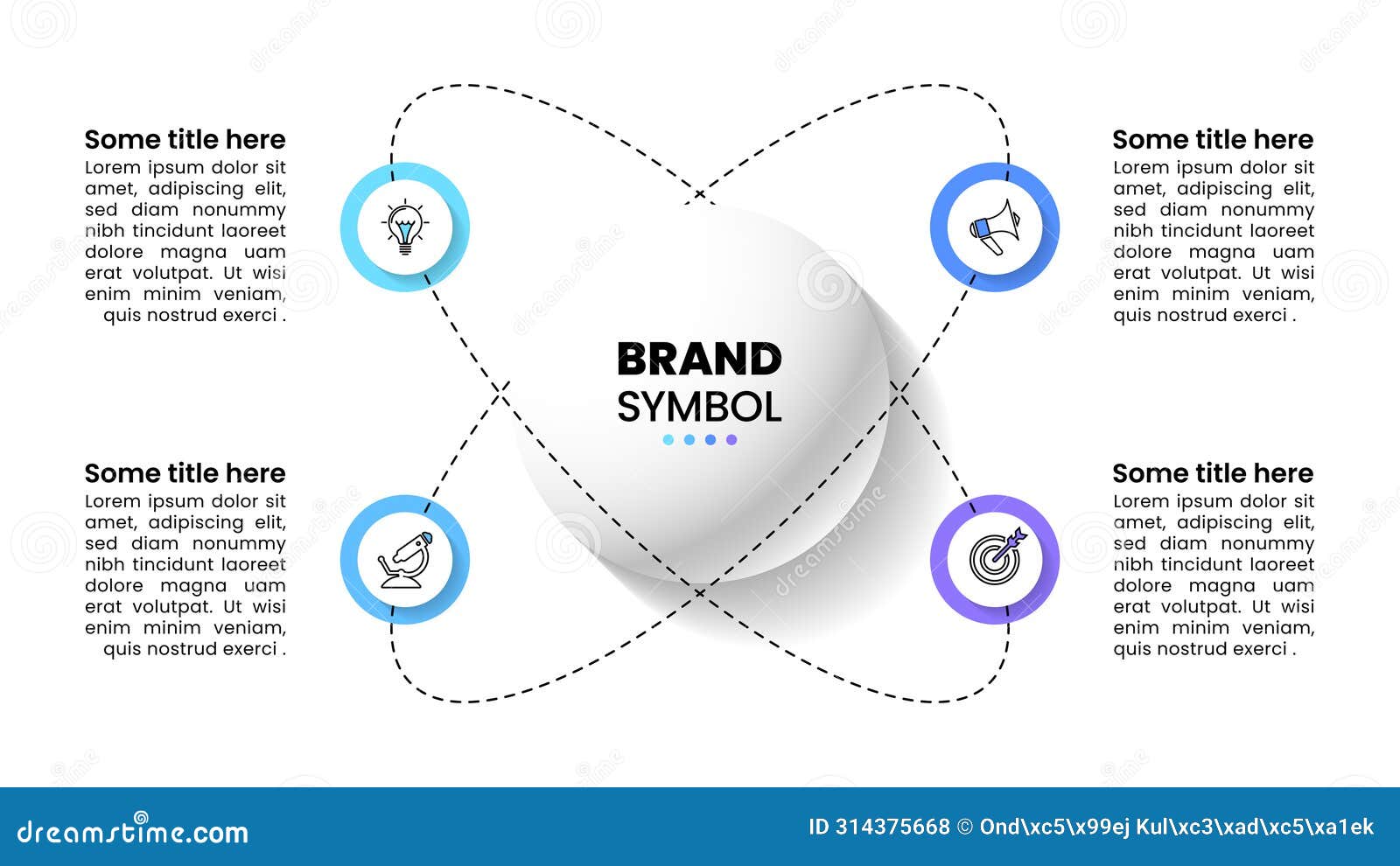 Some title here
Lorem ipsum dolor sit amet, adipiscing elit, sed diam nonummy nibh tincidunt laoreet dolore magna uam erat volutpat. Ut wisi enim minim veniam, quis nostrud exerci .

Some title here
Lorem ipsum dolor sit amet, adipiscing elit, sed diam nonummy nibh tincidunt laoreet dolore magna uam erat volutpat. Ut wisi enim minim veniam, quis nostrud exerci .

BRAND
SYMBOL

Some title here
Lorem ipsum dolor sit amet, adipiscing elit, sed diam nonummy nibh tincidunt laoreet dolore magna uam erat volutpat. Ut wisi enim minim veniam, quis nostrud exerci .

Some title here
Lorem ipsum dolor sit amet, adipiscing elit, sed diam nonummy nibh tincidunt laoreet dolore magna uam erat volutpat. Ut wisi enim minim veniam, quis nostrud exerci .

dreamstime.com
ID 314375668 © Ond\xc5\x99ej Kul\xc3\xad\xc5\xa1ek