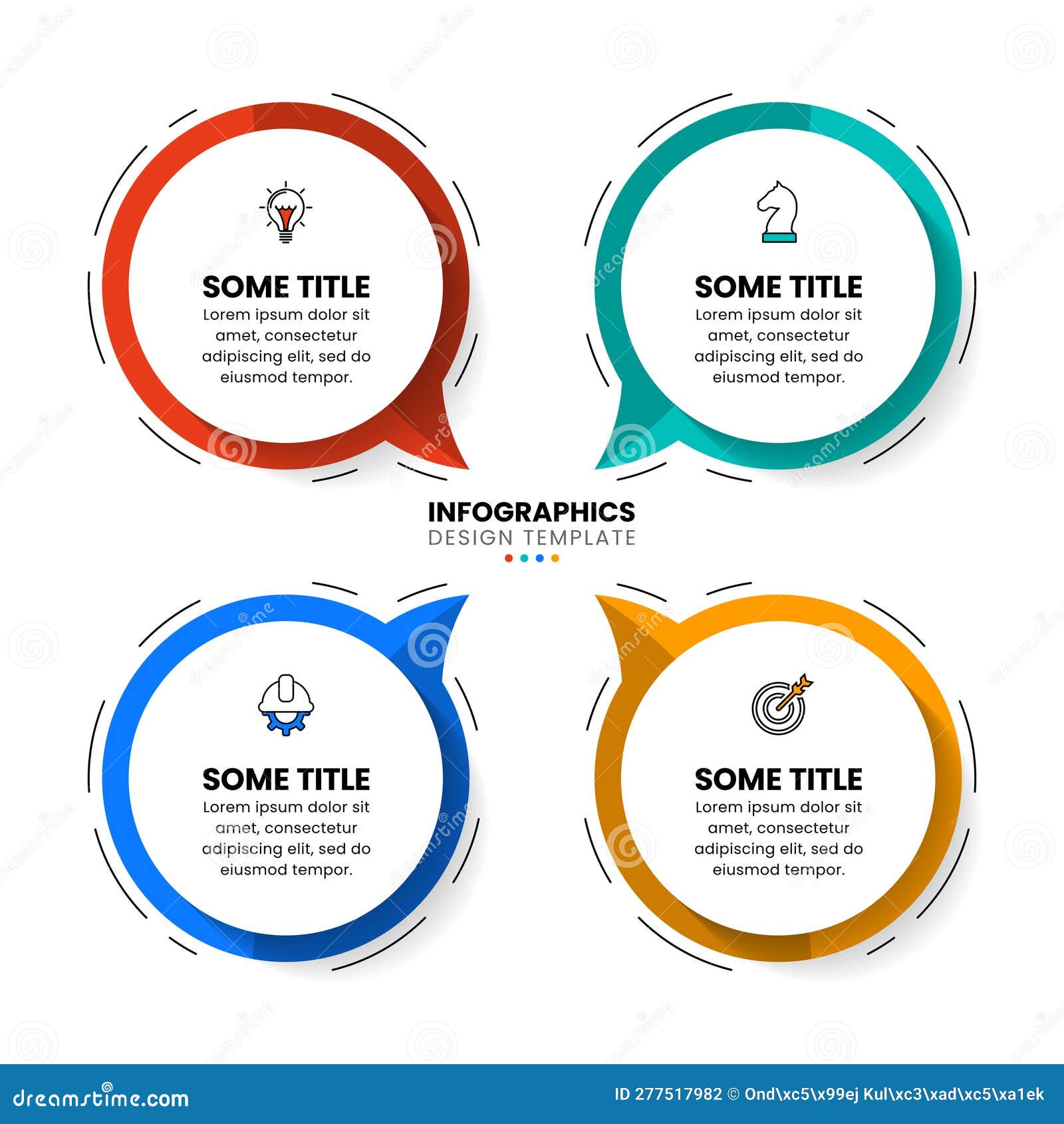 SOME TITLE
Lorem ipsum dolor sit amet, consectetur adipiscing elit, sed do eiusmod tempor.

SOME TITLE
Lorem ipsum dolor sit amet, consectetur adipiscing elit, sed do eiusmod tempor.

INFOGRAPHICS
DESIGN TEMPLATE

SOME TITLE
Lorem ipsum dolor sit amet, consectetur adipiscing elit, sed do eiusmod tempor.

SOME TITLE
Lorem ipsum dolor sit amet, consectetur adipiscing elit, sed do eiusmod tempor.

dreamstime.com
ID 277517982 © Ond\xc5\x99ej Kul\xc3\xad\xc5\xa1ek