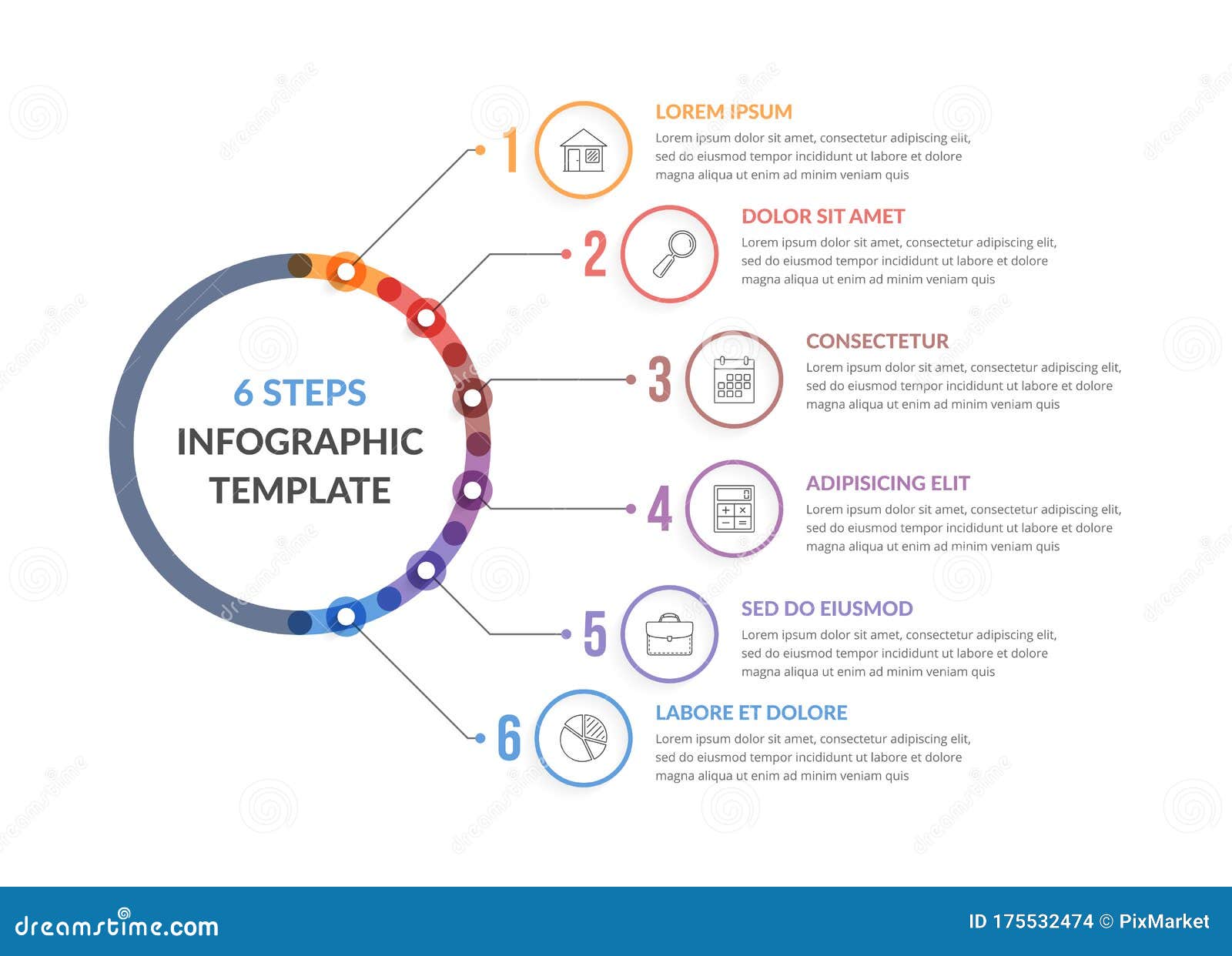 6 STEPS
INFOGRAPHIC
TEMPLATE

1

LOREM IPSUM

Lorem ipsum dolor sit amet, consectetur adipiscing elit, sed do eiusmod tempor incididunt ut labore et dolore magna aliqua ut enim ad minim veniam quis

2

DOLOR SIT AMET

Lorem ipsum dolor sit amet, consectetur adipiscing elit, sed do eiusmod tempor incididunt ut labore et dolore magna aliqua ut enim ad minim veniam quis

3

CONSECTETUR

Lorem ipsum dolor sit amet, consectetur adipiscing elit, sed do eiusmod tempor incididunt ut labore et dolore magna aliqua ut enim ad minim veniam quis

4

ADIPISICING ELIT

Lorem ipsum dolor sit amet, consectetur adipiscing elit, sed do eiusmod tempor incididunt ut labore et dolore magna aliqua ut enim ad minim veniam quis

5

SED DO EIUSMOD

Lorem ipsum dolor sit amet, consectetur adipiscing elit, sed do eiusmod tempor incididunt ut labore et dolore magna aliqua ut enim ad minim veniam quis

6

LABORE ET DOLORE

Lorem ipsum dolor sit amet, consectetur adipiscing elit, sed do eiusmod tempor incididunt ut labore et dolore magna aliqua ut enim ad minim veniam quis

dreamstime.com

ID 175532474 © PixMarket