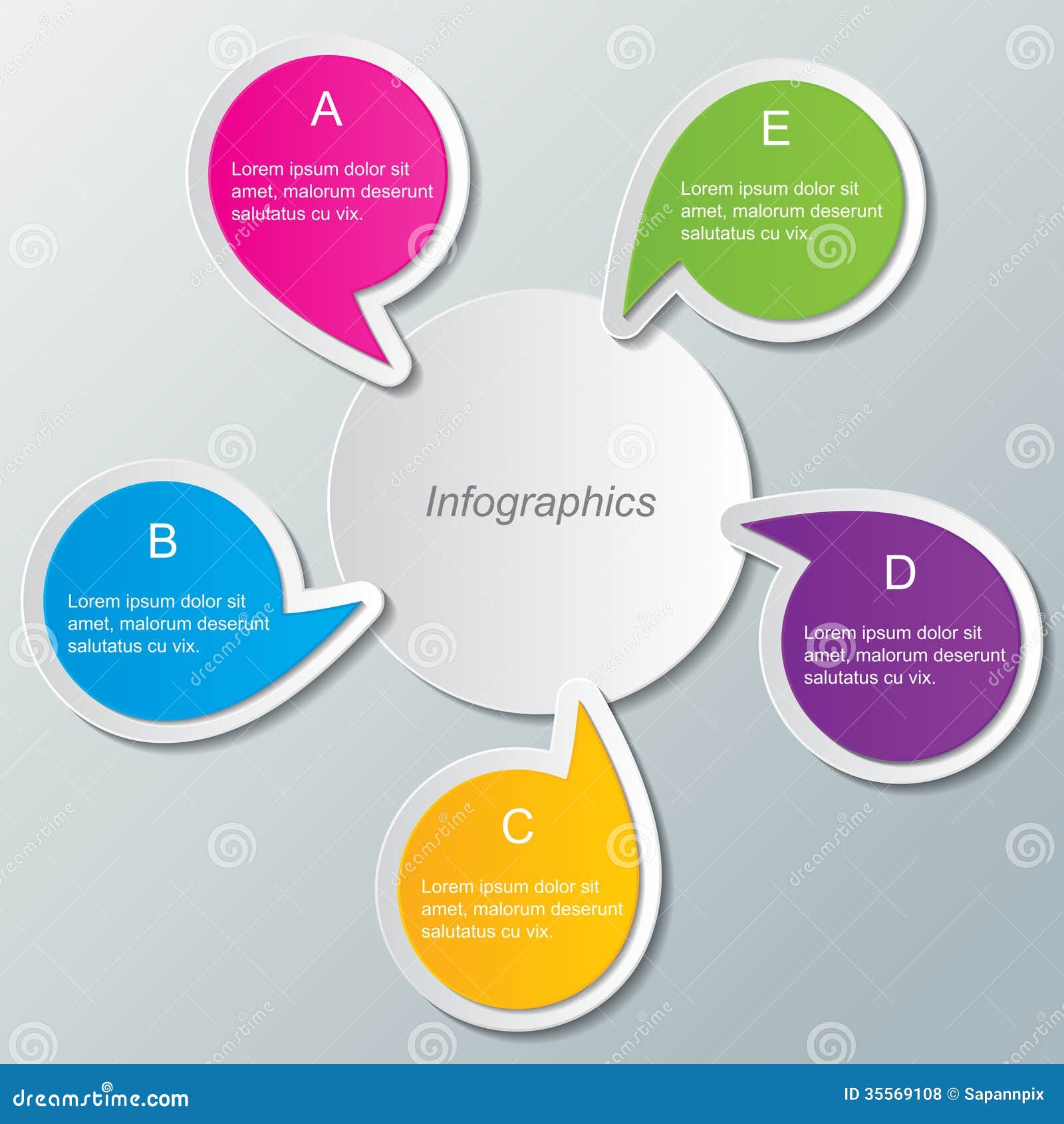 A

Lorem ipsum dolor sit amet, malorum deserunt salutatus cu vix.

E

Lorem ipsum dolor sit amet, malorum deserunt salutatus cu vix.

Infographics

B

Lorem ipsum dolor sit amet, malorum deserunt salutatus cu vix.

D

Lorem ipsum dolor sit amet, malorum deserunt salutatus cu vix.

C

Lorem ipsum dolor sit amet, malorum deserunt salutatus cu vix.

dreamstime.com

ID 35569108 © Sapannpix