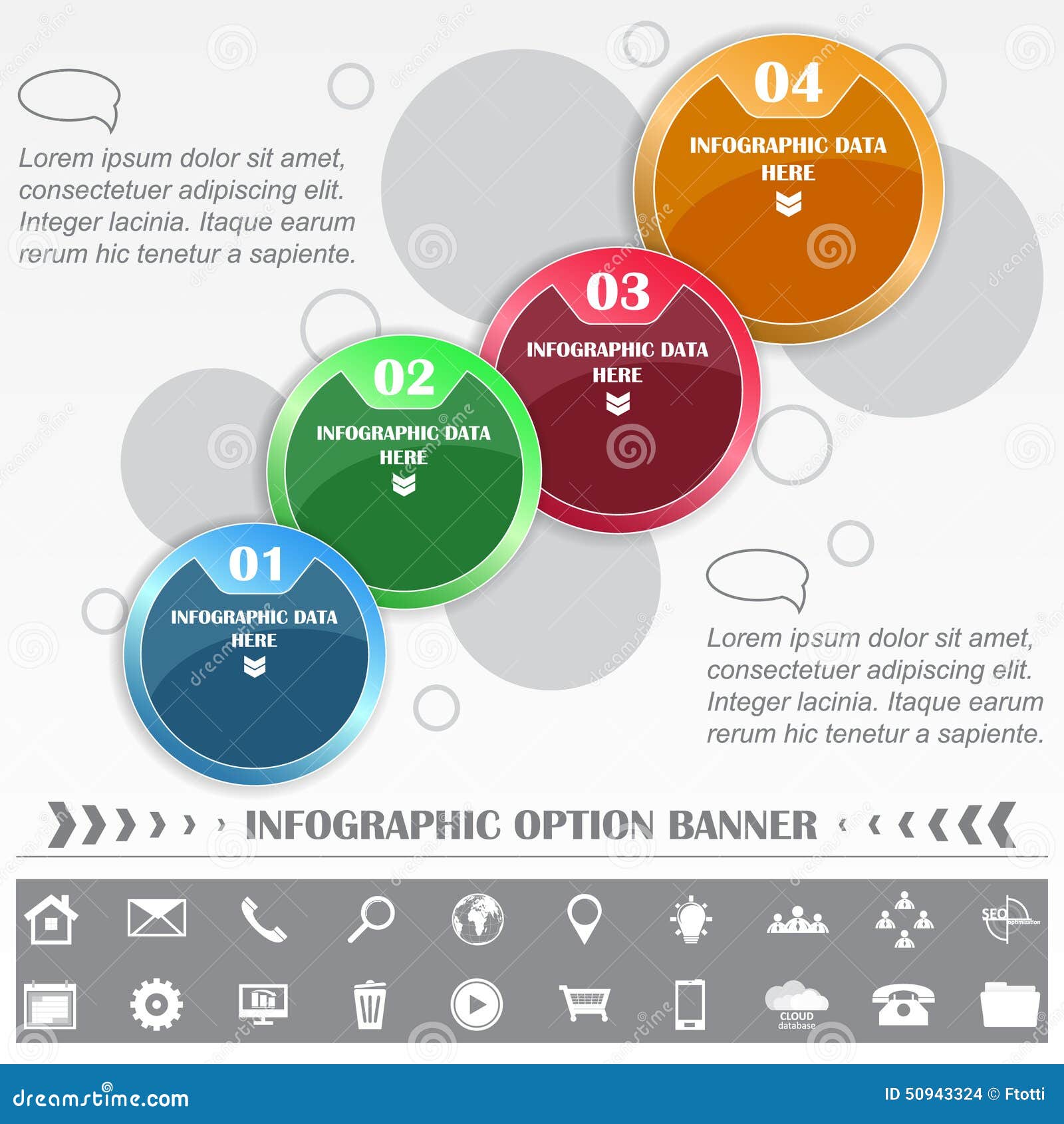 Lorem ipsum dolor sit amet, consectetuer adipiscing elit. Integer lacinia. Itaque earum rerum hic tenetur a sapiente.

04
INFOGRAPHIC DATA HERE

03
INFOGRAPHIC DATA HERE

02
INFOGRAPHIC DATA HERE

01
INFOGRAPHIC DATA HERE

Lorem ipsum dolor sit amet, consectetuer adipiscing elit. Integer lacinia. Itaque earum rerum hic tenetur a sapiente.

INFOGRAPHIC OPTION BANNER

SEO optimization

CLOUD database

dreamstime.com

ID 50943324 © Ftotti