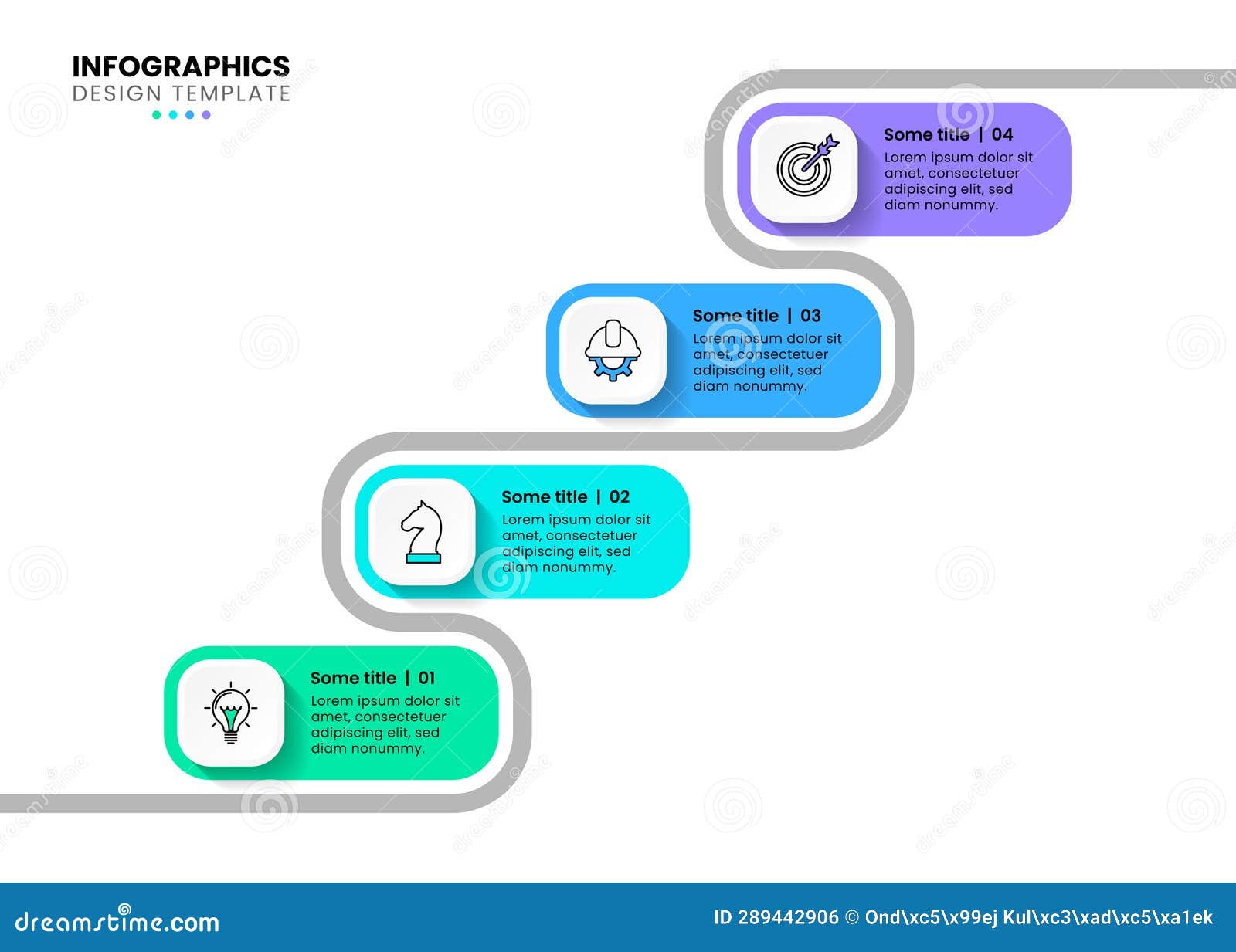 INFOGRAPHICS
DESIGN TEMPLATE

Some title | 04
Lorem ipsum dolor sit amet, consectetuer adipiscing elit, sed diam nonummy.

Some title | 03
Lorem ipsum dolor sit amet, consectetuer adipiscing elit, sed diam nonummy.

Some title | 02
Lorem ipsum dolor sit amet, consectetuer adipiscing elit, sed diam nonummy.

Some title | 01
Lorem ipsum dolor sit amet, consectetuer adipiscing elit, sed diam nonummy.

dreamstime.com
ID 289442906 © Ond\xc5\x99ej Kul\xc3\xad\xc5\xa1ek