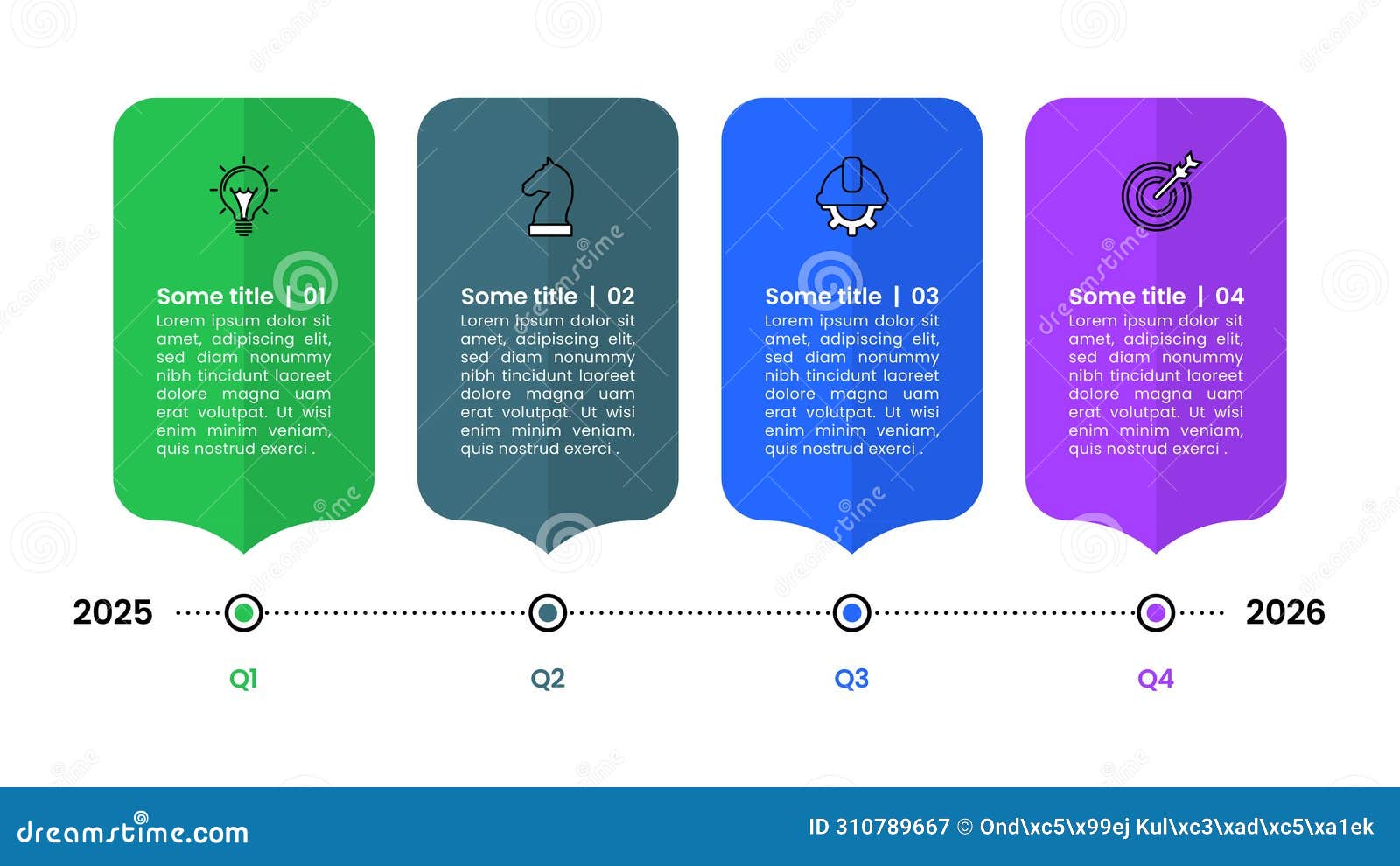 Some title | 01
Lorem ipsum dolor sit amet, adipiscing elit, sed diam nonummy nibh tincidunt laoreet dolore magna uam erat volutpat. Ut wisi enim minim veniam, quis nostrud exerci .

Some title | 02
Lorem ipsum dolor sit amet, adipiscing elit, sed diam nonummy nibh tincidunt laoreet dolore magna uam erat volutpat. Ut wisi enim minim veniam, quis nostrud exerci .

Some title | 03
Lorem ipsum dolor sit amet, adipiscing elit, sed diam nonummy nibh tincidunt laoreet dolore magna uam erat volutpat. Ut wisi enim minim veniam, quis nostrud exerci .

Some title | 04
Lorem ipsum dolor sit amet, adipiscing elit, sed diam nonummy nibh tincidunt laoreet dolore magna uam erat volutpat. Ut wisi enim minim veniam, quis nostrud exerci .

2025

2026

Q1

Q2

Q3

Q4

dreamstime.com

ID 310789667 © Ond\xc5\x99ej Kul\xc3\xad\xc5\xa1ek