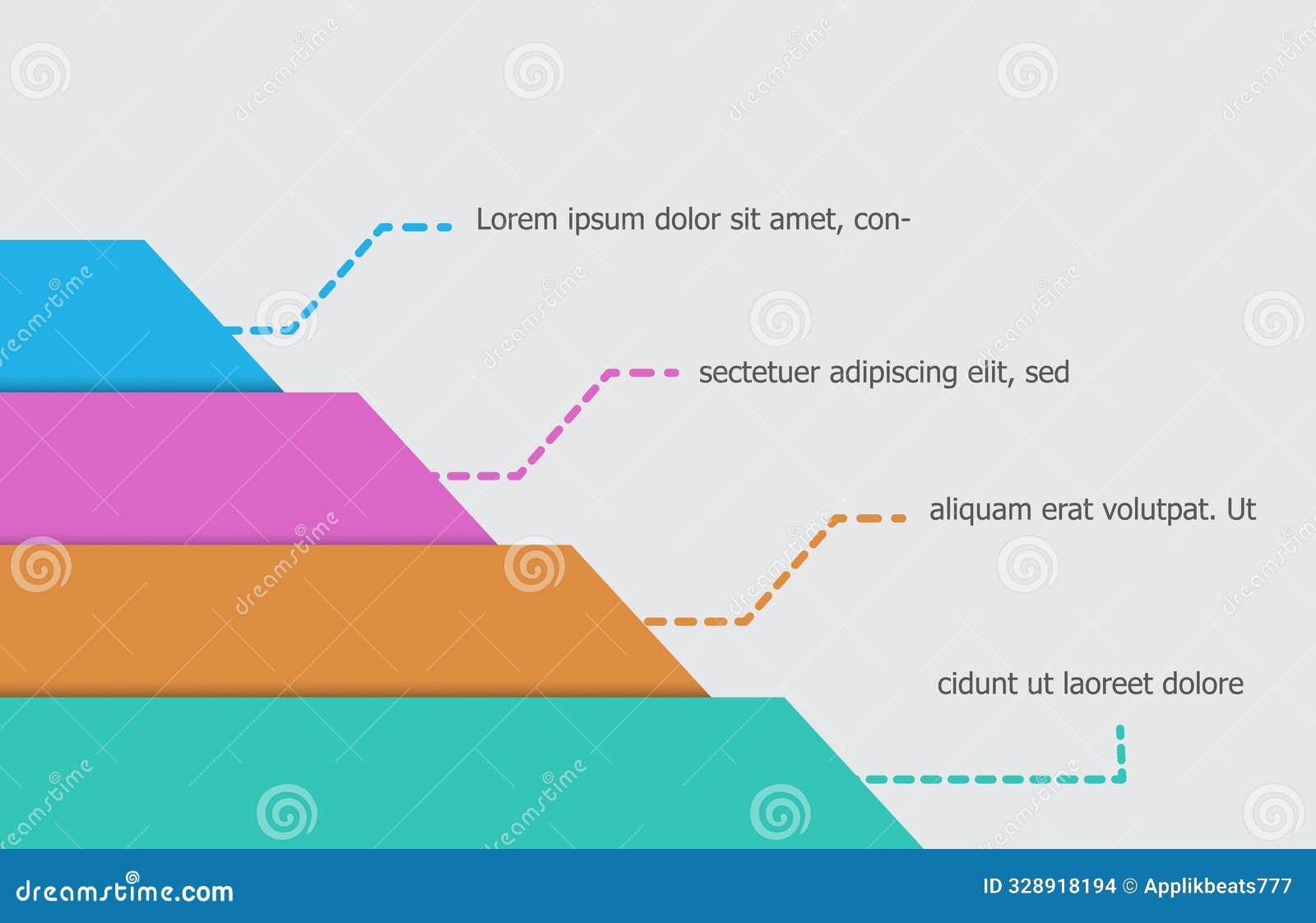 Lorem ipsum dolor sit amet, con-

sectetuer adipiscing elit, sed

aliquam erat volutpat. Ut

cidunt ut laoreet dolore

dreamstime.com

ID 328918194 © Applikbeats777