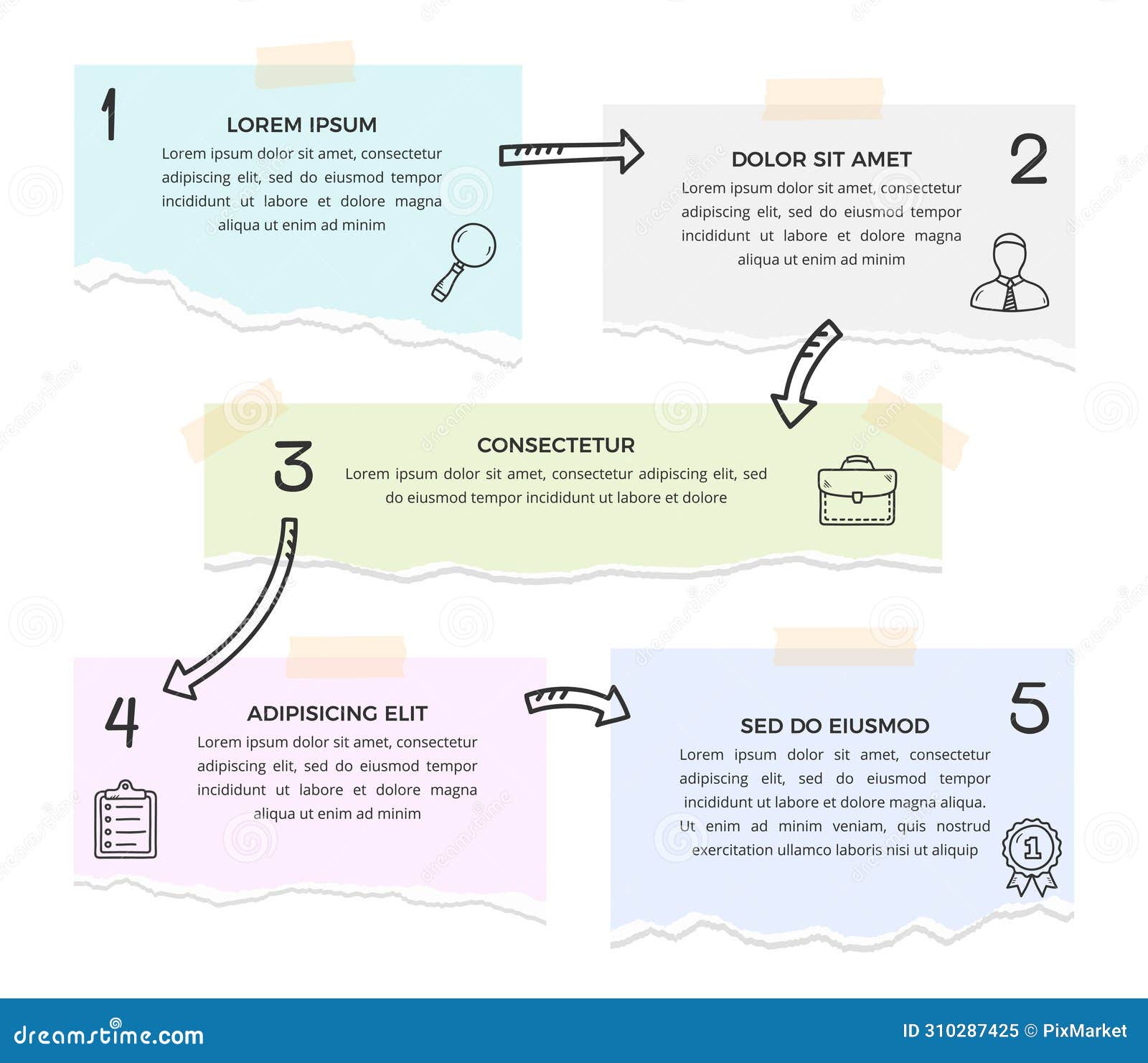 1

LOREM IPSUM

Lorem ipsum dolor sit amet, consectetur adipiscing elit, sed do eiusmod tempor incididunt ut labore et dolore magna aliqua ut enim ad minim

2

DOLOR SIT AMET

Lorem ipsum dolor sit amet, consectetur adipiscing elit, sed do eiusmod tempor incididunt ut labore et dolore magna aliqua ut enim ad minim

3

CONSECTETUR

Lorem ipsum dolor sit amet, consectetur adipiscing elit, sed do eiusmod tempor incididunt ut labore et dolore

4

ADIPISICING ELIT

Lorem ipsum dolor sit amet, consectetur adipiscing elit, sed do eiusmod tempor incididunt ut labore et dolore magna aliqua ut enim ad minim

5

SED DO EIUSMOD

Lorem ipsum dolor sit amet, consectetur adipiscing elit, sed do eiusmod tempor incididunt ut labore et dolore magna aliqua. Ut enim ad minim veniam, quis nostrud exercitation ullamco laboris nisi ut aliquip

1

dreamstime.com

ID 310287425 © PixMarket