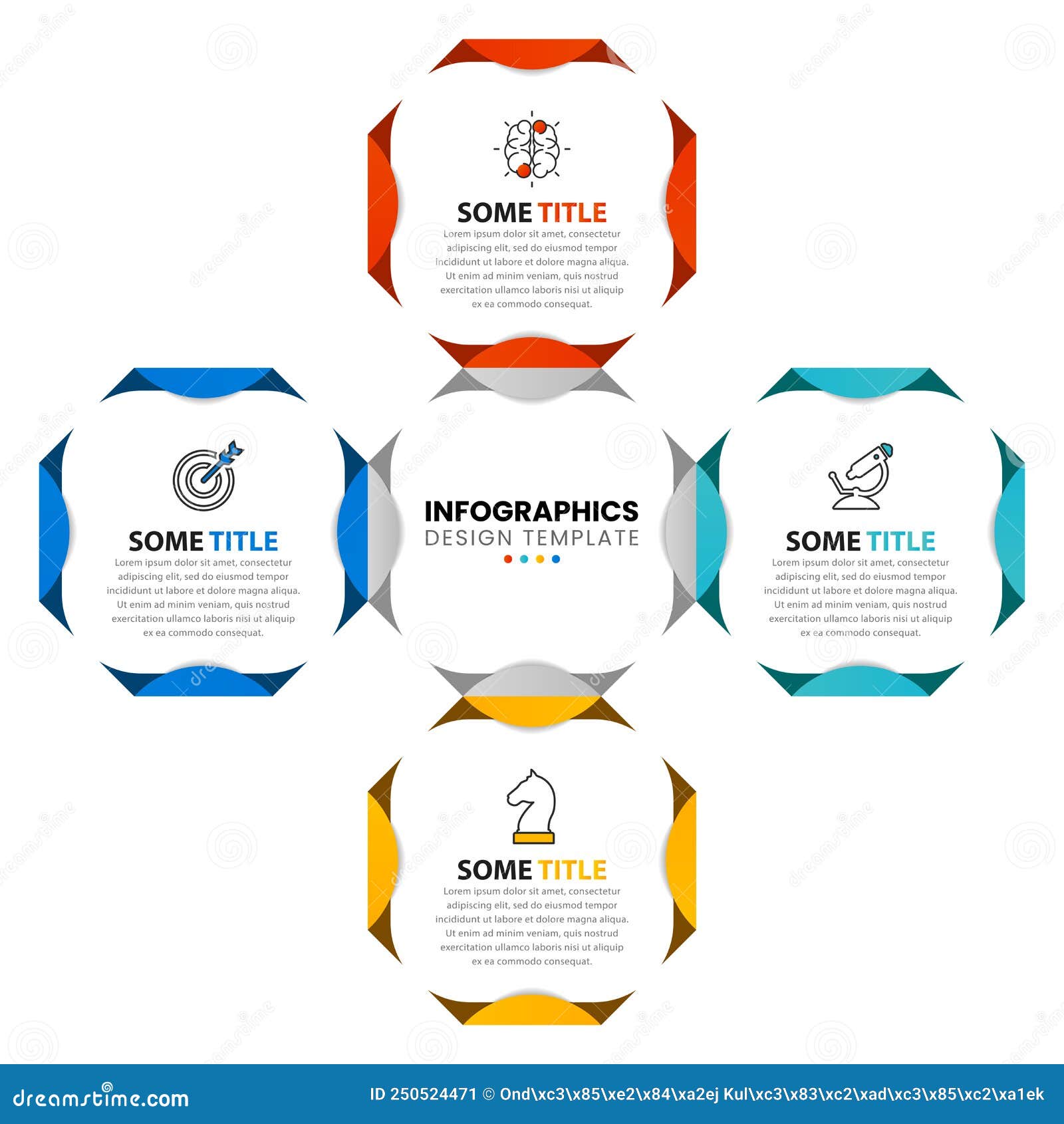 SOME TITLE
Lorem ipsum dolor sit amet, consectetur adipiscing elit, sed do eiusmod tempor incididunt ut labore et dolore magna aliqua. Ut enim ad minim veniam, quis nostrud exercitation ullamco laboris nisi ut aliquip ex ea commodo consequat.

SOME TITLE
Lorem ipsum dolor sit amet, consectetur adipiscing elit, sed do eiusmod tempor incididunt ut labore et dolore magna aliqua. Ut enim ad minim veniam, quis nostrud exercitation ullamco laboris nisi ut aliquip ex ea commodo consequat.

INFOGRAPHICS
DESIGN TEMPLATE

SOME TITLE
Lorem ipsum dolor sit amet, consectetur adipiscing elit, sed do eiusmod tempor incididunt ut labore et dolore magna aliqua. Ut enim ad minim veniam, quis nostrud exercitation ullamco laboris nisi ut aliquip ex ea commodo consequat.

SOME TITLE
Lorem ipsum dolor sit amet, consectetur adipiscing elit, sed do eiusmod tempor incididunt ut labore et dolore magna aliqua. Ut enim ad minim veniam, quis nostrud exercitation ullamco laboris nisi ut aliquip ex ea commodo consequat.

dreamstime.com
ID 250524471 © Ond\xc3\x85\xe2\x84\xa2ej Kul\xc3\x83\xc2\xad\xc3\x85\xc2\xa1ek