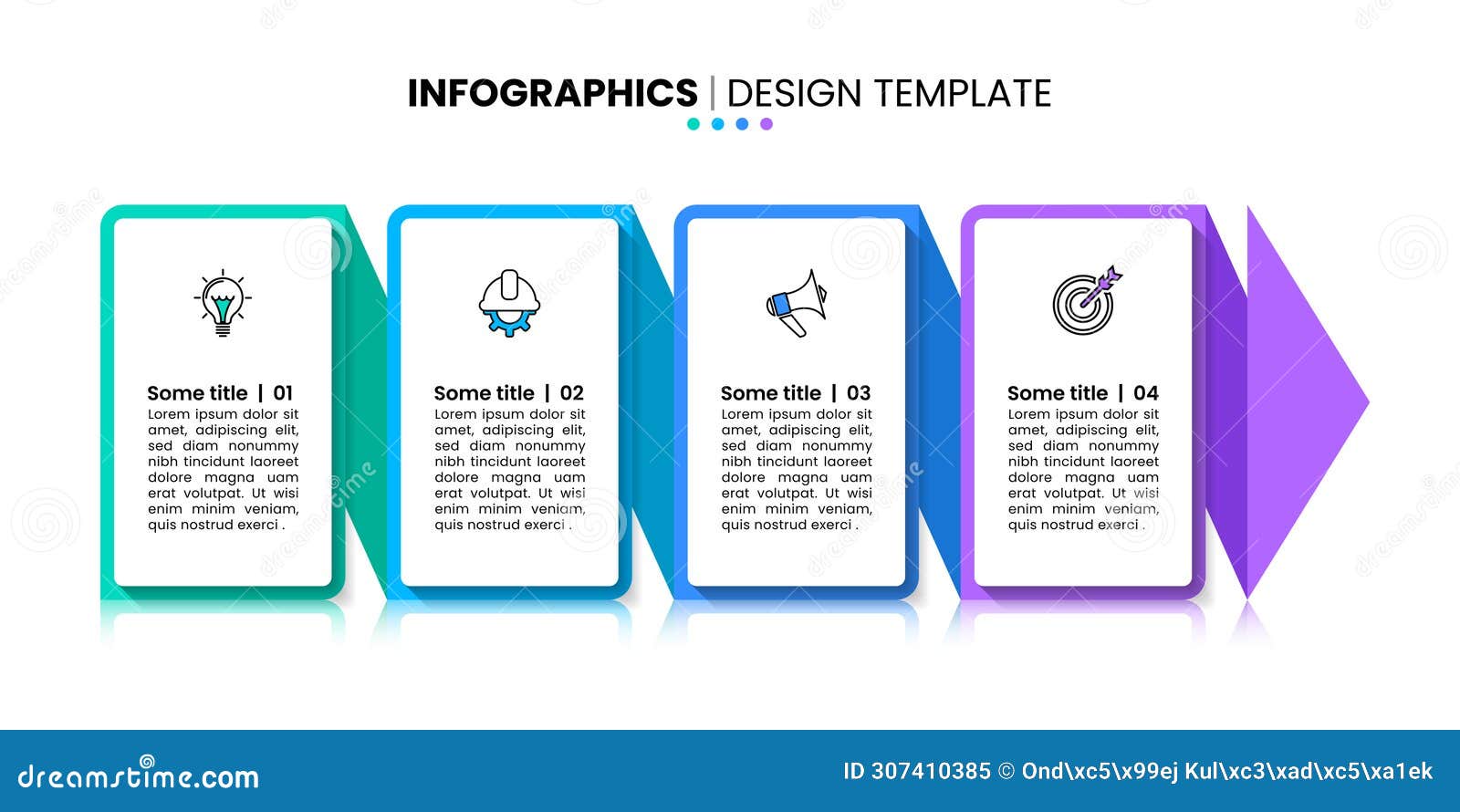 INFOGRAPHICS | DESIGN TEMPLATE

Some title | 01
Lorem ipsum dolor sit amet, adipiscing elit, sed diam nonummy nibh tincidunt laoreet dolore magna uam erat volutpat. Ut wisi enim minim veniam, quis nostrud exerci .

Some title | 02
Lorem ipsum dolor sit amet, adipiscing elit, sed diam nonummy nibh tincidunt laoreet dolore magna uam erat volutpat. Ut wisi enim minim veniam, quis nostrud exerci .

Some title | 03
Lorem ipsum dolor sit amet, adipiscing elit, sed diam nonummy nibh tincidunt laoreet dolore magna uam erat volutpat. Ut wisi enim minim veniam, quis nostrud exerci .

Some title | 04
Lorem ipsum dolor sit amet, adipiscing elit, sed diam nonummy nibh tincidunt laoreet dolore magna uam erat volutpat. Ut wisi enim minim veniam, quis nostrud exerci .

dreamstime.com

ID 307410385 © Ond\xc5\x99ej Kul\xc3\xad\xc5\xa1ek