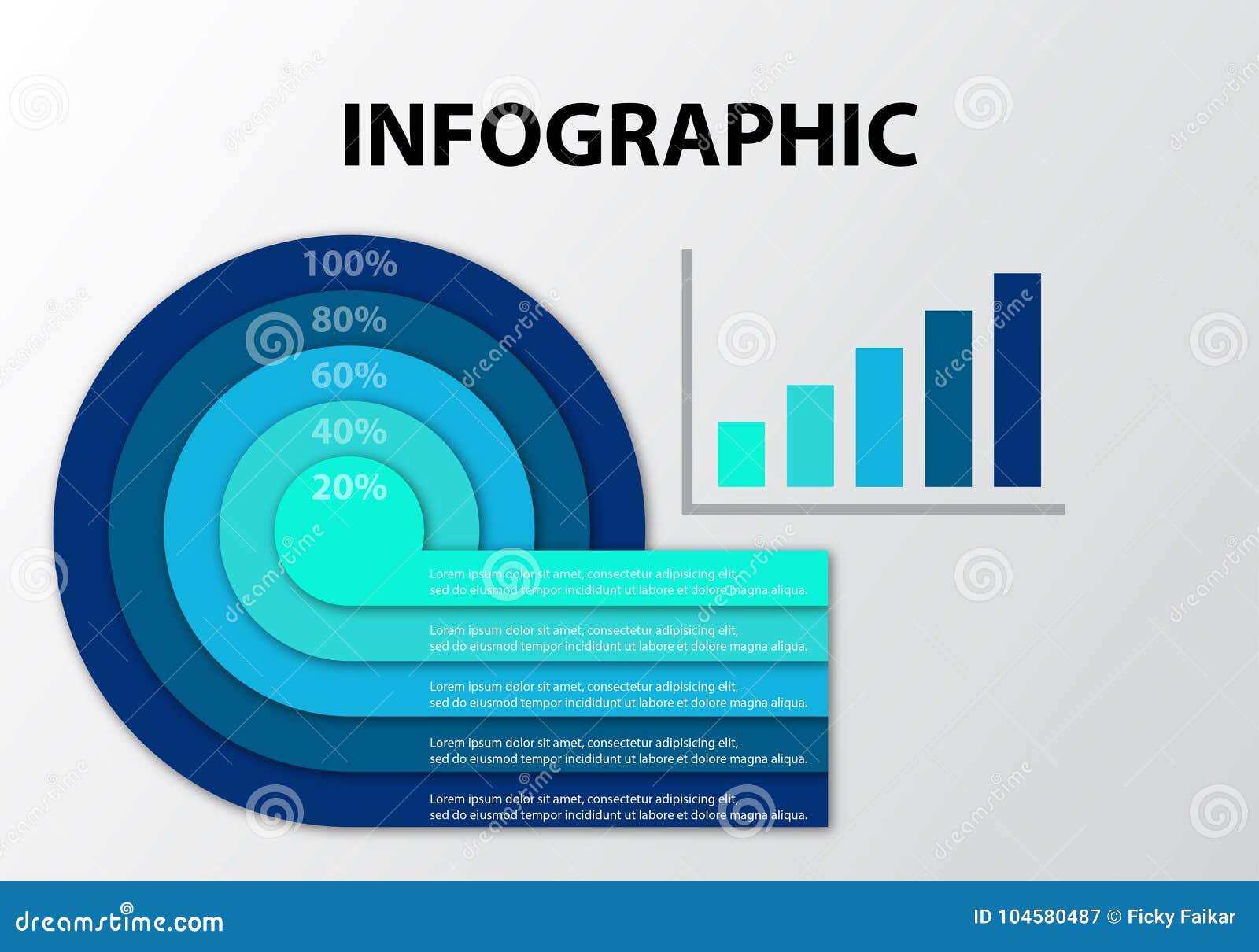 INFOGRAPHIC

100%
80%
60%
40%
20%

Lorem ipsum dolor sit amet, consectetur adipisicing elit, sed do eiusmod tempor incididunt ut labore et dolore magna aliqua.

Lorem ipsum dolor sit amet, consectetur adipisicing elit, sed do eiusmod tempor incididunt ut labore et dolore magna aliqua.

Lorem ipsum dolor sit amet, consectetur adipisicing elit, sed do eiusmod tempor incididunt ut labore et dolore magna aliqua.

Lorem ipsum dolor sit amet, consectetur adipisicing elit, sed do eiusmod tempor incididunt ut labore et dolore magna aliqua.

Lorem ipsum dolor sit amet, consectetur adipisicing elit, sed do eiusmod tempor incididunt ut labore et dolore magna aliqua.

dreamstime.com

ID 104580487 © Ficky Faikar