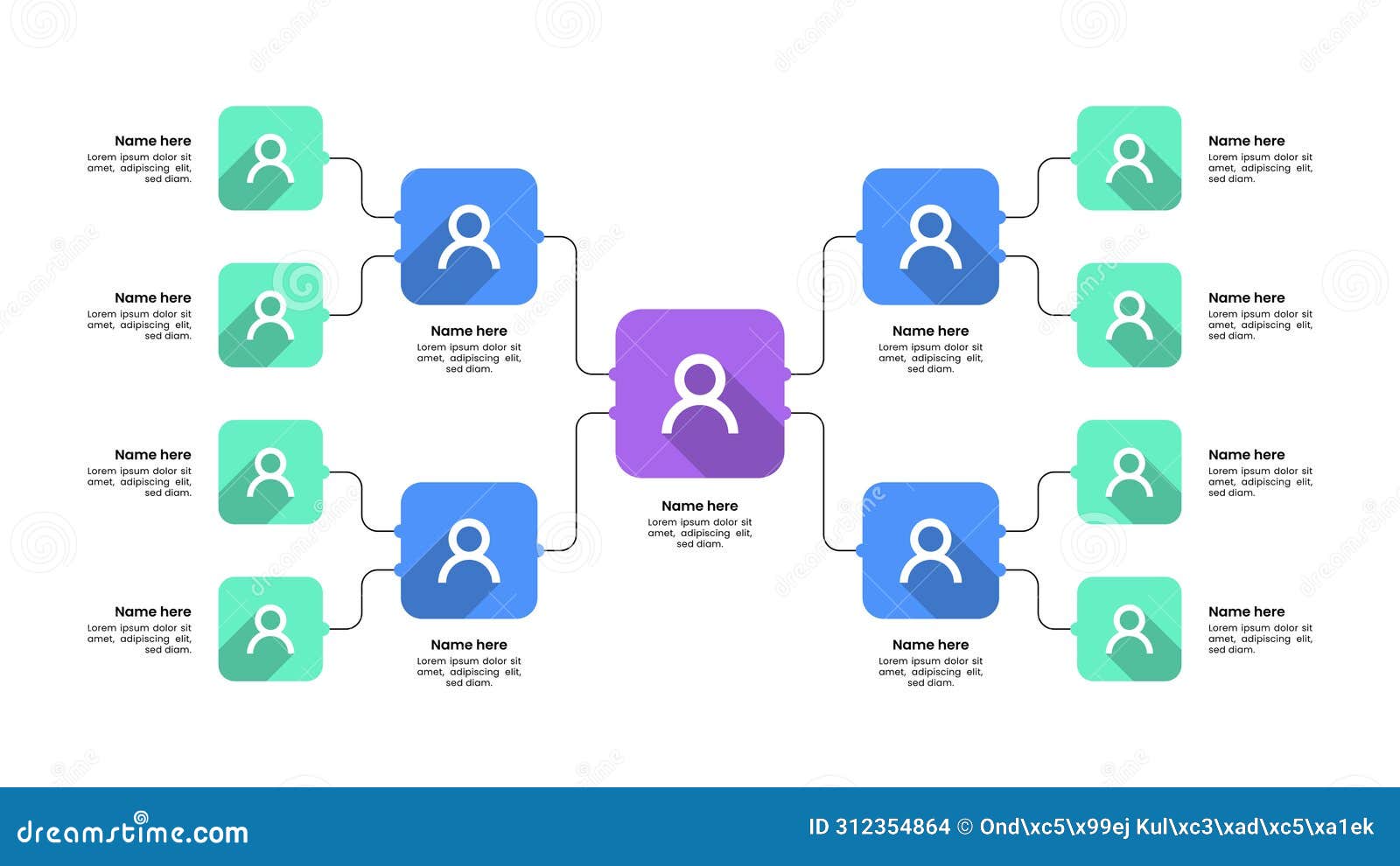 Name here
Lorem ipsum dolor sit amet, adipiscing elit, sed diam.

Name here
Lorem ipsum dolor sit amet, adipiscing elit, sed diam.

Name here
Lorem ipsum dolor sit amet, adipiscing elit, sed diam.

Name here
Lorem ipsum dolor sit amet, adipiscing elit, sed diam.

Name here
Lorem ipsum dolor sit amet, adipiscing elit, sed diam.

Name here
Lorem ipsum dolor sit amet, adipiscing elit, sed diam.

Name here
Lorem ipsum dolor sit amet, adipiscing elit, sed diam.

Name here
Lorem ipsum dolor sit amet, adipiscing elit, sed diam.

Name here
Lorem ipsum dolor sit amet, adipiscing elit, sed diam.

Name here
Lorem ipsum dolor sit amet, adipiscing elit, sed diam.

Name here
Lorem ipsum dolor sit amet, adipiscing elit, sed diam.

Name here
Lorem ipsum dolor sit amet, adipiscing elit, sed diam.

Name here
Lorem ipsum dolor sit amet, adipiscing elit, sed diam.

dreamstime.com

ID 312354864 © Ond\xc5\x99ej Kul\xc3\xad\xc5\xa1ek