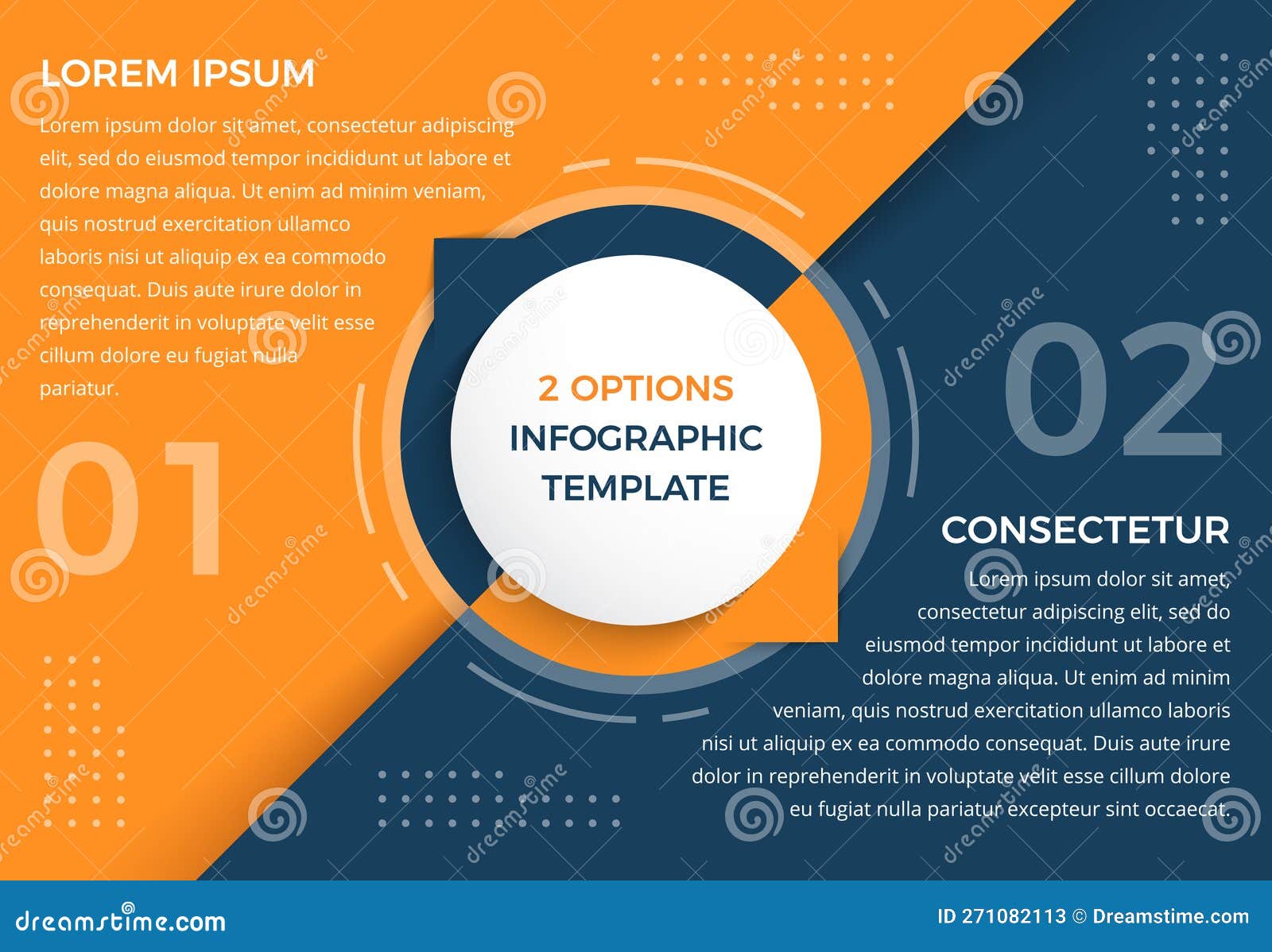 LOREM IPSUM

Lorem ipsum dolor sit amet, consectetur adipiscing elit, sed do eiusmod tempor incididunt ut labore et dolore magna aliqua. Ut enim ad minim veniam, quis nostrud exercitation ullamco laboris nisi ut aliquip ex ea commodo consequat. Duis aute irure dolor in reprehenderit in voluptate velit esse cillum dolore eu fugiat nulla pariatur.

01

2 OPTIONS
INFOGRAPHIC
TEMPLATE

02

CONSECTETUR

Lorem ipsum dolor sit amet, consectetur adipiscing elit, sed do eiusmod tempor incididunt ut labore et dolore magna aliqua. Ut enim ad minim veniam, quis nostrud exercitation ullamco laboris nisi ut aliquip ex ea commodo consequat. Duis aute irure dolor in reprehenderit in voluptate velit esse cillum dolore eu fugiat nulla pariatur excepteur sint occaecat.

dreamstime.com

ID 271082113 © Dreamstime.com