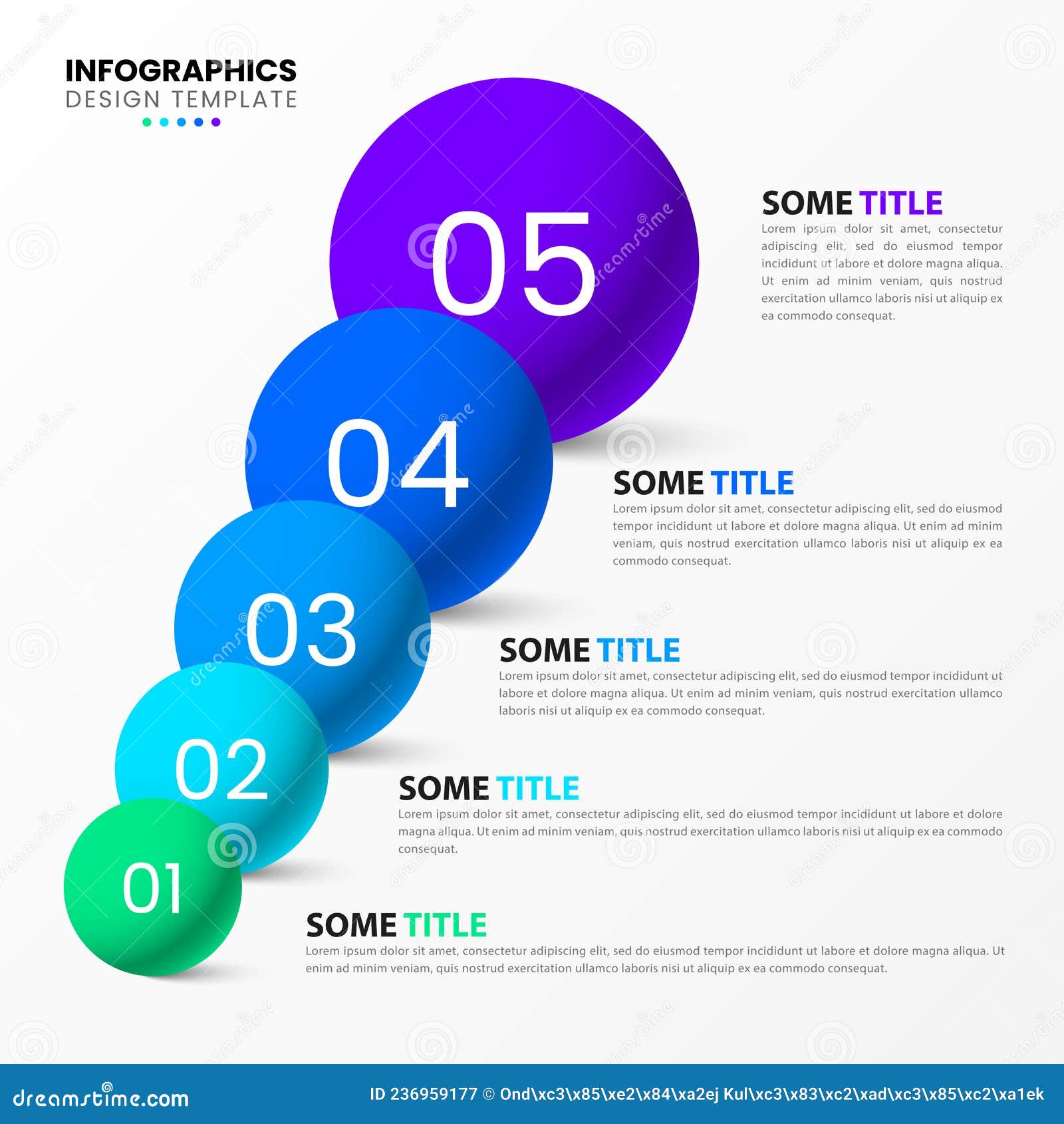 INFOGRAPHICS
DESIGN TEMPLATE

05

SOME TITLE
Lorem ipsum dolor sit amet, consectetur adipiscing elit, sed do eiusmod tempor incididunt ut labore et dolore magna aliqua. Ut enim ad minim veniam, quis nostrud exercitation ullamco laboris nisi ut aliquip ex ea commodo consequat.

04

SOME TITLE
Lorem ipsum dolor sit amet, consectetur adipiscing elit, sed do eiusmod tempor incididunt ut labore et dolore magna aliqua. Ut enim ad minim veniam, quis nostrud exercitation ullamco laboris nisi ut aliquip ex ea commodo consequat.

03

SOME TITLE
Lorem ipsum dolor sit amet, consectetur adipiscing elit, sed do eiusmod tempor incididunt ut labore et dolore magna aliqua. Ut enim ad minim veniam, quis nostrud exercitation ullamco laboris nisi ut aliquip ex ea commodo consequat.

02

SOME TITLE
Lorem ipsum dolor sit amet, consectetur adipiscing elit, sed do eiusmod tempor incididunt ut labore et dolore magna aliqua. Ut enim ad minim veniam, quis nostrud exercitation ullamco laboris nisi ut aliquip ex ea commodo consequat.

01

SOME TITLE
Lorem ipsum dolor sit amet, consectetur adipiscing elit, sed do eiusmod tempor incididunt ut labore et dolore magna aliqua. Ut enim ad minim veniam, quis nostrud exercitation ullamco laboris nisi ut aliquip ex ea commodo consequat.

dreamstime.com
ID 236959177 © Ond\xc3\x85\xe2\x84\xa2ej Kul\xc3\x83\xc2\xad\xc3\x85\xc2\xa1ek