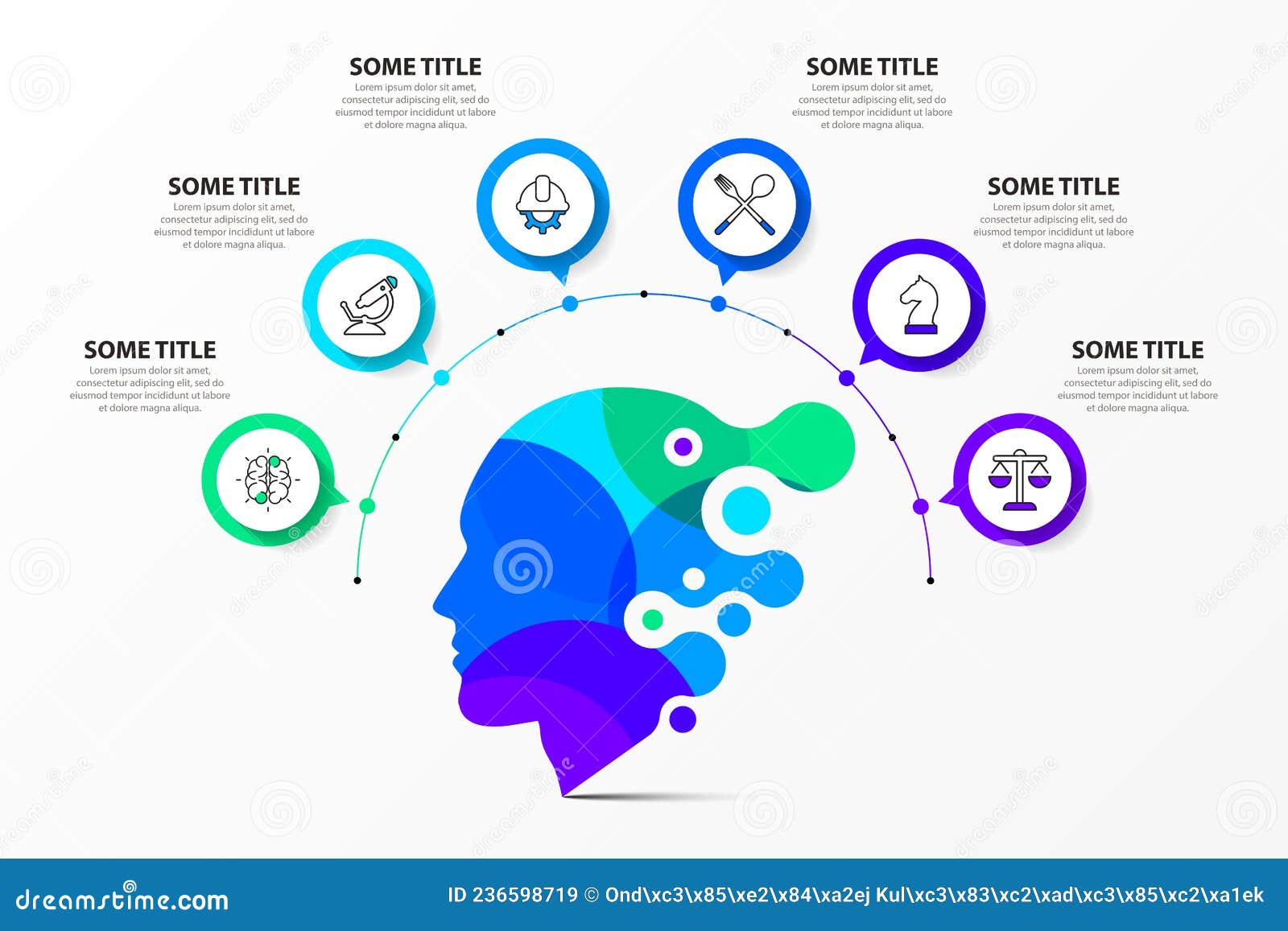 SOME TITLE
Lorem ipsum dolor sit amet, consectetur adipiscing elit, sed do eiusmod tempor incididunt ut labore et dolore magna aliqua.

SOME TITLE
Lorem ipsum dolor sit amet, consectetur adipiscing elit, sed do eiusmod tempor incididunt ut labore et dolore magna aliqua.

SOME TITLE
Lorem ipsum dolor sit amet, consectetur adipiscing elit, sed do eiusmod tempor incididunt ut labore et dolore magna aliqua.

SOME TITLE
Lorem ipsum dolor sit amet, consectetur adipiscing elit, sed do eiusmod tempor incididunt ut labore et dolore magna aliqua.

SOME TITLE
Lorem ipsum dolor sit amet, consectetur adipiscing elit, sed do eiusmod tempor incididunt ut labore et dolore magna aliqua.

SOME TITLE
Lorem ipsum dolor sit amet, consectetur adipiscing elit, sed do eiusmod tempor incididunt ut labore et dolore magna aliqua.

dreamstime.com
ID 236598719 © Ond\xc3\x85\xe2\x84\xa2ej Kul\xc3\x83\xc2\xad\xc3\x85\xc2\xa1ek