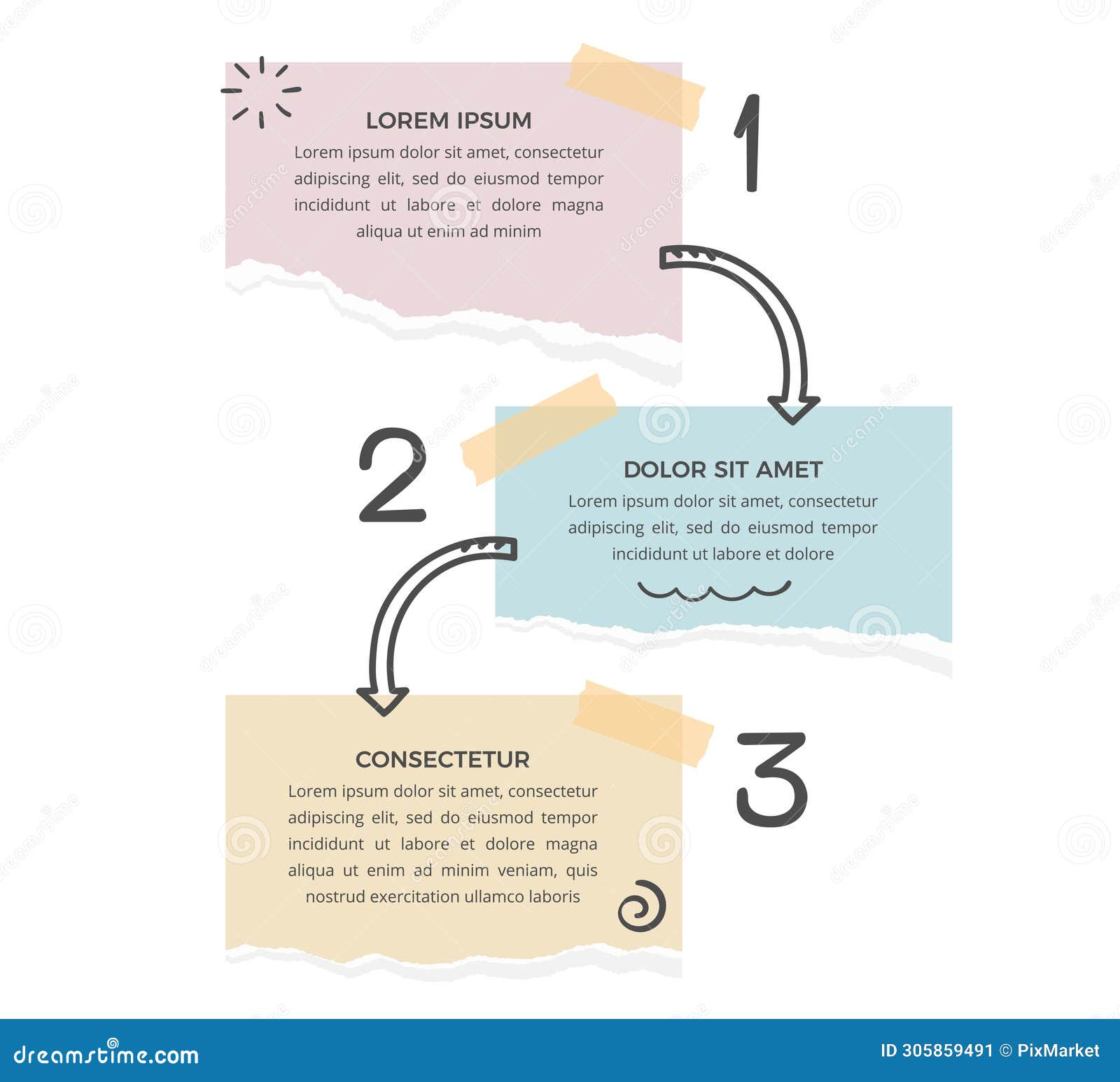 LOREM IPSUM

Lorem ipsum dolor sit amet, consectetur adipiscing elit, sed do eiusmod tempor incididunt ut labore et dolore magna aliqua ut enim ad minim

1

2

DOLOR SIT AMET

Lorem ipsum dolor sit amet, consectetur adipiscing elit, sed do eiusmod tempor incididunt ut labore et dolore

CONSECTETUR

Lorem ipsum dolor sit amet, consectetur adipiscing elit, sed do eiusmod tempor incididunt ut labore et dolore magna aliqua ut enim ad minim veniam, quis nostrud exercitation ullamco laboris

3

dreamstime.com

ID 305859491 © PixMarket