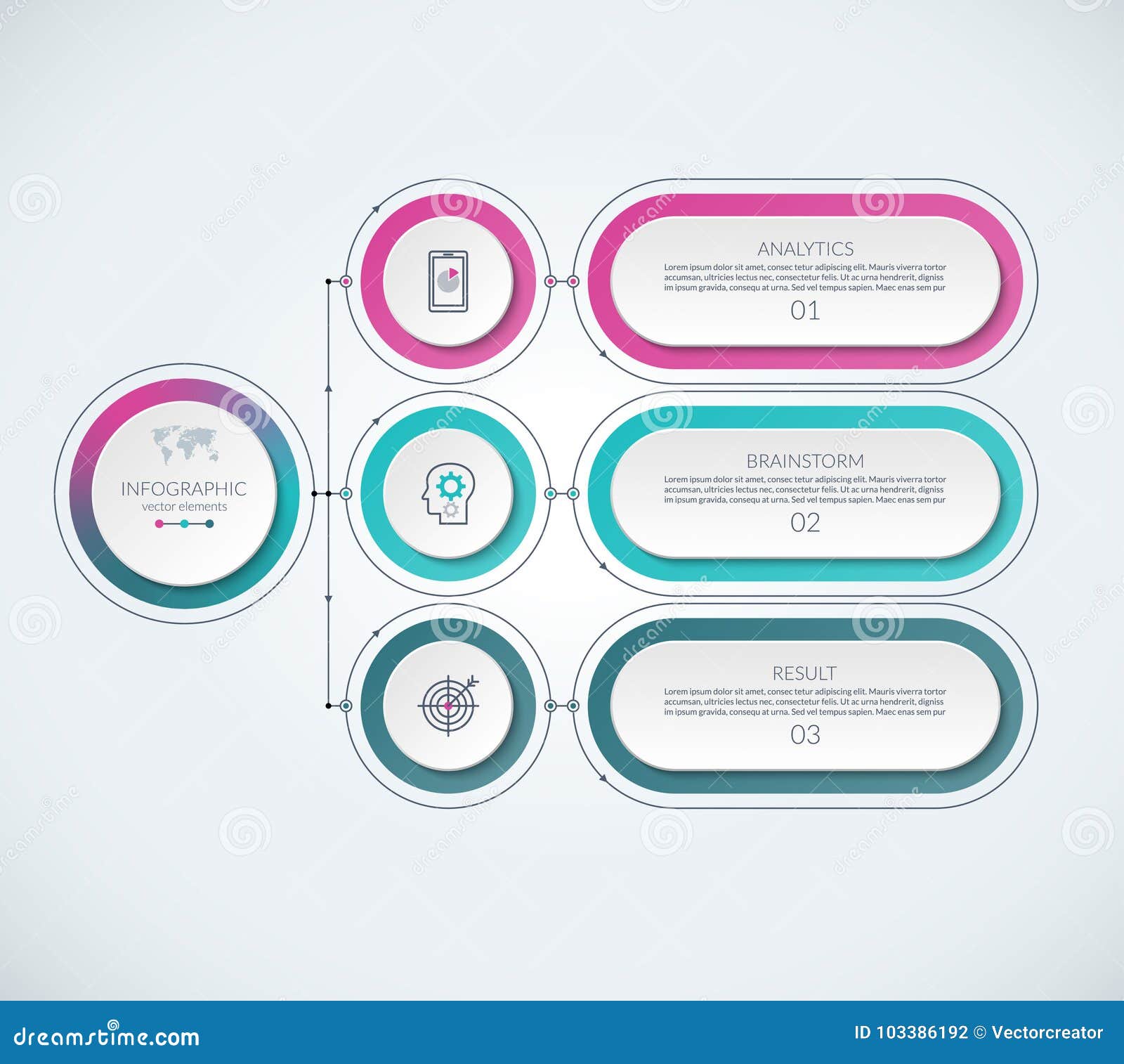 INFOGRAPHIC
vector elements

ANALYTICS
Lorem ipsum dolor sit amet, consec tetur adipiscing elit. Mauris viverra tortor accumsan, ultricies lectus nec, consectetur felis. Ut ac urna hendrerit, digniss im ipsum gravida, consequ at urna. Sed vel tempus sapien. Maec enas sem pur
01

BRAINSTORM
Lorem ipsum dolor sit amet, consec tetur adipiscing elit. Mauris viverra tortor accumsan, ultricies lectus nec, consectetur felis. Ut ac urna hendrerit, digniss im ipsum gravida, consequ at urna. Sed vel tempus sapien. Maec enas sem pur
02

RESULT
Lorem ipsum dolor sit amet, consec tetur adipiscing elit. Mauris viverra tortor accumsan, ultricies lectus nec, consectetur felis. Ut ac urna hendrerit, digniss im ipsum gravida, consequ at urna. Sed vel tempus sapien. Maec enas sem pur
03

dreamstime.com
ID 103386192 © Vectorcreator