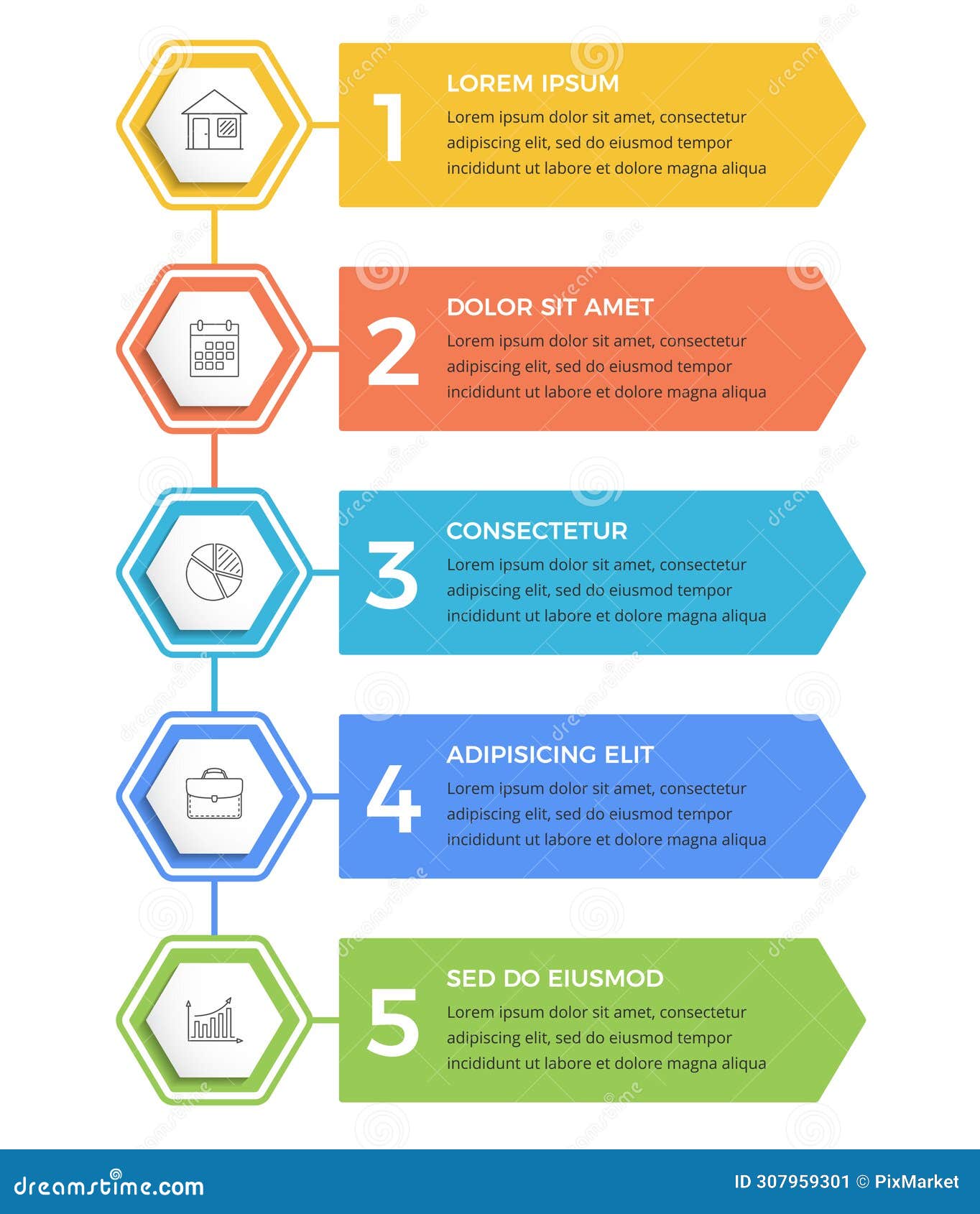 1
LOREM IPSUM
Lorem ipsum dolor sit amet, consectetur adipiscing elit, sed do eiusmod tempor incididunt ut labore et dolore magna aliqua

2
DOLOR SIT AMET
Lorem ipsum dolor sit amet, consectetur adipiscing elit, sed do eiusmod tempor incididunt ut labore et dolore magna aliqua

3
CONSECTETUR
Lorem ipsum dolor sit amet, consectetur adipiscing elit, sed do eiusmod tempor incididunt ut labore et dolore magna aliqua

4
ADIPISICING ELIT
Lorem ipsum dolor sit amet, consectetur adipiscing elit, sed do eiusmod tempor incididunt ut labore et dolore magna aliqua

5
SED DO EIUSMOD
Lorem ipsum dolor sit amet, consectetur adipiscing elit, sed do eiusmod tempor incididunt ut labore et dolore magna aliqua

dreamstime.com
ID 307959301 © PixMarket