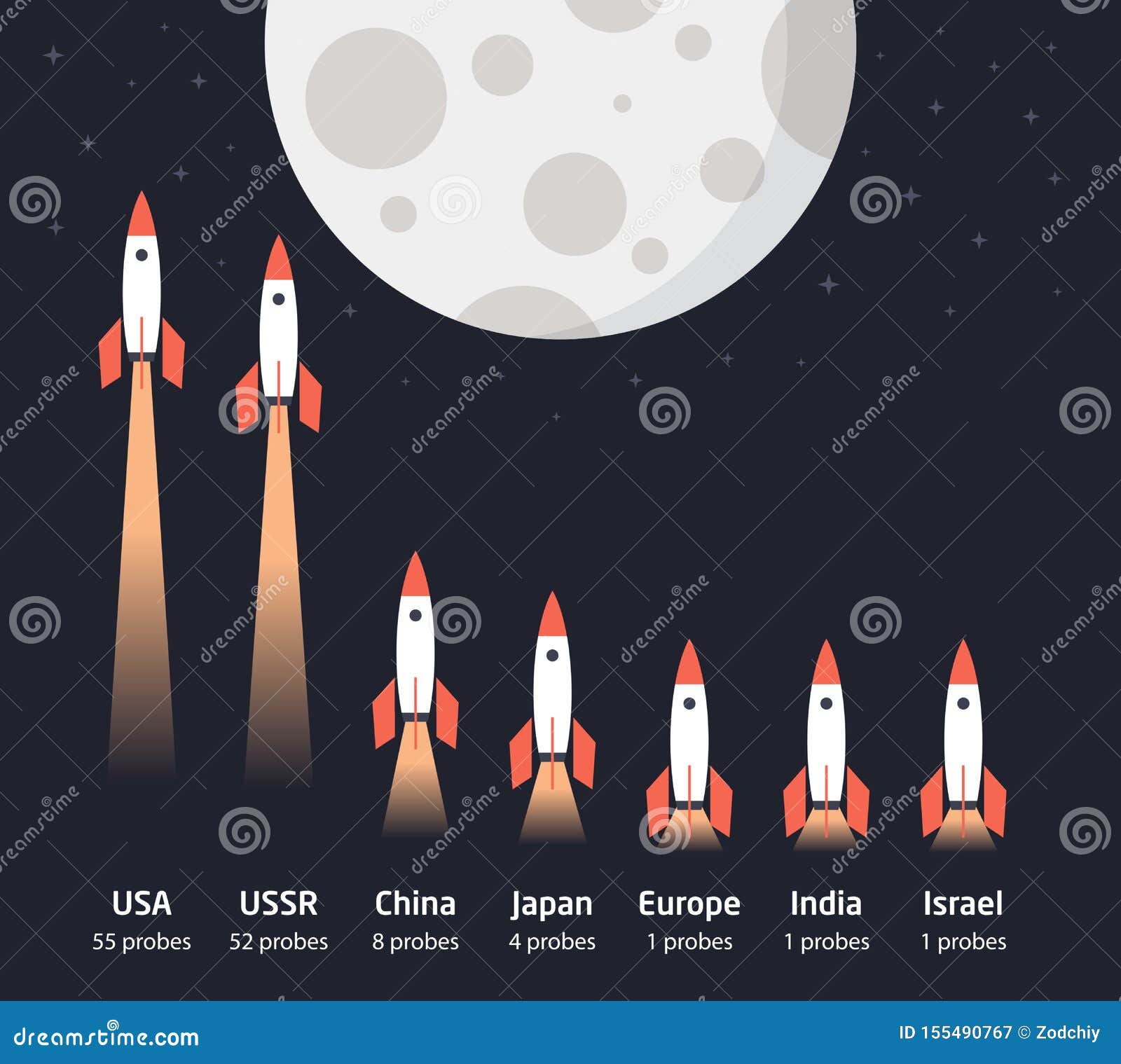 USA
55 probes

USSR
52 probes

China
8 probes

Japan
4 probes

Europe
1 probes

India
1 probes

Israel
1 probes

dreamstime.com

ID 155490767 © Zodchiy