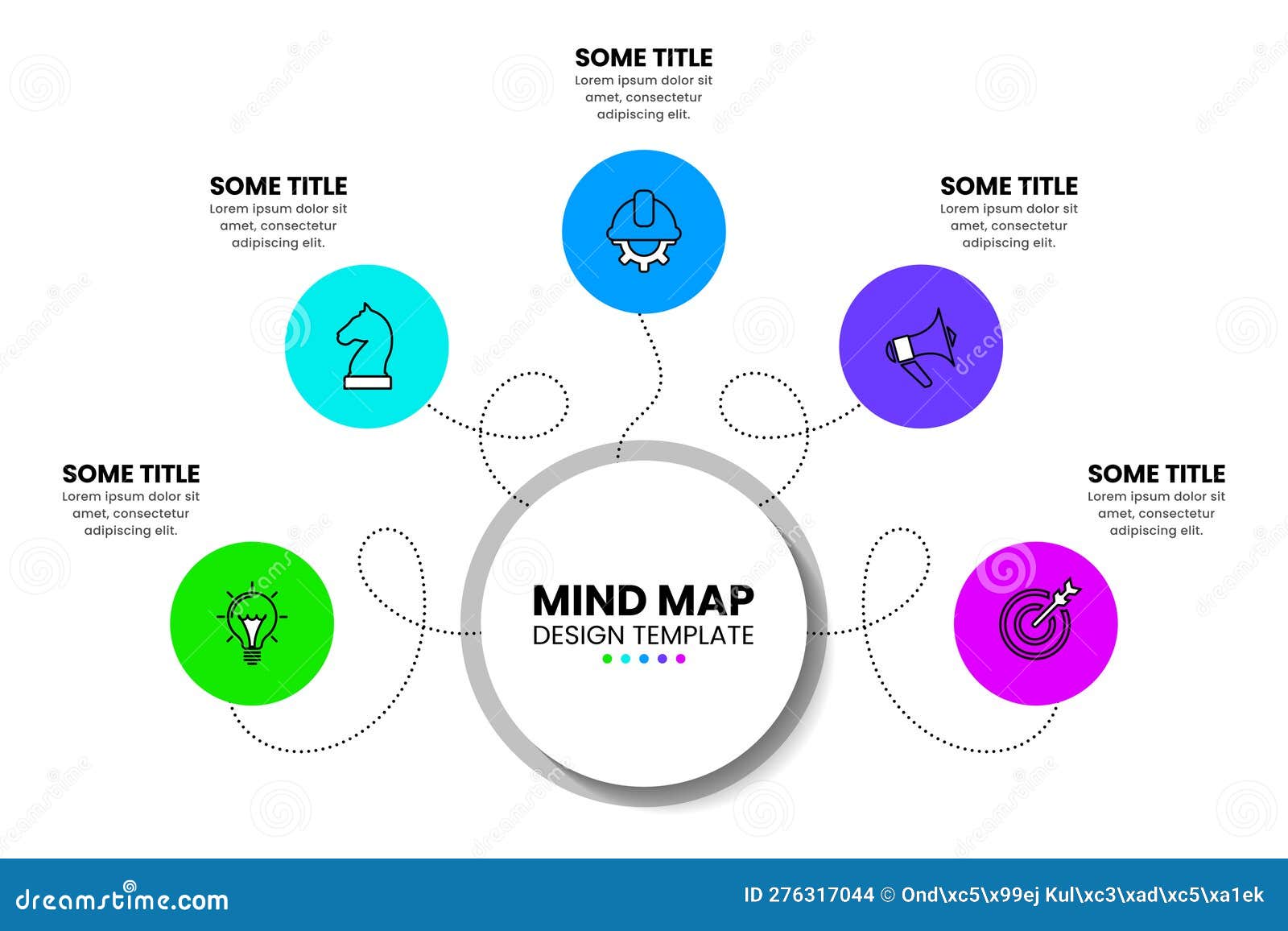 SOME TITLE
Lorem ipsum dolor sit amet, consectetur adipiscing elit.

SOME TITLE
Lorem ipsum dolor sit amet, consectetur adipiscing elit.

SOME TITLE
Lorem ipsum dolor sit amet, consectetur adipiscing elit.

SOME TITLE
Lorem ipsum dolor sit amet, consectetur adipiscing elit.

SOME TITLE
Lorem ipsum dolor sit amet, consectetur adipiscing elit.

MIND MAP
DESIGN TEMPLATE

dreamstime.com

ID 276317044 © Ond\xc5\x99ej Kul\xc3\xad\xc5\xa1ek