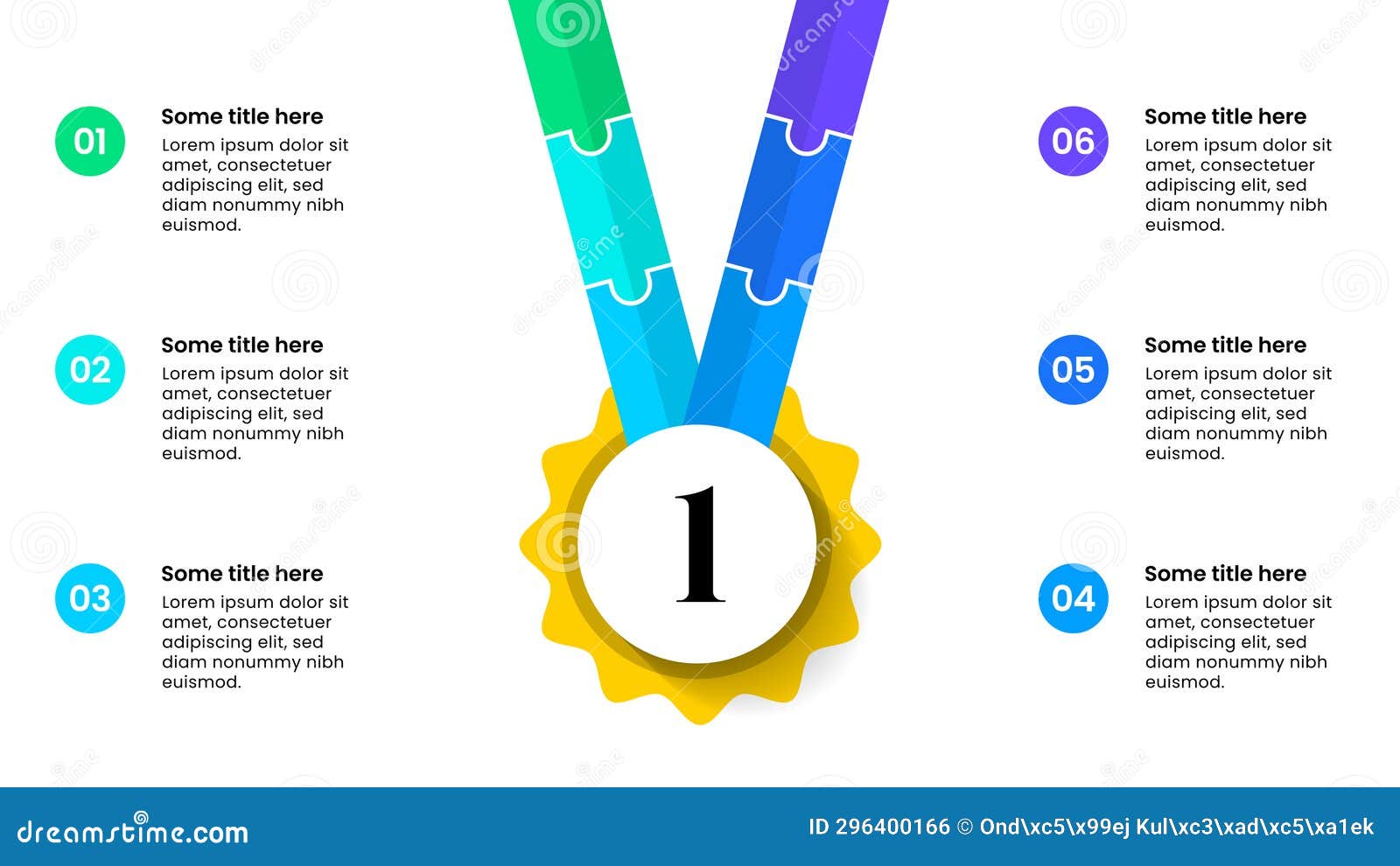 01
Some title here
Lorem ipsum dolor sit amet, consectetuer adipiscing elit, sed diam nonummy nibh euismod.

02
Some title here
Lorem ipsum dolor sit amet, consectetuer adipiscing elit, sed diam nonummy nibh euismod.

03
Some title here
Lorem ipsum dolor sit amet, consectetuer adipiscing elit, sed diam nonummy nibh euismod.

1

06
Some title here
Lorem ipsum dolor sit amet, consectetuer adipiscing elit, sed diam nonummy nibh euismod.

05
Some title here
Lorem ipsum dolor sit amet, consectetuer adipiscing elit, sed diam nonummy nibh euismod.

04
Some title here
Lorem ipsum dolor sit amet, consectetuer adipiscing elit, sed diam nonummy nibh euismod.

dreamstime.com
ID 296400166 © Ond\xc5\x99ej Kul\xc3\xad\xc5\xa1ek