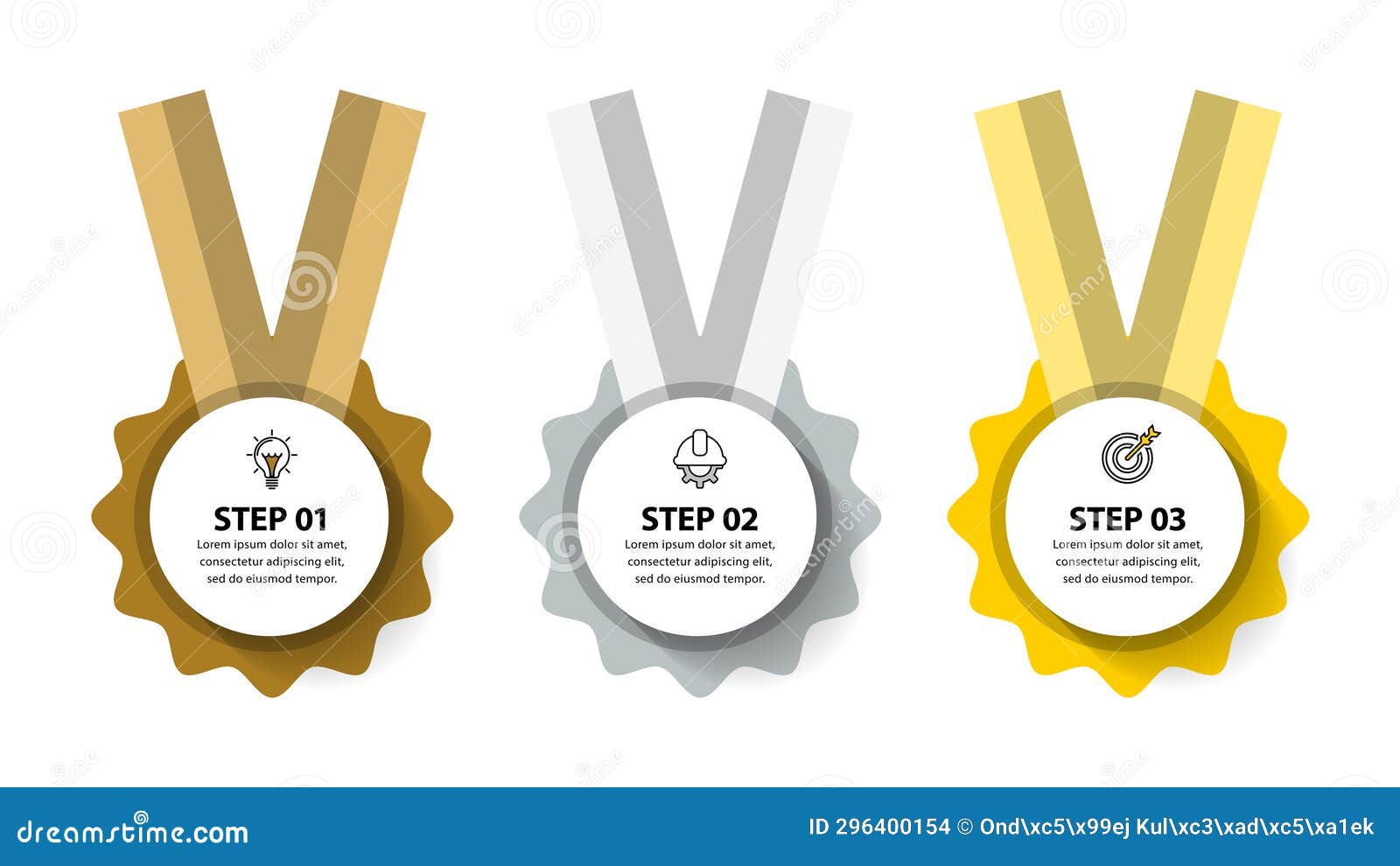 STEP 01
Lorem ipsum dolor sit amet, consectetur adipiscing elit, sed do eiusmod tempor.

STEP 02
Lorem ipsum dolor sit amet, consectetur adipiscing elit, sed do eiusmod tempor.

STEP 03
Lorem ipsum dolor sit amet, consectetur adipiscing elit, sed do eiusmod tempor.

dreamstime.com

ID 296400154 © Ond\xc5\x99ej Kul\xc3\xad\xc5\xa1ek