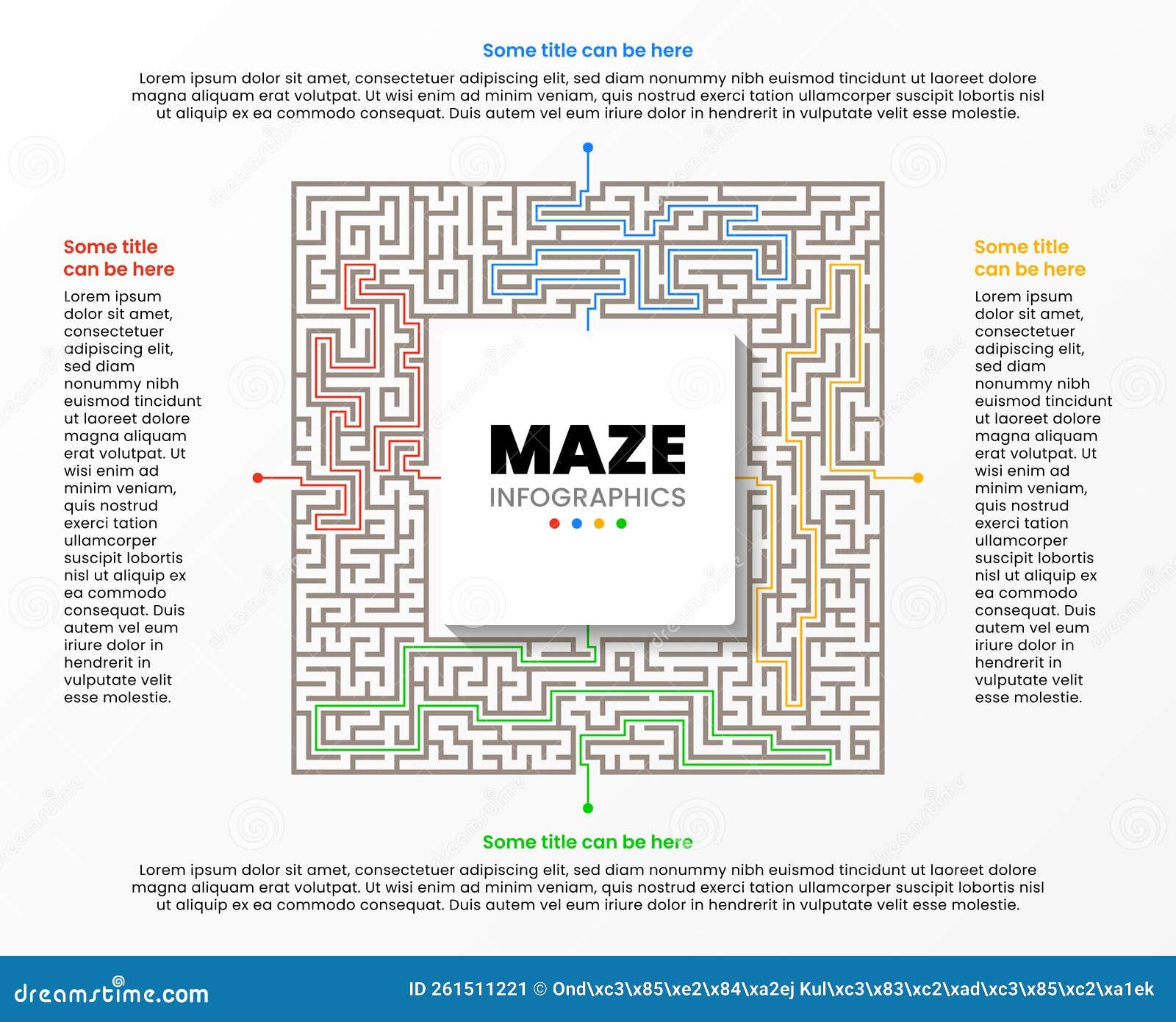 Some title can be here

Lorem ipsum dolor sit amet, consectetuer adipiscing elit, sed diam nonummy nibh euismod tincidunt ut laoreet dolore magna aliquam erat volutpat. Ut wisi enim ad minim veniam, quis nostrud exerci tation ullamcorper suscipit lobortis nisl ut aliquip ex ea commodo consequat. Duis autem vel eum iriure dolor in hendrerit in vulputate velit esse molestie.

Some title can be here

Lorem ipsum dolor sit amet, consectetuer adipiscing elit, sed diam nonummy nibh euismod tincidunt ut laoreet dolore magna aliquam erat volutpat. Ut wisi enim ad minim veniam, quis nostrud exerci tation ullamcorper suscipit lobortis nisl ut aliquip ex ea commodo consequat. Duis autem vel eum iriure dolor in hendrerit in vulputate velit esse molestie.

MAZE
INFOGRAPHICS

Some title can be here

Lorem ipsum dolor sit amet, consectetuer adipiscing elit, sed diam nonummy nibh euismod tincidunt ut laoreet dolore magna aliquam erat volutpat. Ut wisi enim ad minim veniam, quis nostrud exerci tation ullamcorper suscipit lobortis nisl ut aliquip ex ea commodo consequat. Duis autem vel eum iriure dolor in hendrerit in vulputate velit esse molestie.

Some title can be here

Lorem ipsum dolor sit amet, consectetuer adipiscing elit, sed diam nonummy nibh euismod tincidunt ut laoreet dolore magna aliquam erat volutpat. Ut wisi enim ad minim veniam, quis nostrud exerci tation ullamcorper suscipit lobortis nisl ut aliquip ex ea commodo consequat. Duis autem vel eum iriure dolor in hendrerit in vulputate velit esse molestie.

dreamstime.com

ID 261511221 © Ond\xc3\x85\xe2\x84\xa2ej Kul\xc3\x83\xc2\xad\xc3\x85\xc2\xa1ek