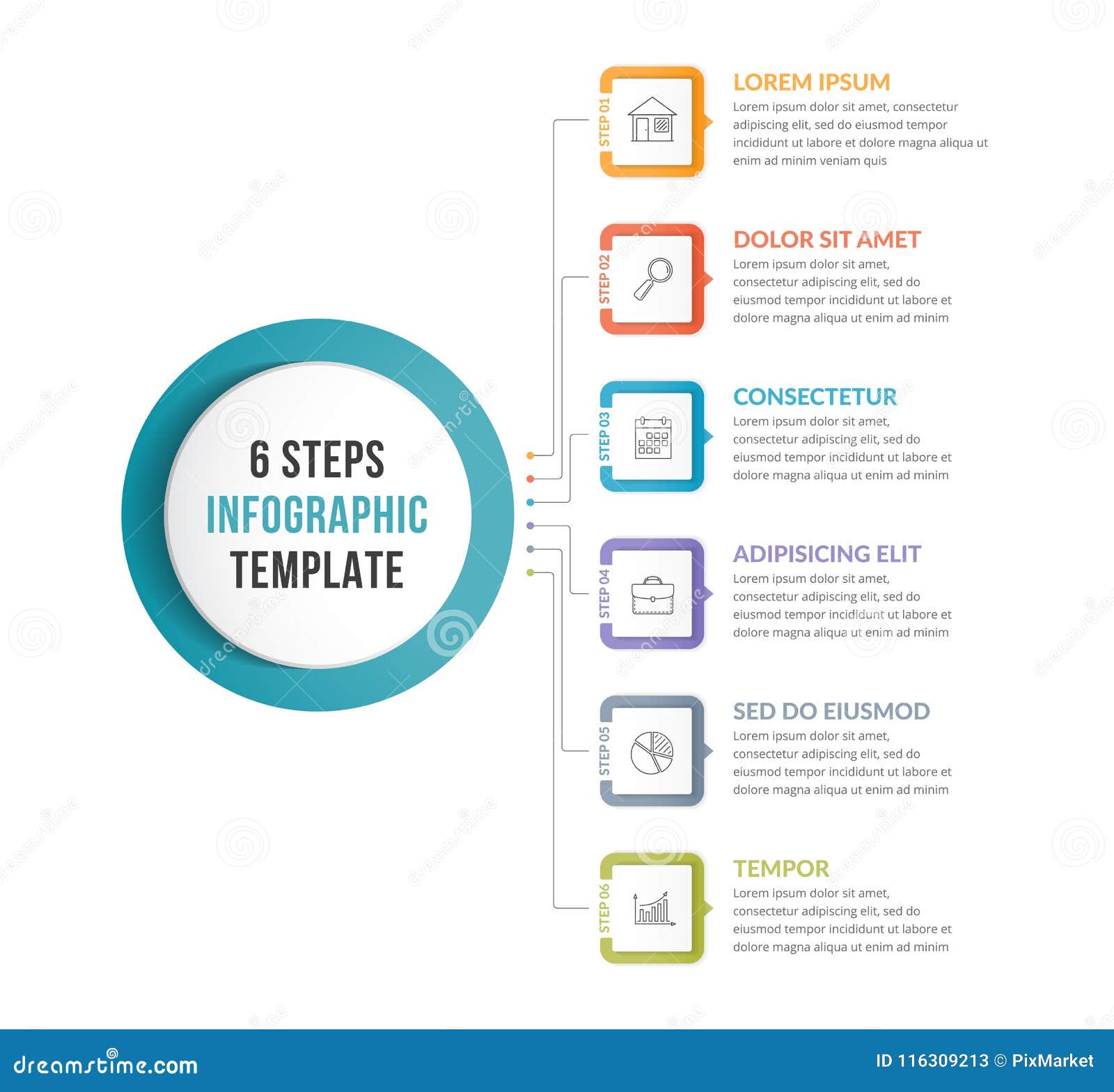 6 STEPS
INFOGRAPHIC
TEMPLATE

STEP 01
LOREM IPSUM
Lorem ipsum dolor sit amet, consectetur adipiscing elit, sed do eiusmod tempor incididunt ut labore et dolore magna aliqua ut enim ad minim veniam quis

STEP 02
DOLOR SIT AMET
Lorem ipsum dolor sit amet, consectetur adipiscing elit, sed do eiusmod tempor incididunt ut labore et dolore magna aliqua ut enim ad minim

STEP 03
CONSECTETUR
Lorem ipsum dolor sit amet, consectetur adipiscing elit, sed do eiusmod tempor incididunt ut labore et dolore magna aliqua ut enim ad minim

STEP 04
ADIPISICING ELIT
Lorem ipsum dolor sit amet, consectetur adipiscing elit, sed do eiusmod tempor incididunt ut labore et dolore magna aliqua ut enim ad minim

STEP 05
SED DO EIUSMOD
Lorem ipsum dolor sit amet, consectetur adipiscing elit, sed do eiusmod tempor incididunt ut labore et dolore magna aliqua ut enim ad minim

STEP 06
TEMPOR
Lorem ipsum dolor sit amet, consectetur adipiscing elit, sed do eiusmod tempor incididunt ut labore et dolore magna aliqua ut enim ad minim

dreamstime.com
ID 116309213 © PixMarket