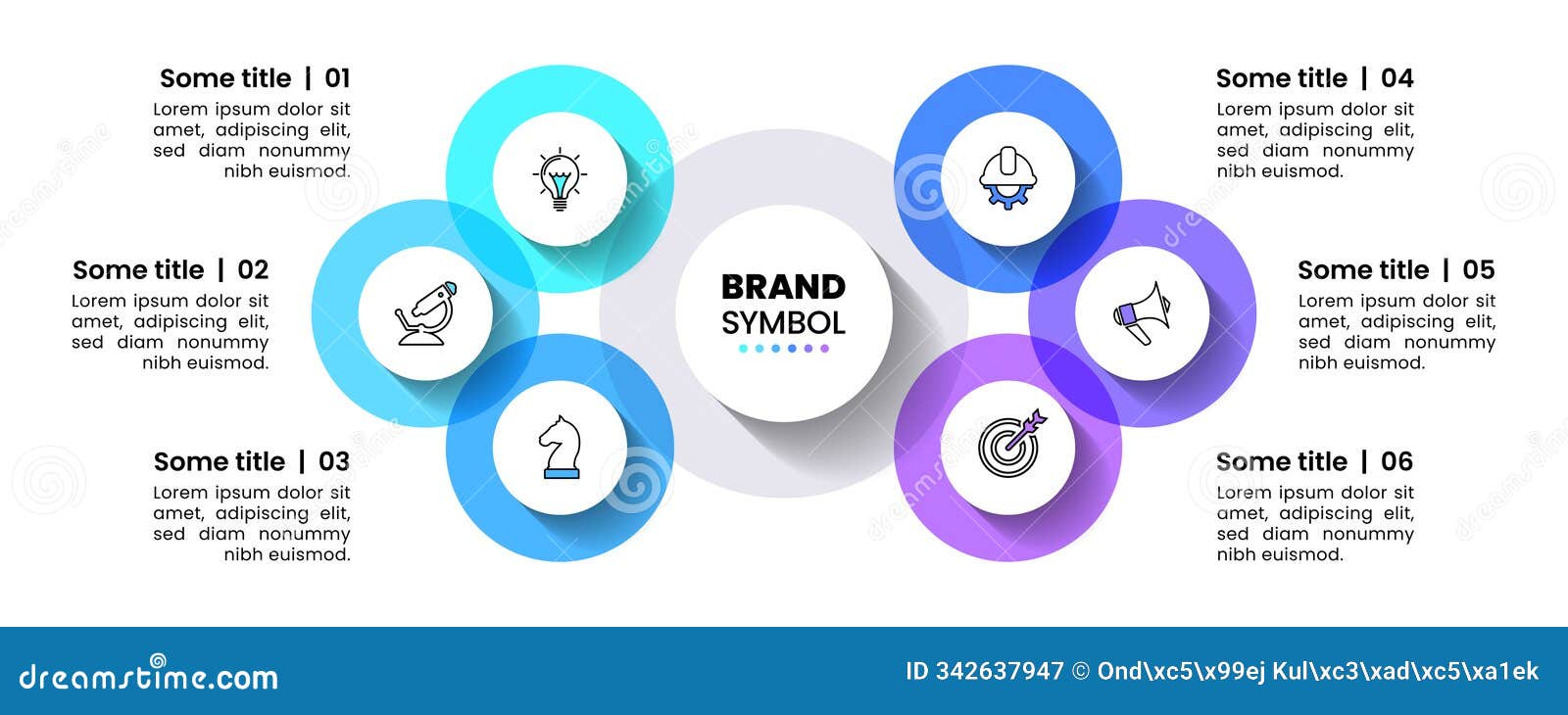 Some title | 01
Lorem ipsum dolor sit amet, adipiscing elit, sed diam nonummy nibh euismod.

Some title | 02
Lorem ipsum dolor sit amet, adipiscing elit, sed diam nonummy nibh euismod.

Some title | 03
Lorem ipsum dolor sit amet, adipiscing elit, sed diam nonummy nibh euismod.

BRAND
SYMBOL

Some title | 04
Lorem ipsum dolor sit amet, adipiscing elit, sed diam nonummy nibh euismod.

Some title | 05
Lorem ipsum dolor sit amet, adipiscing elit, sed diam nonummy nibh euismod.

Some title | 06
Lorem ipsum dolor sit amet, adipiscing elit, sed diam nonummy nibh euismod.

dreamstime.com

ID 342637947 © Ond\xc5\x99ej Kul\xc3\xad\xc5\xa1ek