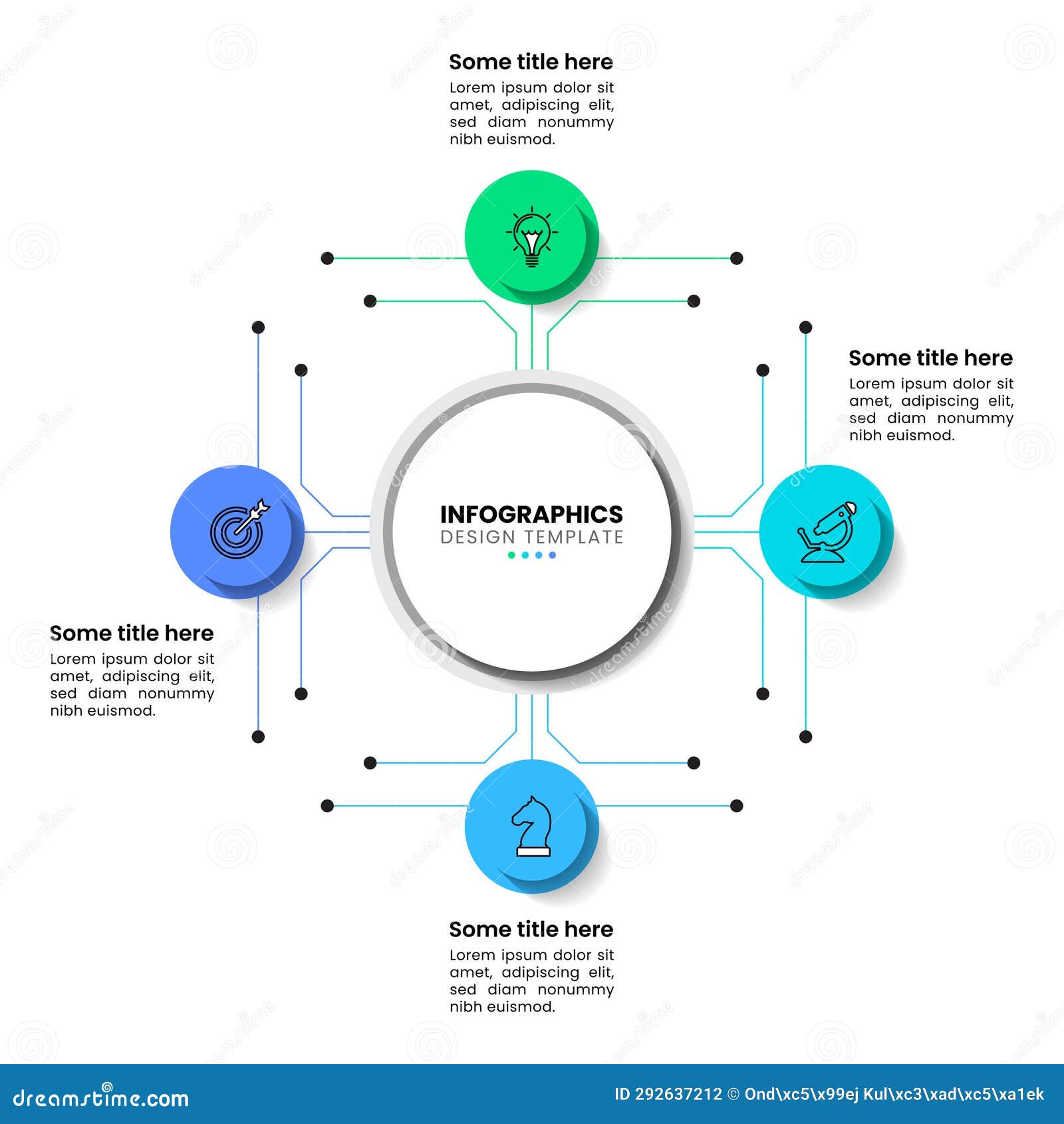 Some title here
Lorem ipsum dolor sit amet, adipiscing elit, sed diam nonummy nibh euismod.

Some title here
Lorem ipsum dolor sit amet, adipiscing elit, sed diam nonummy nibh euismod.

INFOGRAPHICS
DESIGN TEMPLATE

Some title here
Lorem ipsum dolor sit amet, adipiscing elit, sed diam nonummy nibh euismod.

Some title here
Lorem ipsum dolor sit amet, adipiscing elit, sed diam nonummy nibh euismod.

dreamstime.com
ID 292637212 © Ond\xc5\x99ej Kul\xc3\xad\xc5\xa1ek