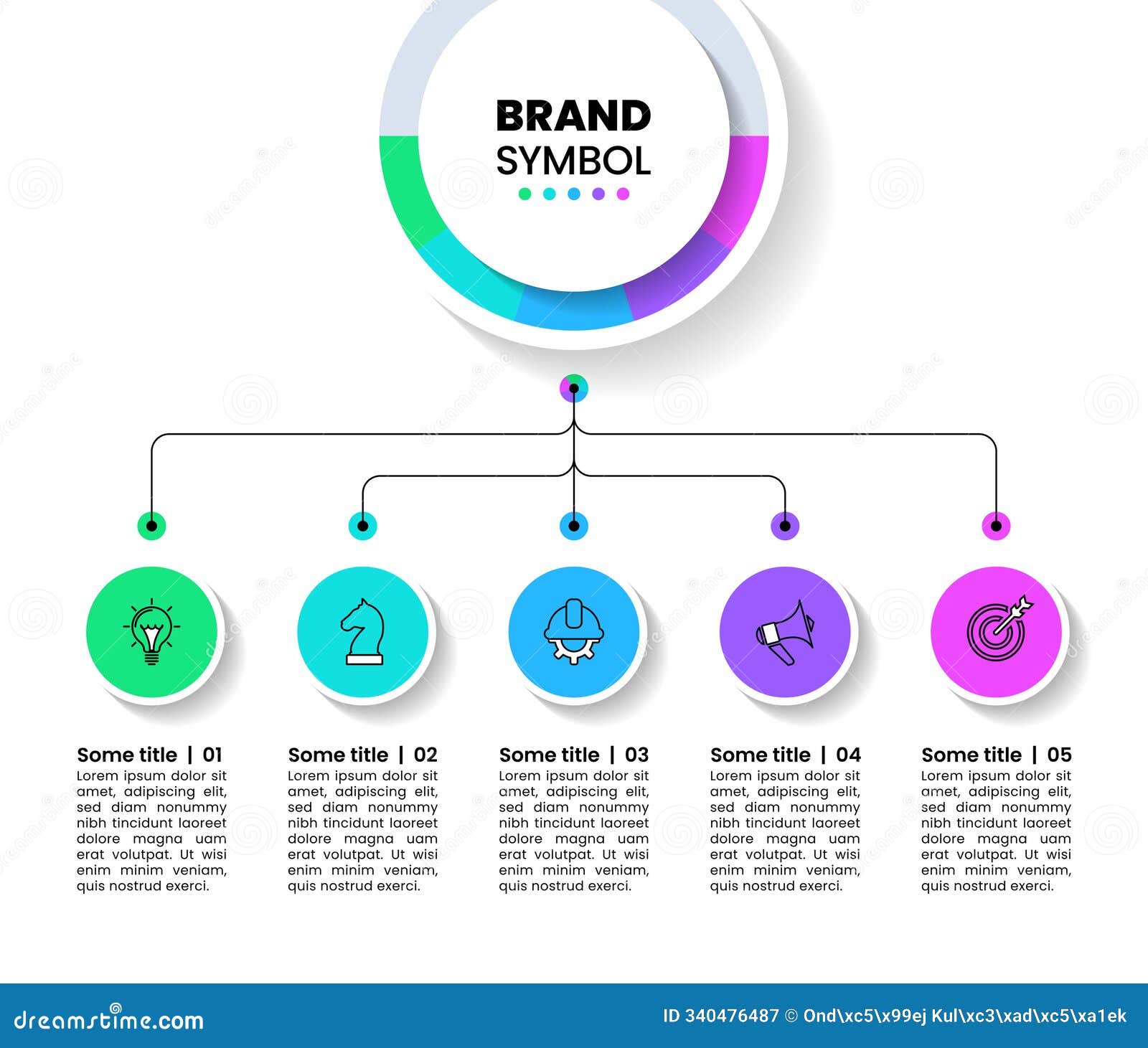 BRAND
SYMBOL

Some title | 01
Lorem ipsum dolor sit amet, adipiscing elit, sed diam nonummy nibh tincidunt laoreet dolore magna uam erat volutpat. Ut wisi enim minim veniam, quis nostrud exerci.

Some title | 02
Lorem ipsum dolor sit amet, adipiscing elit, sed diam nonummy nibh tincidunt laoreet dolore magna uam erat volutpat. Ut wisi enim minim veniam, quis nostrud exerci.

Some title | 03
Lorem ipsum dolor sit amet, adipiscing elit, sed diam nonummy nibh tincidunt laoreet dolore magna uam erat volutpat. Ut wisi enim minim veniam, quis nostrud exerci.

Some title | 04
Lorem ipsum dolor sit amet, adipiscing elit, sed diam nonummy nibh tincidunt laoreet dolore magna uam erat volutpat. Ut wisi enim minim veniam, quis nostrud exerci.

Some title | 05
Lorem ipsum dolor sit amet, adipiscing elit, sed diam nonummy nibh tincidunt laoreet dolore magna uam erat volutpat. Ut wisi enim minim veniam, quis nostrud exerci.

dreamstime.com
ID 340476487 © Ond\xc5\x99ej Kul\xc3\xad\xc5\xa1ek