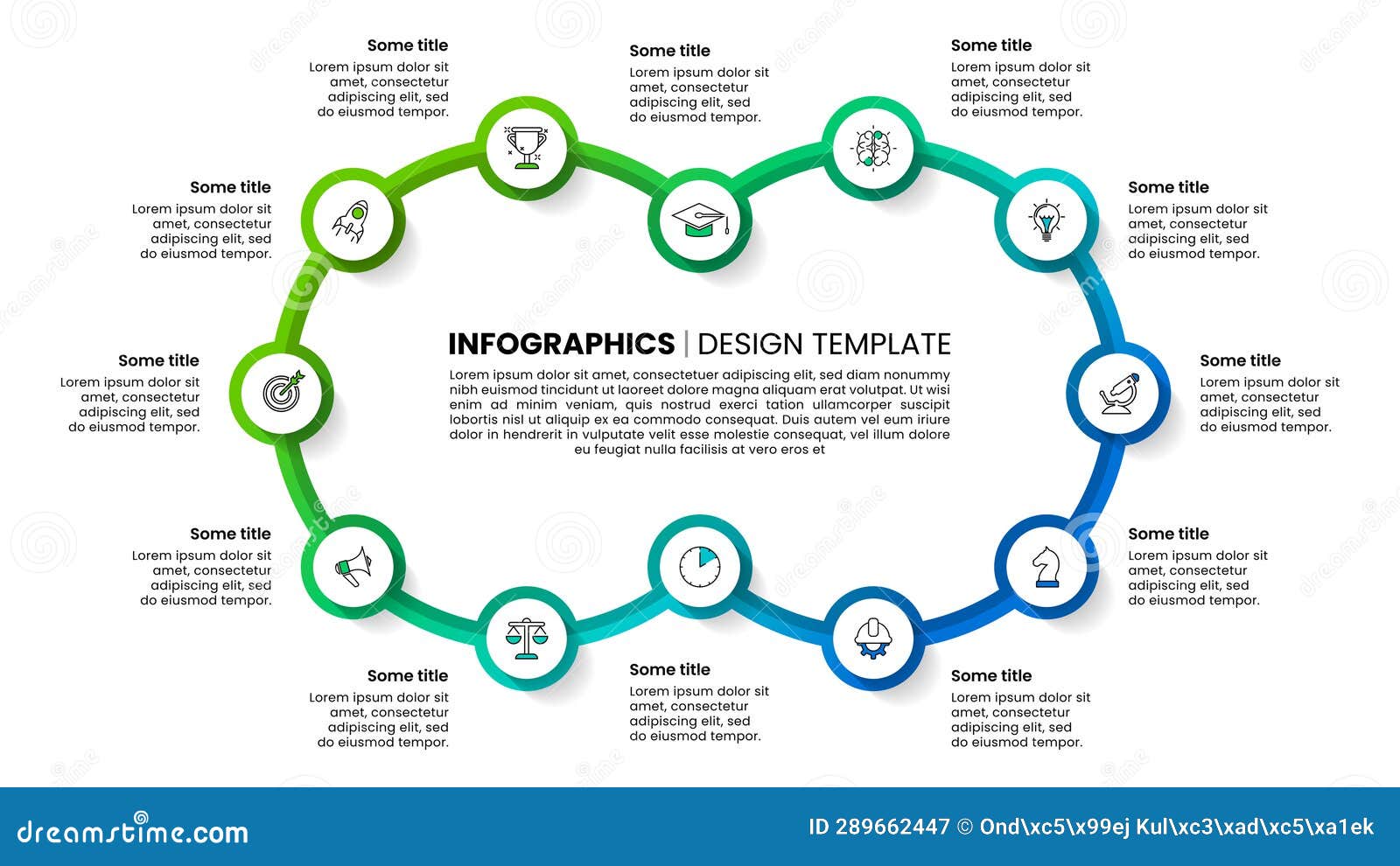 Some title
Lorem ipsum dolor sit amet, consectetur adipiscing elit, sed do eiusmod tempor.

Some title
Lorem ipsum dolor sit amet, consectetur adipiscing elit, sed do eiusmod tempor.

Some title
Lorem ipsum dolor sit amet, consectetur adipiscing elit, sed do eiusmod tempor.

Some title
Lorem ipsum dolor sit amet, consectetur adipiscing elit, sed do eiusmod tempor.

Some title
Lorem ipsum dolor sit amet, consectetur adipiscing elit, sed do eiusmod tempor.

Some title
Lorem ipsum dolor sit amet, consectetur adipiscing elit, sed do eiusmod tempor.

INFOGRAPHICS | DESIGN TEMPLATE
Lorem ipsum dolor sit amet, consectetuer adipiscing elit, sed diam nonummy nibh euismod tincidunt ut laoreet dolore magna aliquam erat volutpat. Ut wisi enim ad minim veniam, quis nostrud exerci tation ullamcorper suscipit lobortis nisl ut aliquip ex ea commodo consequat. Duis autem vel eum iriure dolor in hendrerit in vulputate velit esse molestie consequat, vel illum dolore eu feugiat nulla facilisis at vero eros et

Some title
Lorem ipsum dolor sit amet, consectetur adipiscing elit, sed do eiusmod tempor.

Some title
Lorem ipsum dolor sit amet, consectetur adipiscing elit, sed do eiusmod tempor.

Some title
Lorem ipsum dolor sit amet, consectetur adipiscing elit, sed do eiusmod tempor.

Some title
Lorem ipsum dolor sit amet, consectetur adipiscing elit, sed do eiusmod tempor.

Some title
Lorem ipsum dolor sit amet, consectetur adipiscing elit, sed do eiusmod tempor.

Some title
Lorem ipsum dolor sit amet, consectetur adipiscing elit, sed do eiusmod tempor.

dreamstime.com
ID 289662447 © Ond\xc5\x99ej Kul\xc3\xad\xc5\xa1ek