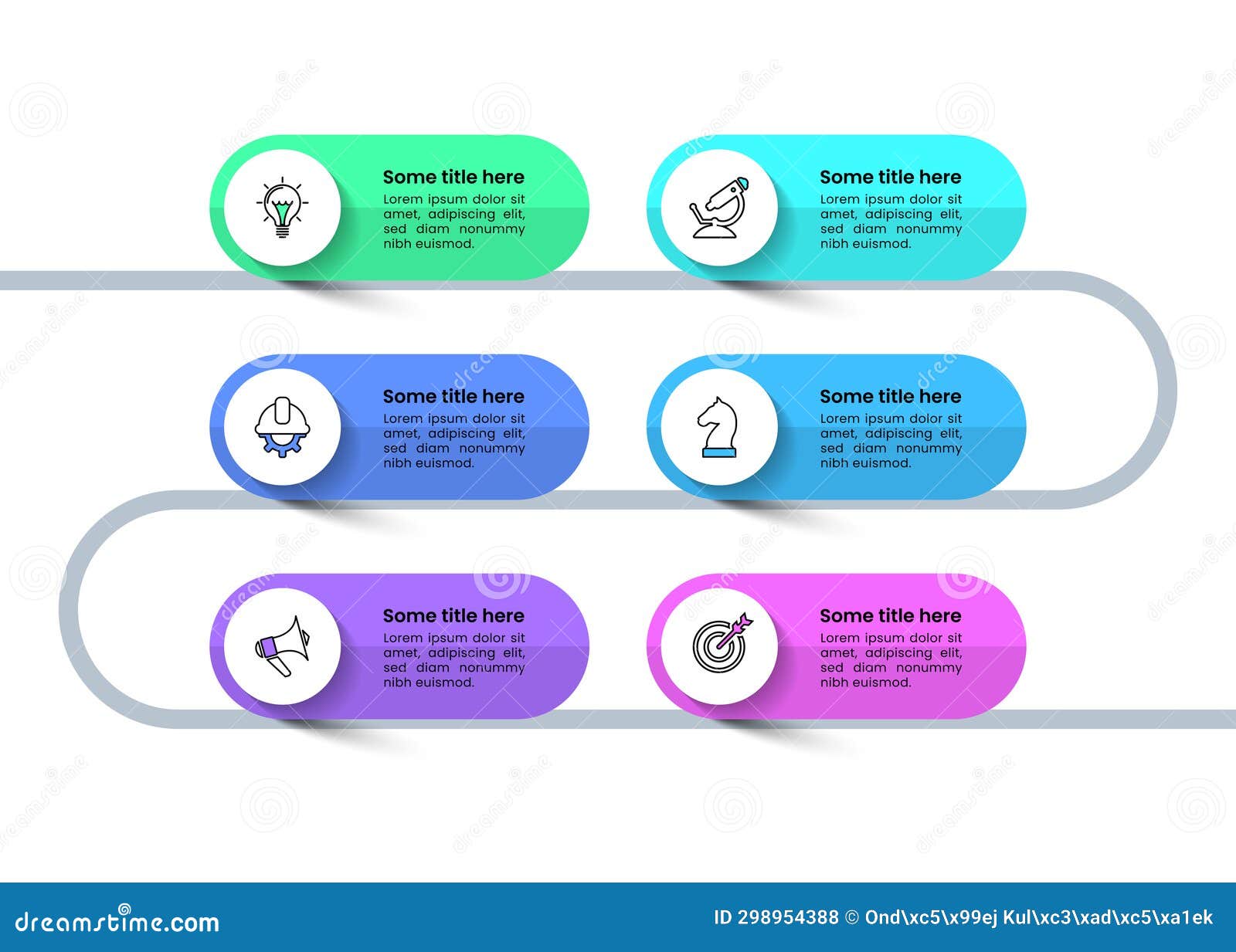 Some title here
Lorem ipsum dolor sit amet, adipiscing elit, sed diam nonummy nibh euismod.

Some title here
Lorem ipsum dolor sit amet, adipiscing elit, sed diam nonummy nibh euismod.

Some title here
Lorem ipsum dolor sit amet, adipiscing elit, sed diam nonummy nibh euismod.

Some title here
Lorem ipsum dolor sit amet, adipiscing elit, sed diam nonummy nibh euismod.

Some title here
Lorem ipsum dolor sit amet, adipiscing elit, sed diam nonummy nibh euismod.

Some title here
Lorem ipsum dolor sit amet, adipiscing elit, sed diam nonummy nibh euismod.

dreamstime.com

ID 298954388 © Ond\xc5\x99ej Kul\xc3\xad\xc5\xa1ek