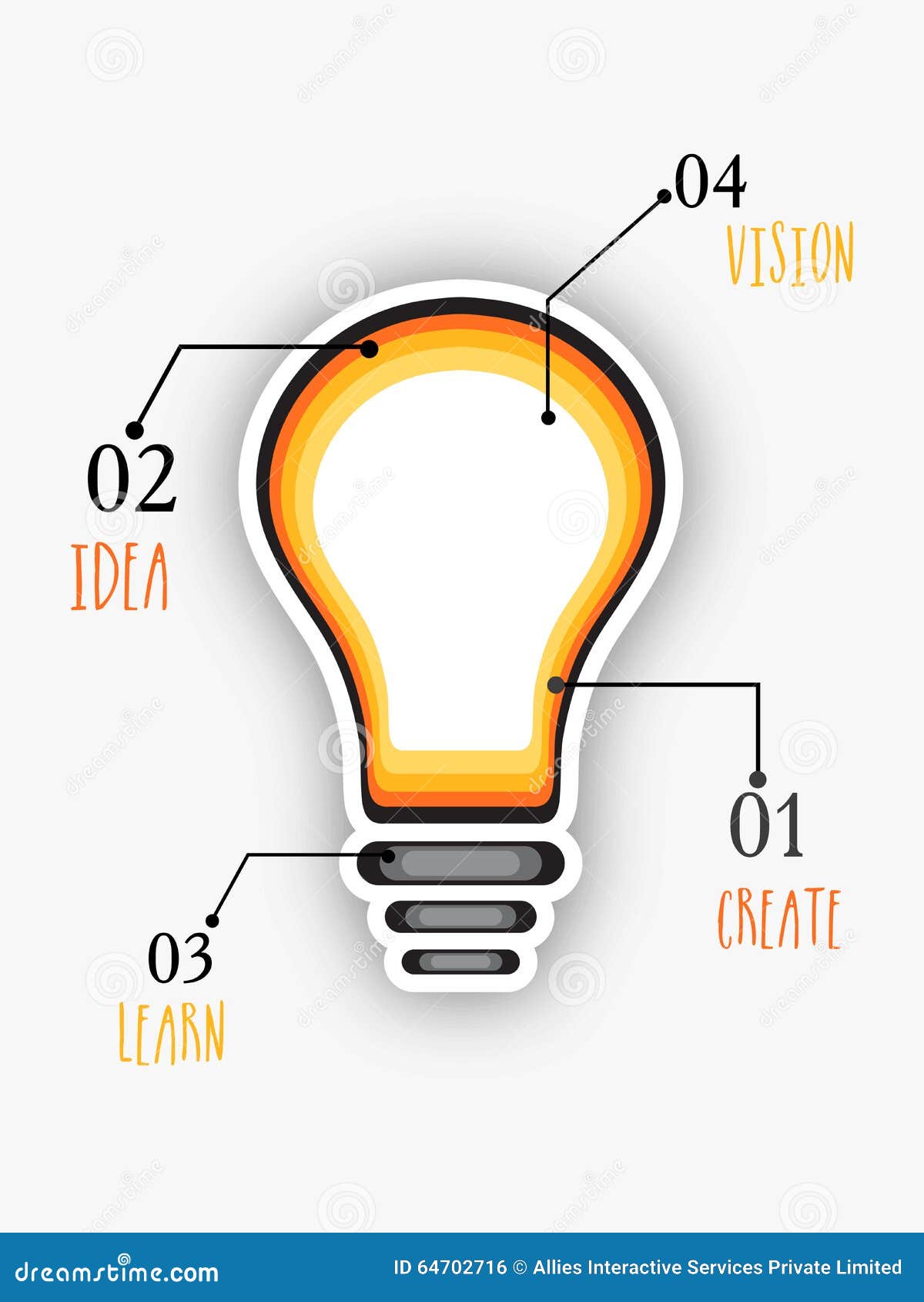 04
VISION

02
IDEA

01
CREATE

03
LEARN

dreamstime.com

ID 64702716 © Allies Interactive Services Private Limited