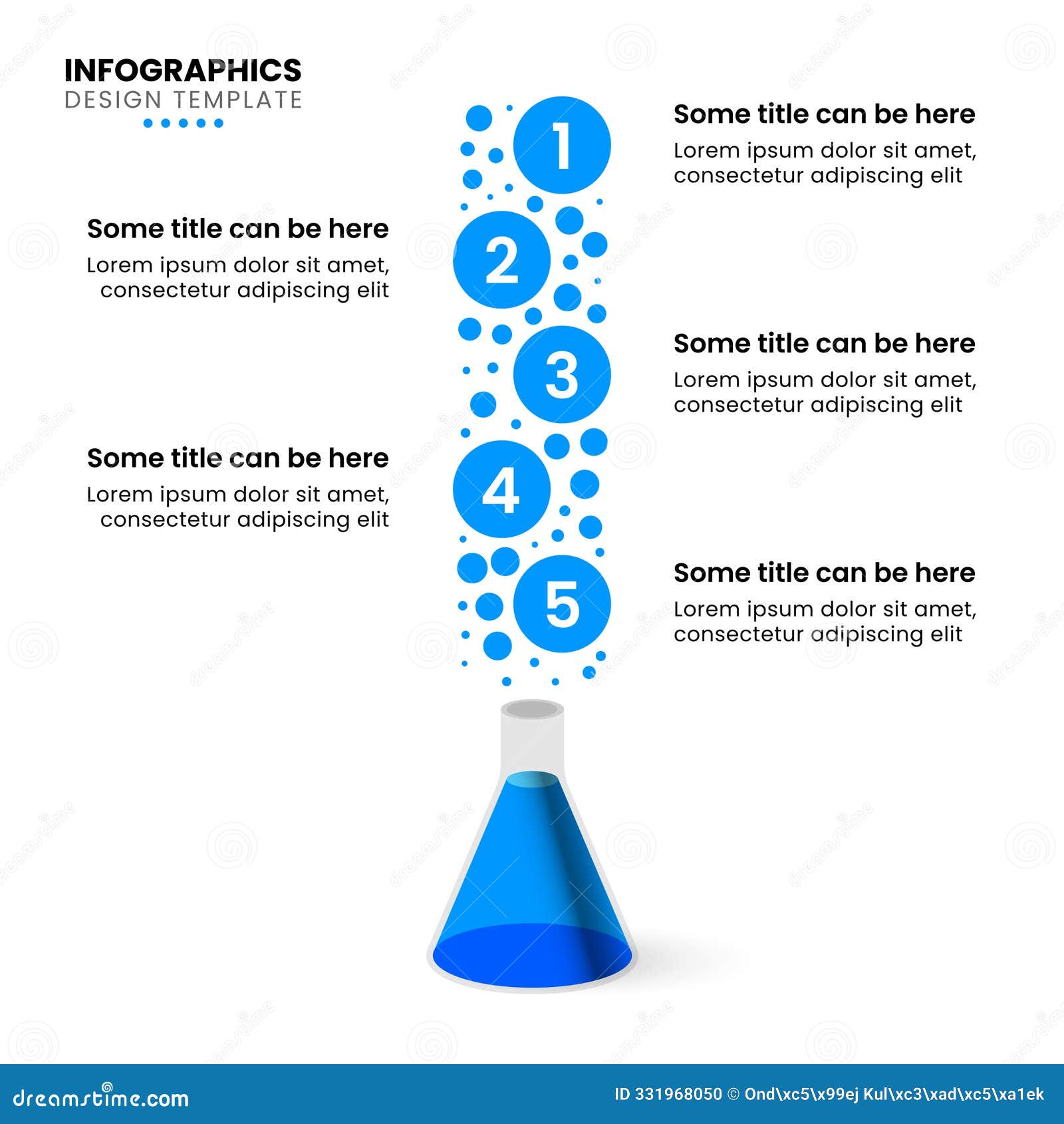 INFOGRAPHICS
DESIGN TEMPLATE

1

Some title can be here
Lorem ipsum dolor sit amet, consectetur adipiscing elit

2

Some title can be here
Lorem ipsum dolor sit amet, consectetur adipiscing elit

3

Some title can be here
Lorem ipsum dolor sit amet, consectetur adipiscing elit

4

Some title can be here
Lorem ipsum dolor sit amet, consectetur adipiscing elit

5

Some title can be here
Lorem ipsum dolor sit amet, consectetur adipiscing elit

dreamstime.com

ID 331968050 © Ond\xc5\x99ej Kul\xc3\xad\xc5\xa1ek