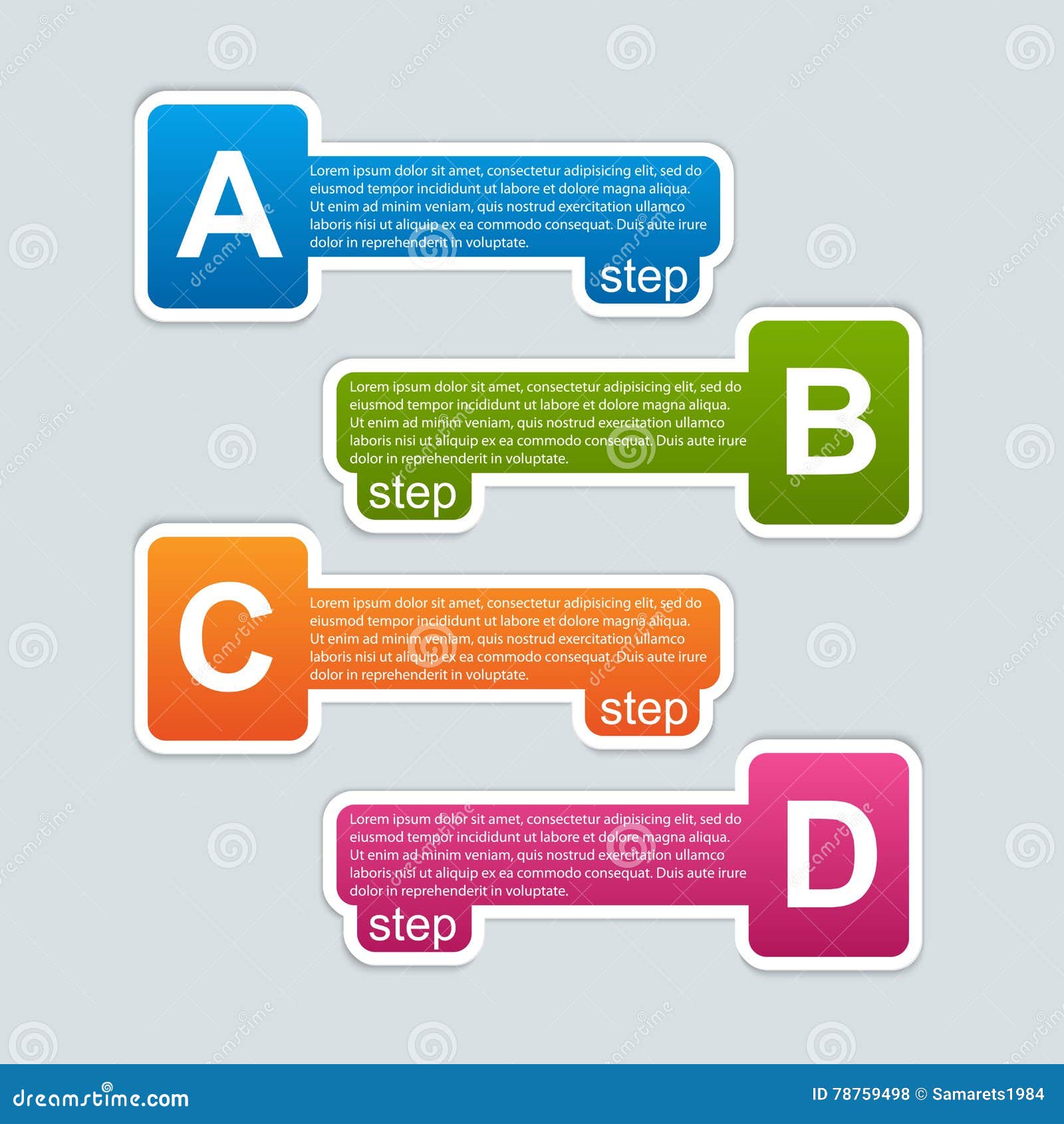 A

Lorem ipsum dolor sit amet, consectetur adipisicing elit, sed do eiusmod tempor incididunt ut labore et dolore magna aliqua. Ut enim ad minim veniam, quis nostrud exercitation ullamco laboris nisi ut aliquip ex ea commodo consequat. Duis aute irure dolor in reprehenderit in voluptate.

step

Lorem ipsum dolor sit amet, consectetur adipisicing elit, sed do eiusmod tempor incididunt ut labore et dolore magna aliqua. Ut enim ad minim veniam, quis nostrud exercitation ullamco laboris nisi ut aliquip ex ea commodo consequat. Duis aute irure dolor in reprehenderit in voluptate.

B

step

C

Lorem ipsum dolor sit amet, consectetur adipisicing elit, sed do eiusmod tempor incididunt ut labore et dolore magna aliqua. Ut enim ad minim veniam, quis nostrud exercitation ullamco laboris nisi ut aliquip ex ea commodo consequat. Duis aute irure dolor in reprehenderit in voluptate.

step

Lorem ipsum dolor sit amet, consectetur adipisicing elit, sed do eiusmod tempor incididunt ut labore et dolore magna aliqua. Ut enim ad minim veniam, quis nostrud exercitation ullamco laboris nisi ut aliquip ex ea commodo consequat. Duis aute irure dolor in reprehenderit in voluptate.

D

step

dreamstime.com

ID 78759498 © Samarets1984