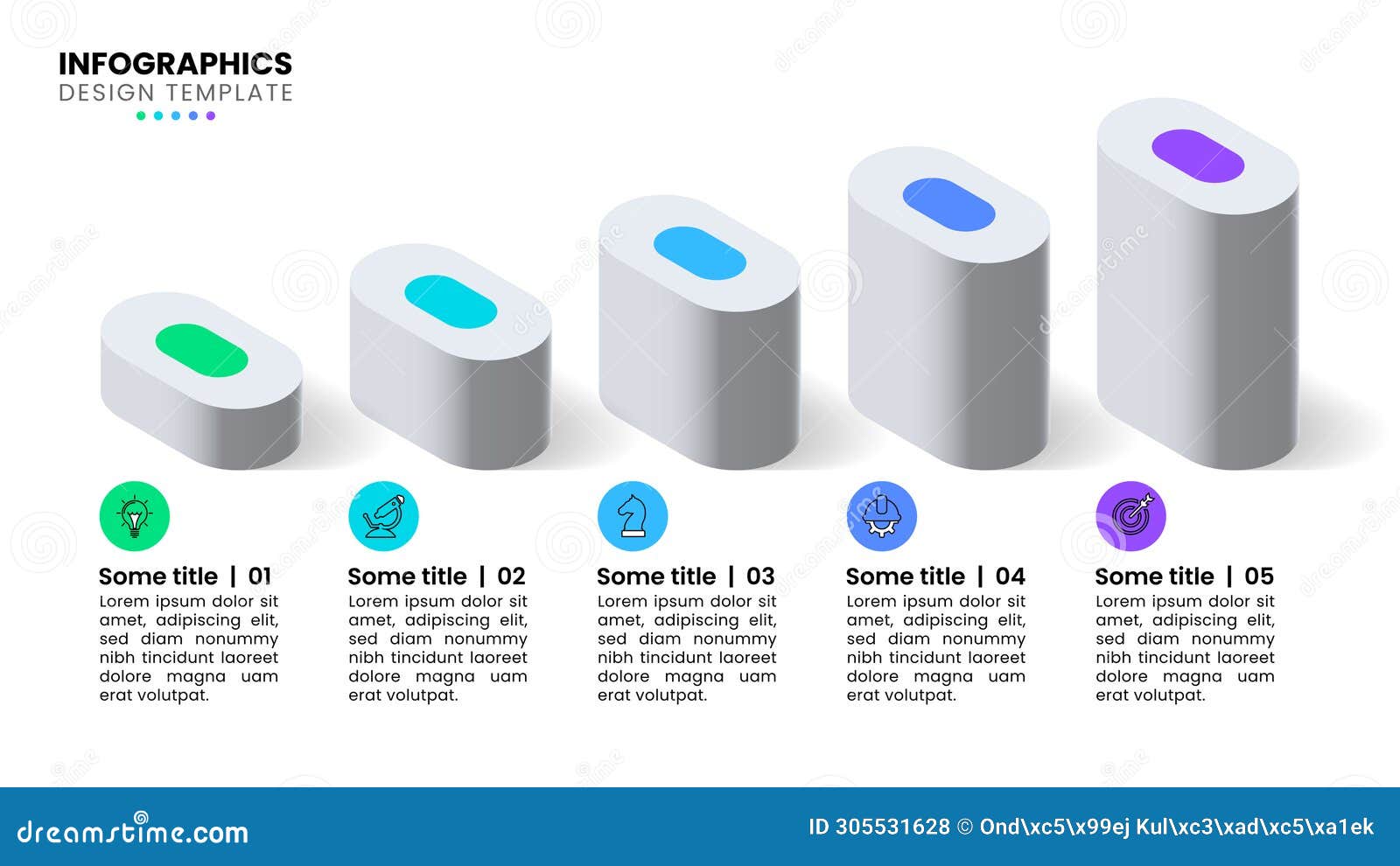 INFOGRAPHICS
DESIGN TEMPLATE

Some title | 01
Lorem ipsum dolor sit amet, adipiscing elit, sed diam nonummy nibh tincidunt laoreet dolore magna uam erat volutpat.

Some title | 02
Lorem ipsum dolor sit amet, adipiscing elit, sed diam nonummy nibh tincidunt laoreet dolore magna uam erat volutpat.

Some title | 03
Lorem ipsum dolor sit amet, adipiscing elit, sed diam nonummy nibh tincidunt laoreet dolore magna uam erat volutpat.

Some title | 04
Lorem ipsum dolor sit amet, adipiscing elit, sed diam nonummy nibh tincidunt laoreet dolore magna uam erat volutpat.

Some title | 05
Lorem ipsum dolor sit amet, adipiscing elit, sed diam nonummy nibh tincidunt laoreet dolore magna uam erat volutpat.

dreamstime.com
ID 305531628 © Ond\xc5\x99ej Kul\xc3\xad\xc5\xa1ek