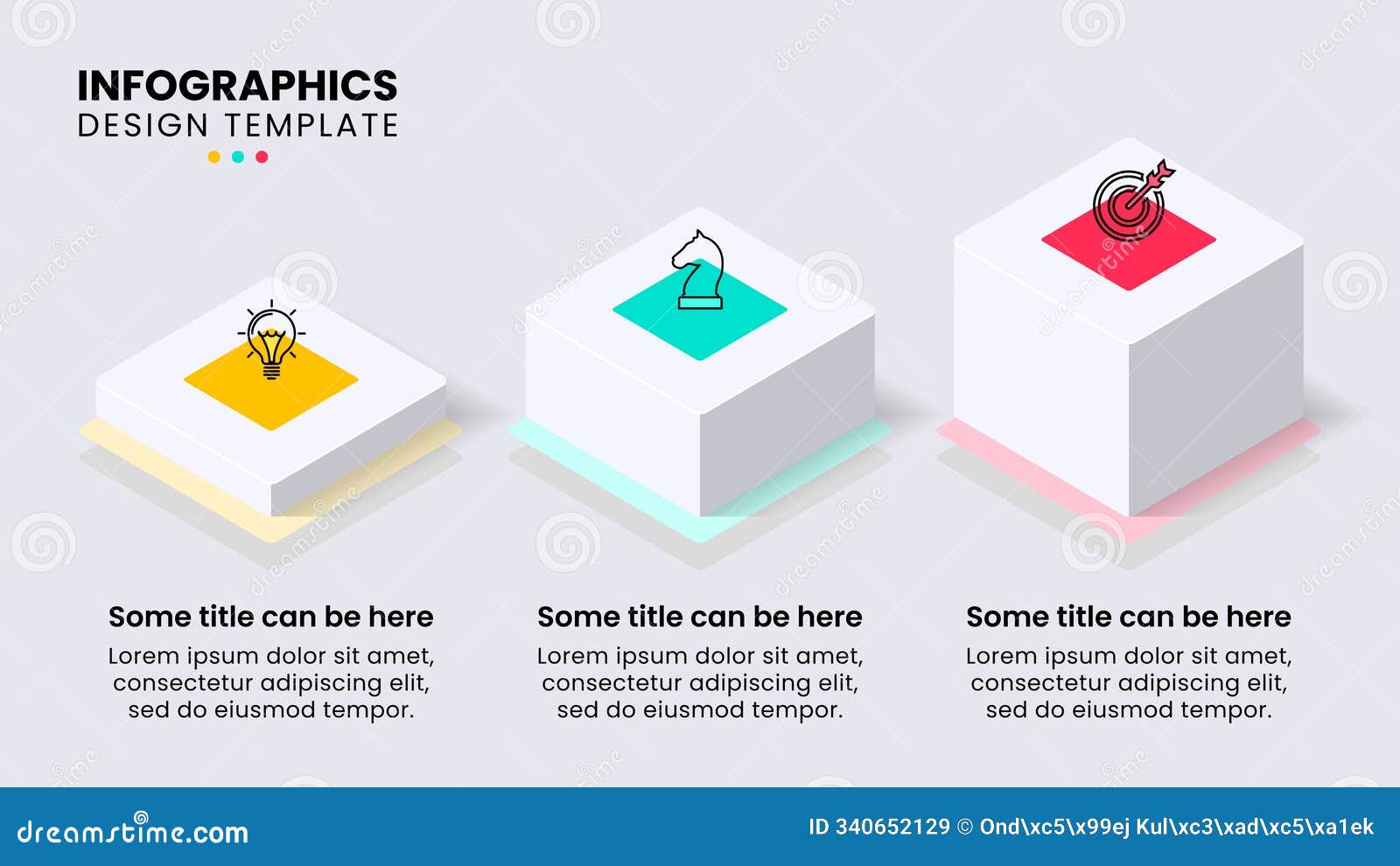 INFOGRAPHICS
DESIGN TEMPLATE

Some title can be here
Lorem ipsum dolor sit amet, consectetur adipiscing elit, sed do eiusmod tempor.

Some title can be here
Lorem ipsum dolor sit amet, consectetur adipiscing elit, sed do eiusmod tempor.

Some title can be here
Lorem ipsum dolor sit amet, consectetur adipiscing elit, sed do eiusmod tempor.

dreamstime.com

ID 340652129 © Ond\xc5\x99ej Kul\xc3\xad\xc5\xa1ek