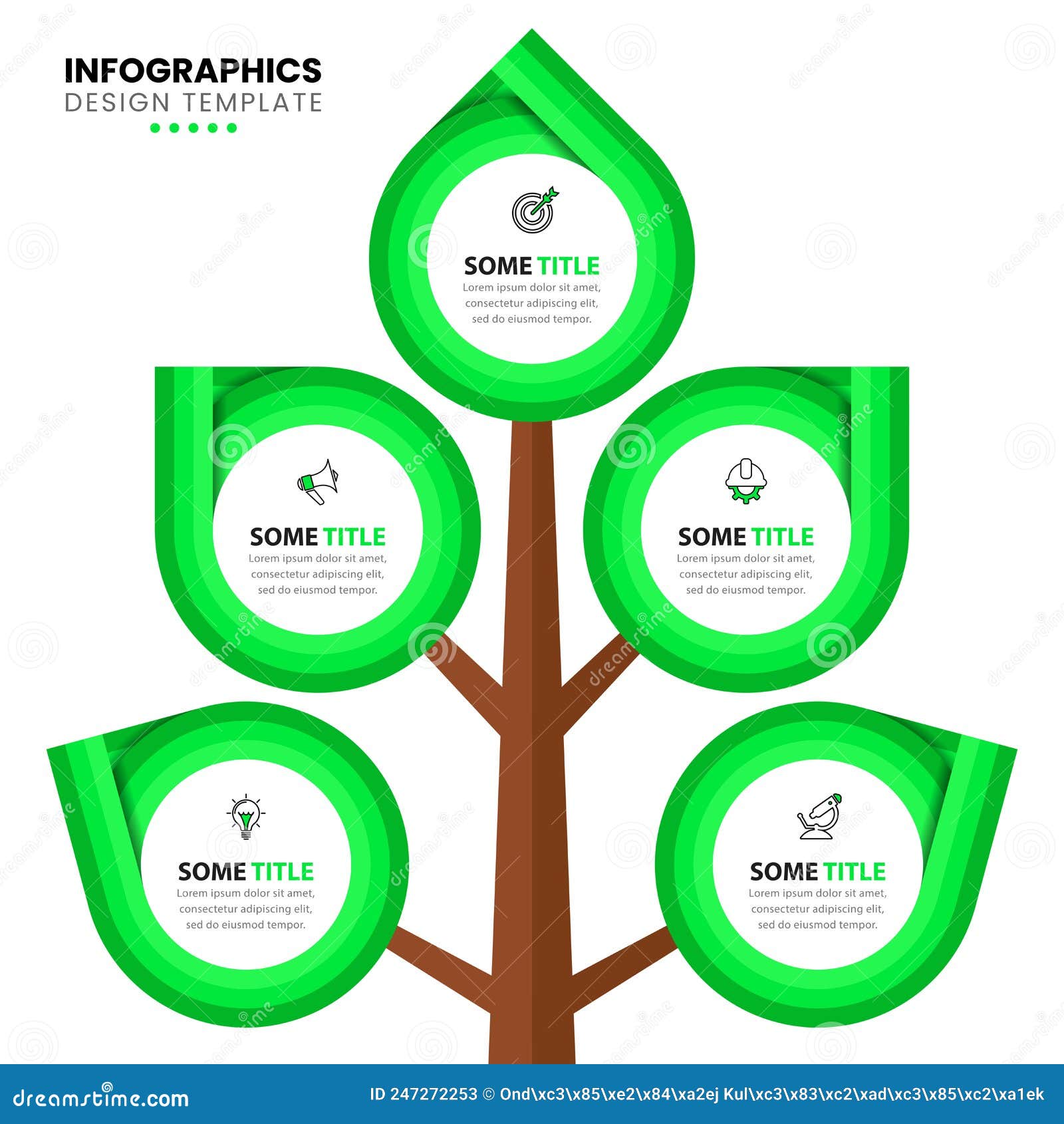 INFOGRAPHICS
DESIGN TEMPLATE

SOME TITLE
Lorem ipsum dolor sit amet, consectetur adipiscing elit, sed do eiusmod tempor.

SOME TITLE
Lorem ipsum dolor sit amet, consectetur adipiscing elit, sed do eiusmod tempor.

SOME TITLE
Lorem ipsum dolor sit amet, consectetur adipiscing elit, sed do eiusmod tempor.

SOME TITLE
Lorem ipsum dolor sit amet, consectetur adipiscing elit, sed do eiusmod tempor.

SOME TITLE
Lorem ipsum dolor sit amet, consectetur adipiscing elit, sed do eiusmod tempor.

dreamstime.com
ID 247272253 © Ond\xc3\x85\xe2\x84\xa2ej Kul\xc3\x83\xc2\xad\xc3\x85\xc2\xa1ek