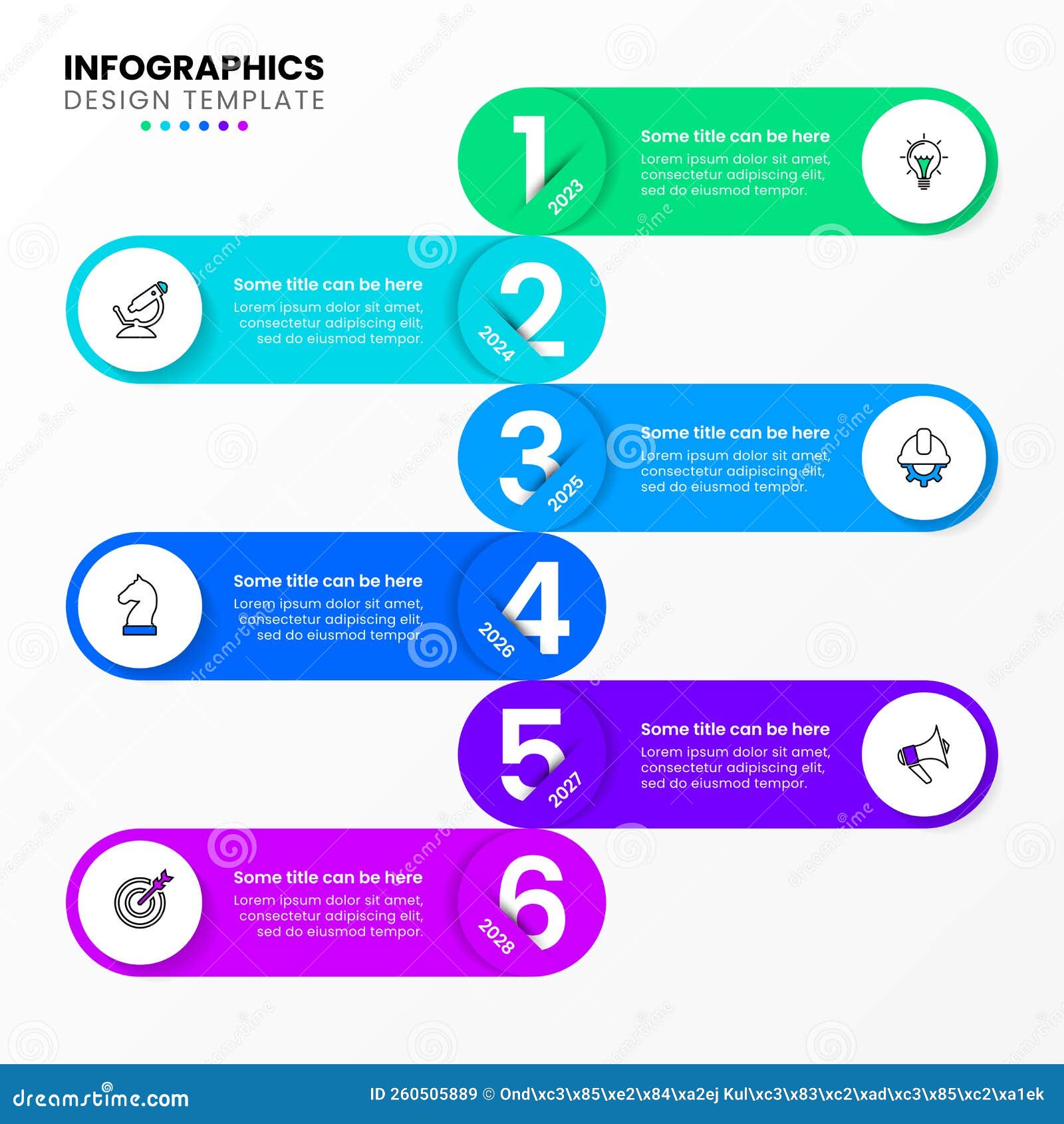 INFOGRAPHICS
DESIGN TEMPLATE

1
2023
Some title can be here
Lorem ipsum dolor sit amet, consectetur adipiscing elit, sed do eiusmod tempor.

Some title can be here
Lorem ipsum dolor sit amet, consectetur adipiscing elit, sed do eiusmod tempor.
2
2024

3
2025
Some title can be here
Lorem ipsum dolor sit amet, consectetur adipiscing elit, sed do eiusmod tempor.

Some title can be here
Lorem ipsum dolor sit amet, consectetur adipiscing elit, sed do eiusmod tempor.
4
2026

5
2027
Some title can be here
Lorem ipsum dolor sit amet, consectetur adipiscing elit, sed do eiusmod tempor.

Some title can be here
Lorem ipsum dolor sit amet, consectetur adipiscing elit, sed do eiusmod tempor.
6
2028

dreamstime.com
ID 260505889 © Ond\xc3\x85\xe2\x84\xa2ej Kul\xc3\x83\xc2\xad\xc3\x85\xc2\xa1ek