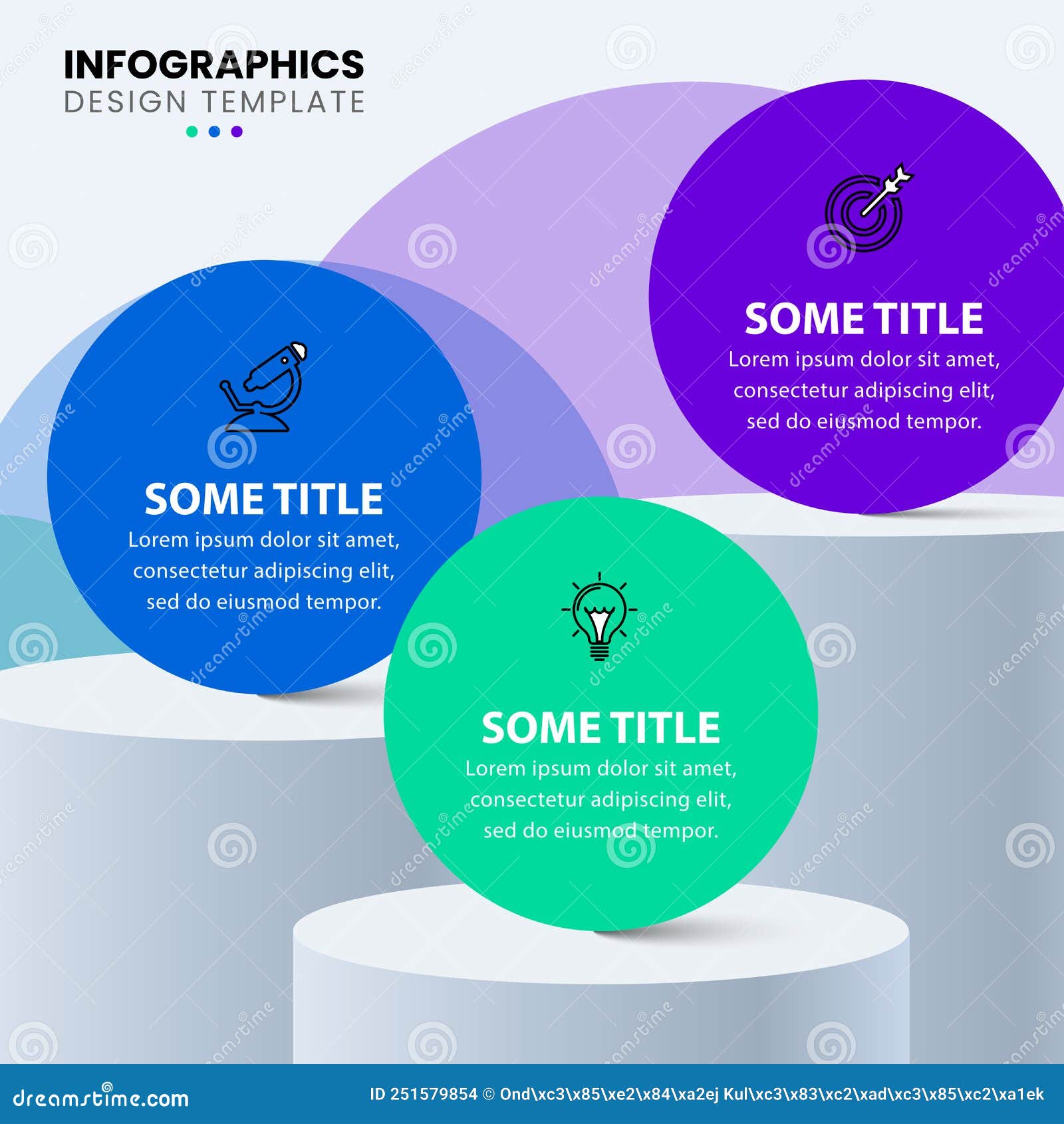 INFOGRAPHICS
DESIGN TEMPLATE

SOME TITLE
Lorem ipsum dolor sit amet, consectetur adipiscing elit, sed do eiusmod tempor.

SOME TITLE
Lorem ipsum dolor sit amet, consectetur adipiscing elit, sed do eiusmod tempor.

SOME TITLE
Lorem ipsum dolor sit amet, consectetur adipiscing elit, sed do eiusmod tempor.

dreamstime.com

ID 251579854 © Ond\xc3\x85\xe2\x84\xa2ej Kul\xc3\x83\xc2\xad\xc3\x85\xc2\xa1ek