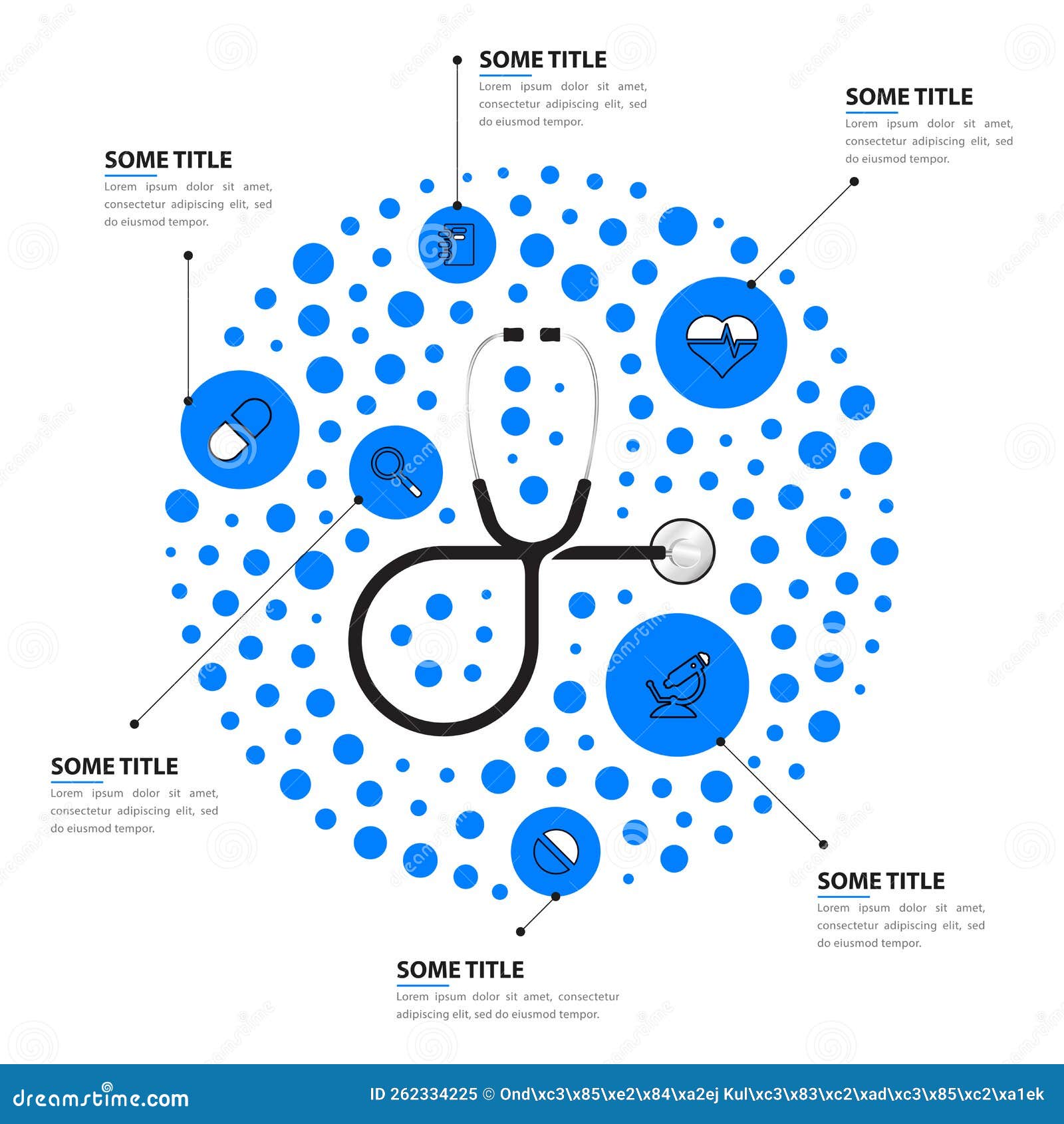 SOME TITLE
Lorem ipsum dolor sit amet, consectetur adipiscing elit, sed do eiusmod tempor.

SOME TITLE
Lorem ipsum dolor sit amet, consectetur adipiscing elit, sed do eiusmod tempor.

SOME TITLE
Lorem ipsum dolor sit amet, consectetur adipiscing elit, sed do eiusmod tempor.

SOME TITLE
Lorem ipsum dolor sit amet, consectetur adipiscing elit, sed do eiusmod tempor.

SOME TITLE
Lorem ipsum dolor sit amet, consectetur adipiscing elit, sed do eiusmod tempor.

SOME TITLE
Lorem ipsum dolor sit amet, consectetur adipiscing elit, sed do eiusmod tempor.

dreamstime.com
ID 262334225 © Ond\xc3\x85\xe2\x84\xa2ej Kul\xc3\x83\xc2\xad\xc3\x85\xc2\xa1ek