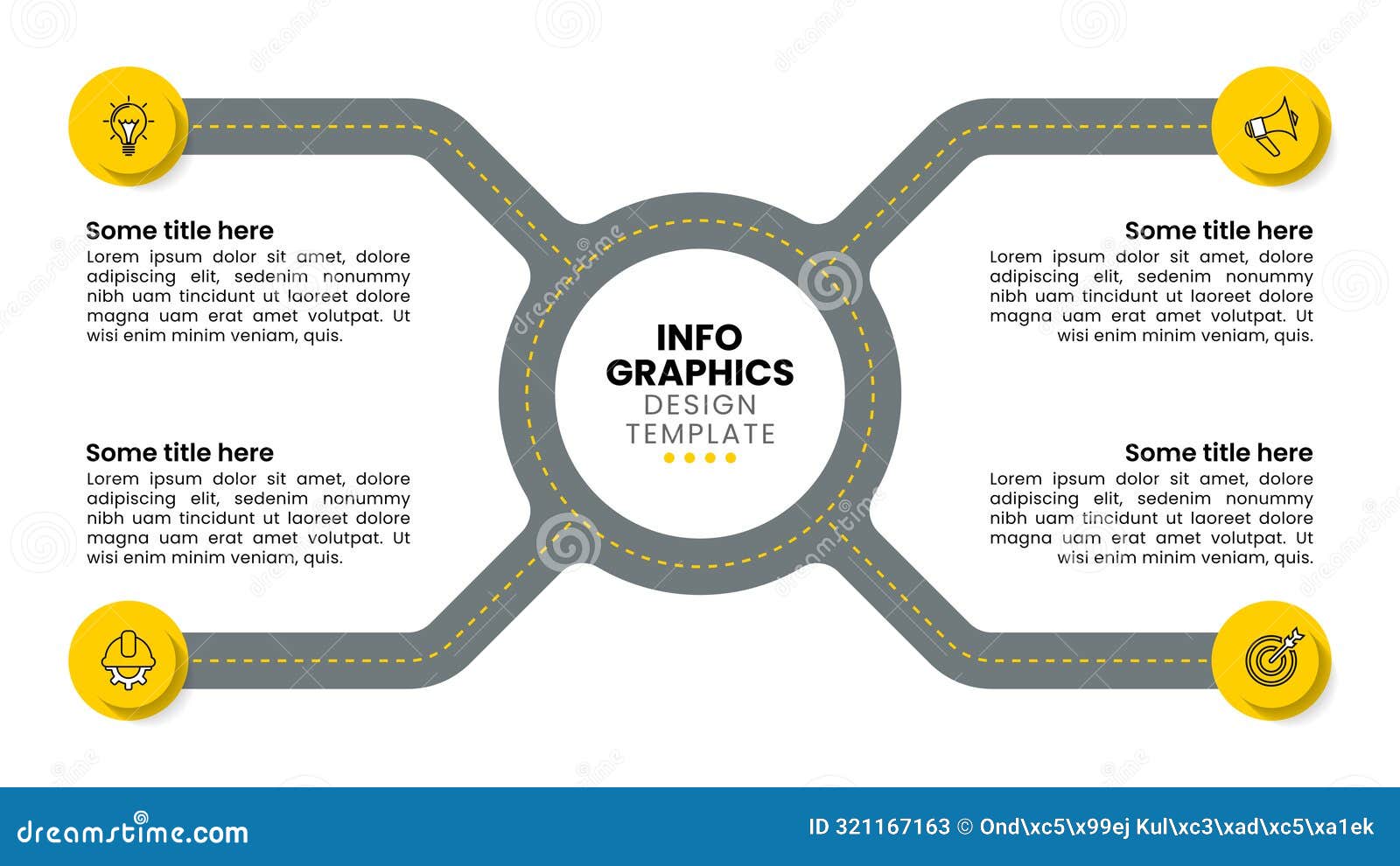 Some title here
Lorem ipsum dolor sit amet, dolore adipiscing elit, sedenim nonummy nibh uam tincidunt ut laoreet dolore magna uam erat amet volutpat. Ut wisi enim minim veniam, quis.

Some title here
Lorem ipsum dolor sit amet, dolore adipiscing elit, sedenim nonummy nibh uam tincidunt ut laoreet dolore magna uam erat amet volutpat. Ut wisi enim minim veniam, quis.

INFO
GRAPHICS
DESIGN
TEMPLATE

Some title here
Lorem ipsum dolor sit amet, dolore adipiscing elit, sedenim nonummy nibh uam tincidunt ut laoreet dolore magna uam erat amet volutpat. Ut wisi enim minim veniam, quis.

Some title here
Lorem ipsum dolor sit amet, dolore adipiscing elit, sedenim nonummy nibh uam tincidunt ut laoreet dolore magna uam erat amet volutpat. Ut wisi enim minim veniam, quis.

dreamstime.com
ID 321167163 © Ond\xc5\x99ej Kul\xc3\xad\xc5\xa1ek